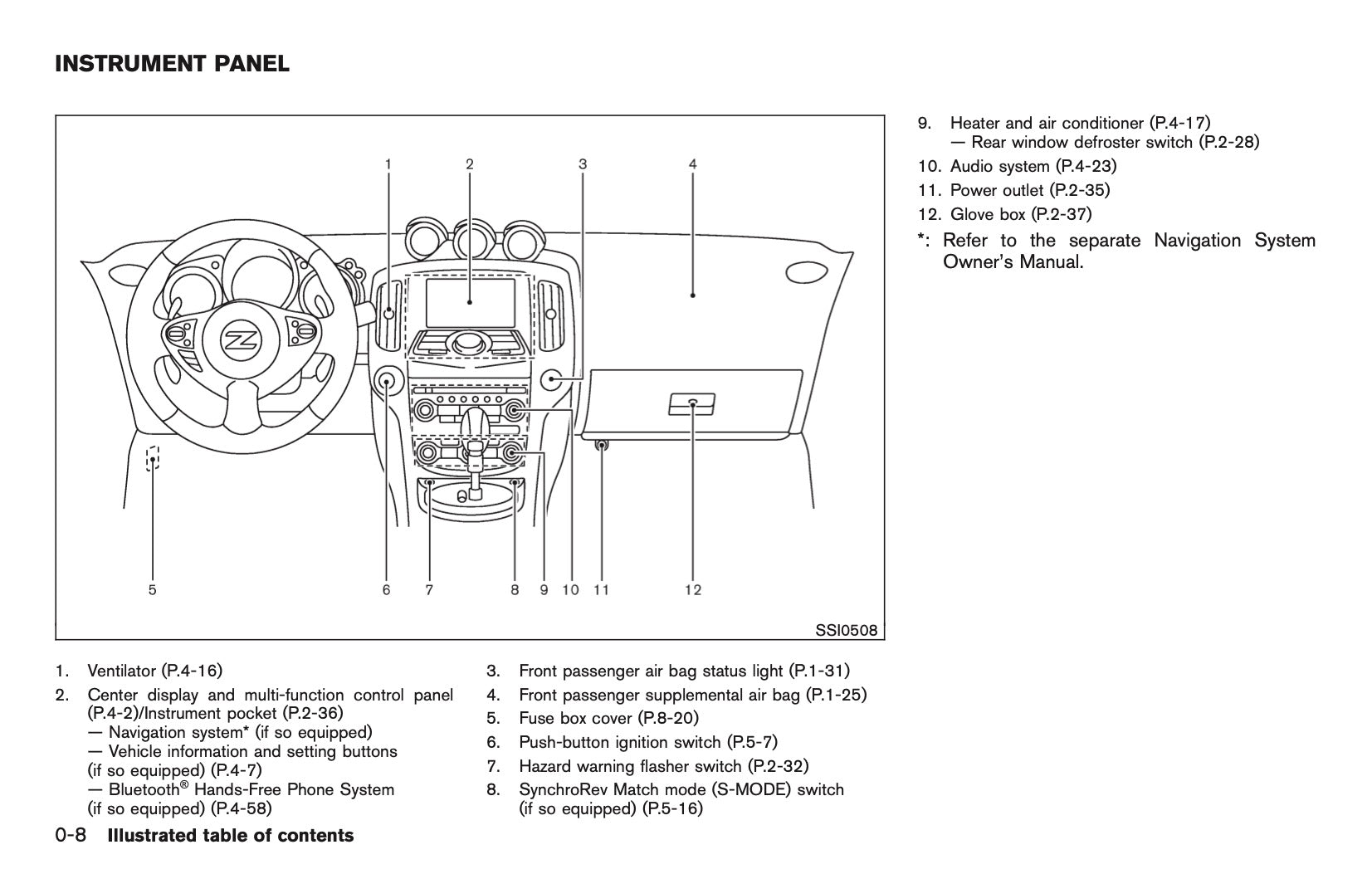 INSTRUMENT PANEL

1 2 3 4

5 6 7 8 9 10 11 12

SSI0508

1. Ventilator (P.4-16)
2. Center display and multi-function control panel (P.4-2)/Instrument pocket (P.2-36)
— Navigation system* (if so equipped)
— Vehicle information and setting buttons (if so equipped) (P.4-7)
— Bluetooth® Hands-Free Phone System (if so equipped) (P.4-58)
3. Front passenger air bag status light (P.1-31)
4. Front passenger supplemental air bag (P.1-25)
5. Fuse box cover (P.8-20)
6. Push-button ignition switch (P.5-7)
7. Hazard warning flasher switch (P.2-32)
8. SynchroRev Match mode (S-MODE) switch (if so equipped) (P.5-16)
9. Heater and air conditioner (P.4-17)
— Rear window defroster switch (P.2-28)
10. Audio system (P.4-23)
11. Power outlet (P.2-35)
12. Glove box (P.2-37)
*: Refer to the separate Navigation System Owner's Manual.

0-8 Illustrated table of contents