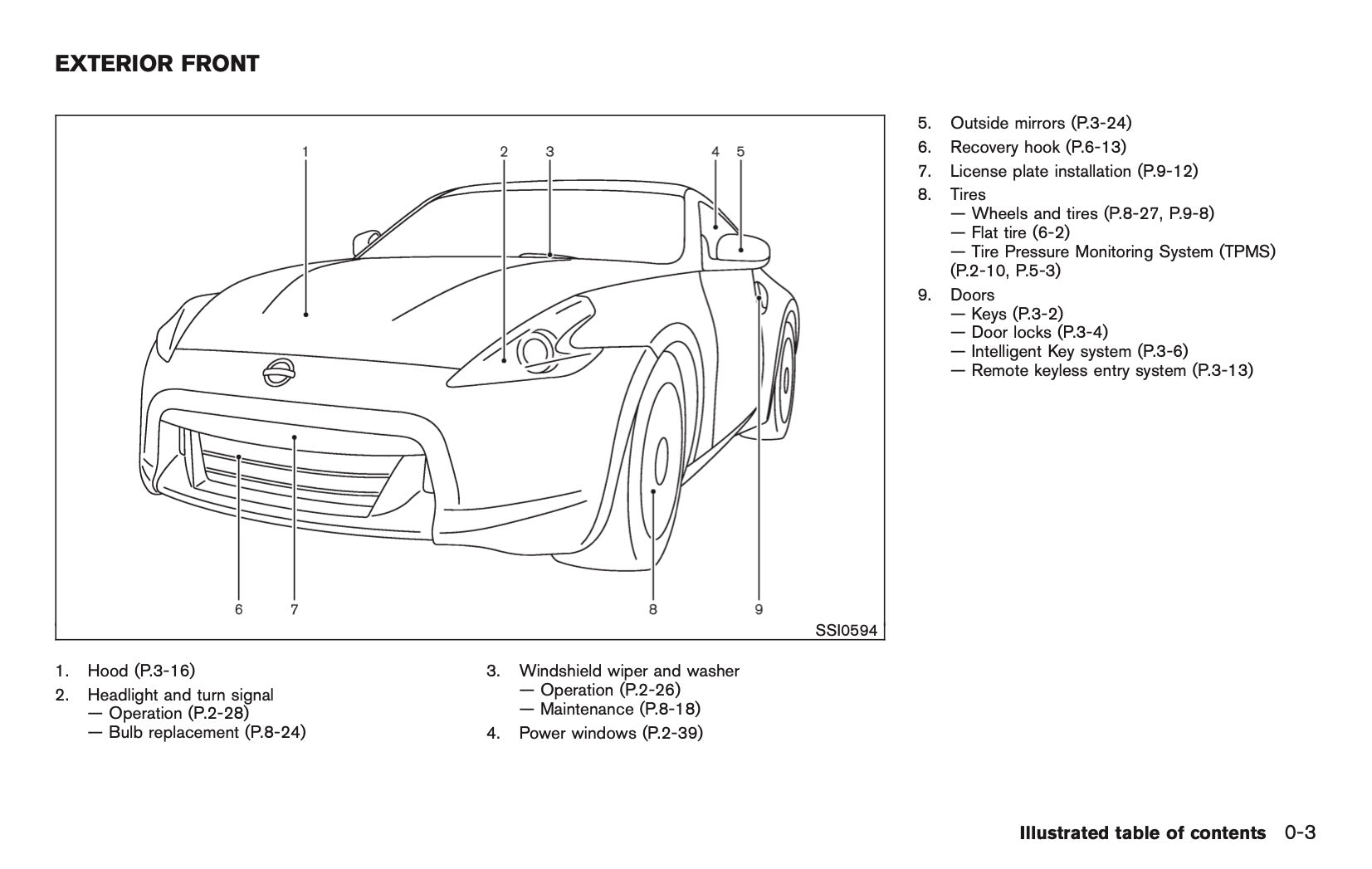 EXTERIOR FRONT

1 2 3 4 5

6 7 8 9

SSI0594

1. Hood (P.3-16)
2. Headlight and turn signal
— Operation (P.2-28)
— Bulb replacement (P.8-24)

3. Windshield wiper and washer
— Operation (P.2-26)
— Maintenance (P.8-18)
4. Power windows (P.2-39)

5. Outside mirrors (P.3-24)
6. Recovery hook (P.6-13)
7. License plate installation (P.9-12)
8. Tires
— Wheels and tires (P.8-27, P.9-8)
— Flat tire (6-2)
— Tire Pressure Monitoring System (TPMS) (P.2-10, P.5-3)
9. Doors
— Keys (P.3-2)
— Door locks (P.3-4)
— Intelligent Key system (P.3-6)
— Remote keyless entry system (P.3-13)

Illustrated table of contents 0-3