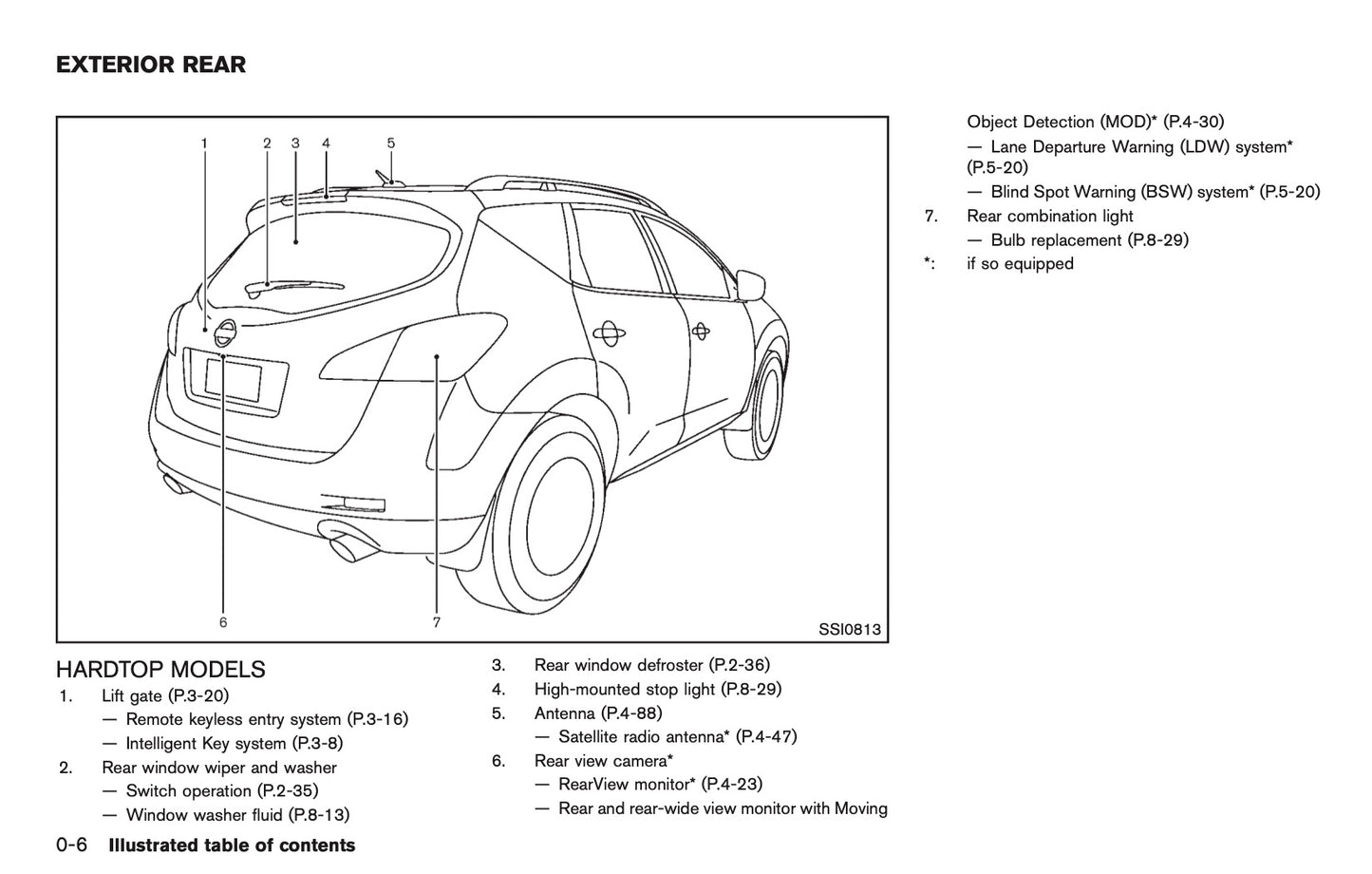 EXTERIOR REAR

1
2
3
4
5
6
7
SSI0813

HARDTOP MODELS
1. Lift gate (P.3-20)
— Remote keyless entry system (P.3-16)
— Intelligent Key system (P.3-8)
2. Rear window wiper and washer
— Switch operation (P.2-35)
— Window washer fluid (P.8-13)

3. Rear window defroster (P.2-36)
4. High-mounted stop light (P.8-29)
5. Antenna (P.4-88)
— Satellite radio antenna* (P.4-47)
6. Rear view camera*
— RearView monitor* (P.4-23)
— Rear and rear-wide view monitor with Moving Object Detection (MOD)* (P.4-30)
— Lane Departure Warning (LDW) system* (P.5-20)
— Blind Spot Warning (BSW) system* (P.5-20)
7. Rear combination light
— Bulb replacement (P.8-29)
*: if so equipped

0-6 Illustrated table of contents