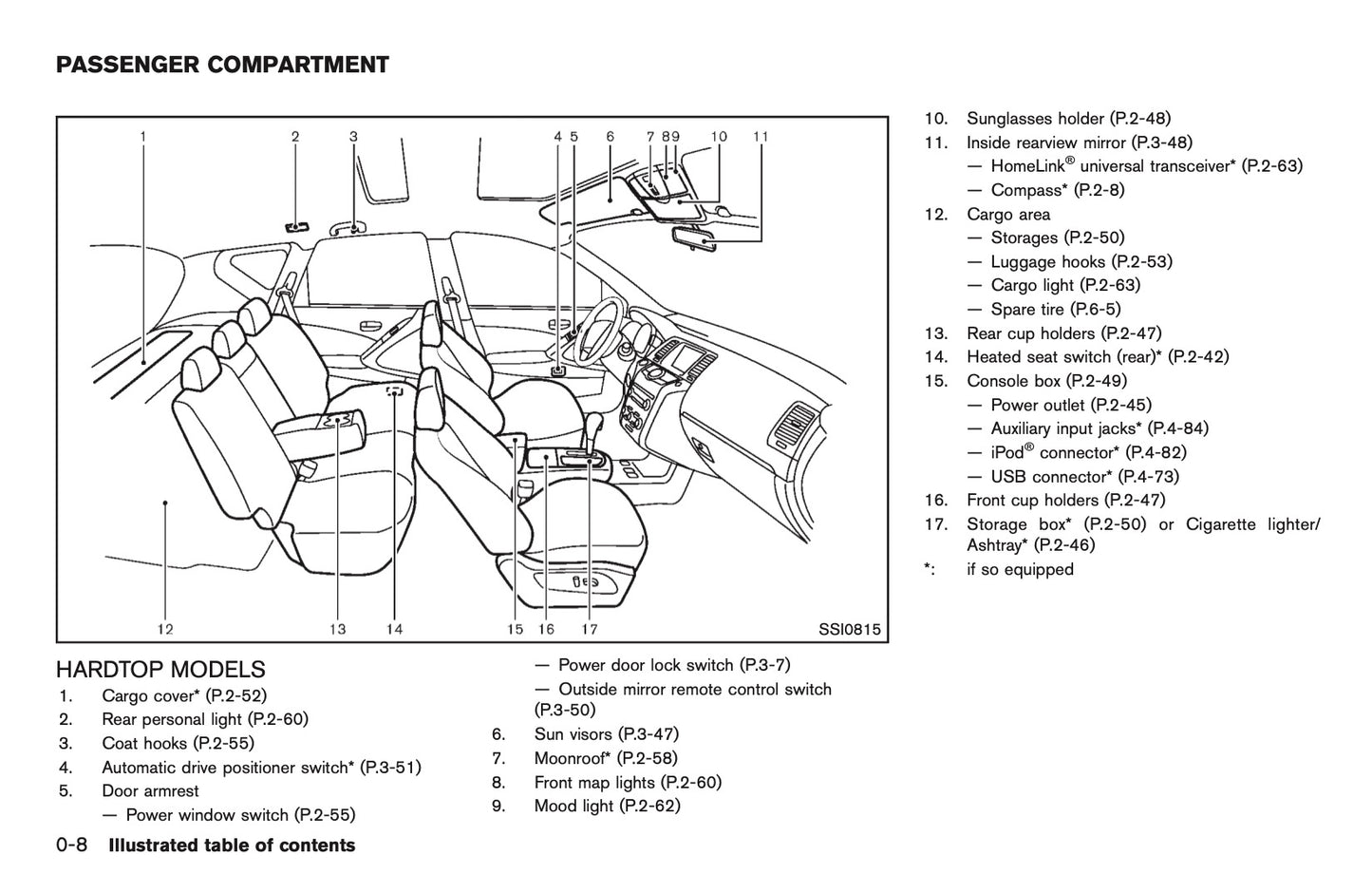 PASSENGER COMPARTMENT

1 2 3 4 5 6 7 8 9 10 11

12 13 14 15 16 17 SSI0815

HARDTOP MODELS
1. Cargo cover* (P.2-52)
2. Rear personal light (P.2-60)
3. Coat hooks (P.2-55)
4. Automatic drive positioner switch* (P.3-51)
5. Door armrest
— Power window switch (P.2-55)
— Power door lock switch (P.3-7)
— Outside mirror remote control switch (P.3-50)
6. Sun visors (P.3-47)
7. Moonroof* (P.2-58)
8. Front map lights (P.2-60)
9. Mood light (P.2-62)

10. Sunglasses holder (P.2-48)
11. Inside rearview mirror (P.3-48)
— HomeLink® universal transceiver* (P.2-63)
— Compass* (P.2-8)
12. Cargo area
— Storages (P.2-50)
— Luggage hooks (P.2-53)
— Cargo light (P.2-63)
— Spare tire (P.6-5)
13. Rear cup holders (P.2-47)
14. Heated seat switch (rear)* (P.2-42)
15. Console box (P.2-49)
— Power outlet (P.2-45)
— Auxiliary input jacks* (P.4-84)
— iPod® connector* (P.4-82)
— USB connector* (P.4-73)
16. Front cup holders (P.2-47)
17. Storage box* (P.2-50) or Cigarette lighter/ Ashtray* (P.2-46)
*: if so equipped

0-8 Illustrated table of contents