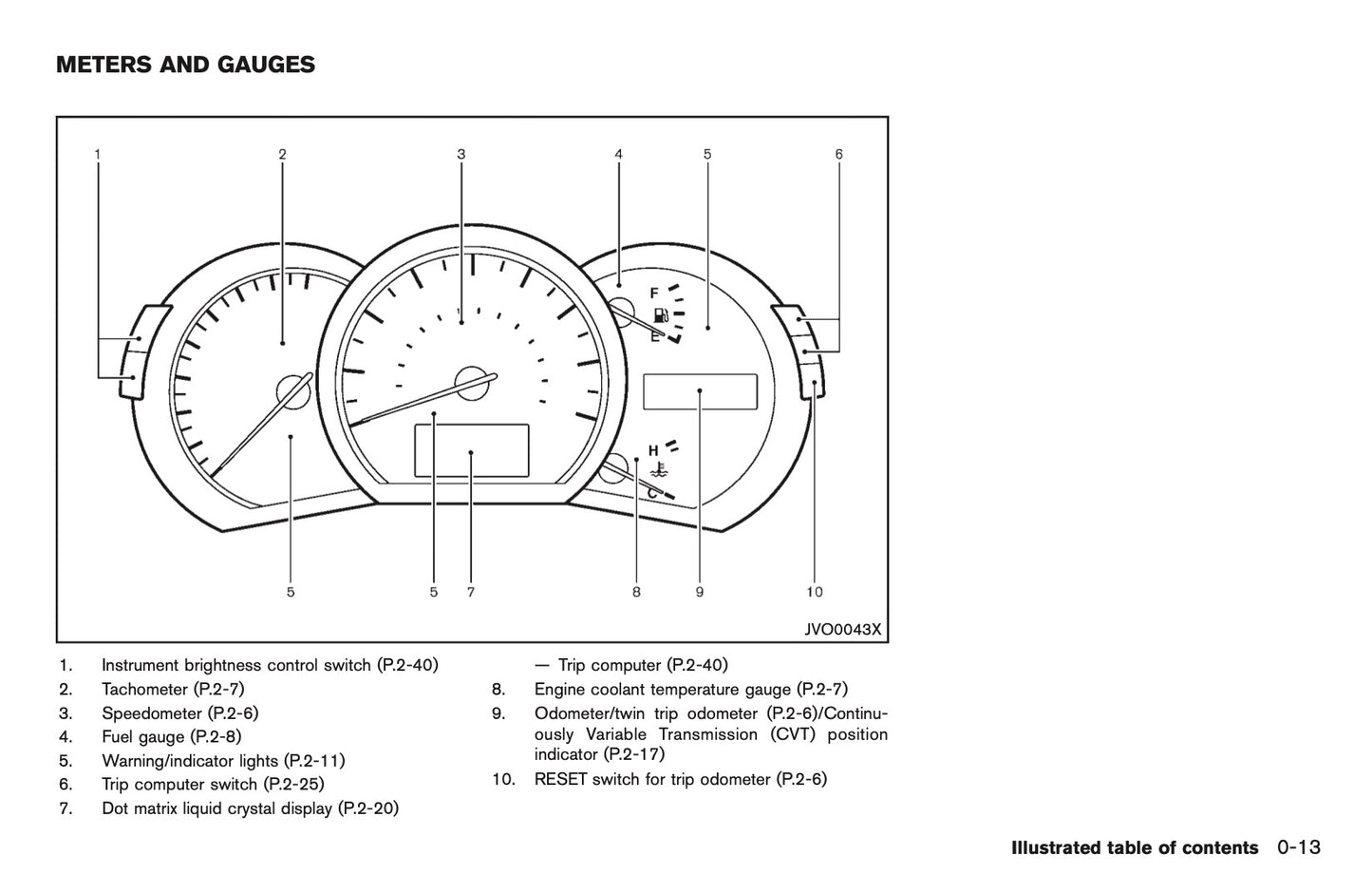 METERS AND GAUGES

1
2
3
4
5
6
F
E
H
C
5
5
7
8
9
10
JVO0043X

1. Instrument brightness control switch (P.2-40)
2. Tachometer (P.2-7)
3. Speedometer (P.2-6)
4. Fuel gauge (P.2-8)
5. Warning/indicator lights (P.2-11)
6. Trip computer switch (P.2-25)
7. Dot matrix liquid crystal display (P.2-20)
— Trip computer (P.2-40)
8. Engine coolant temperature gauge (P.2-7)
9. Odometer/twin trip odometer (P.2-6)/Continuously Variable Transmission (CVT) position indicator (P.2-17)
10. RESET switch for trip odometer (P.2-6)

Illustrated table of contents 0-13