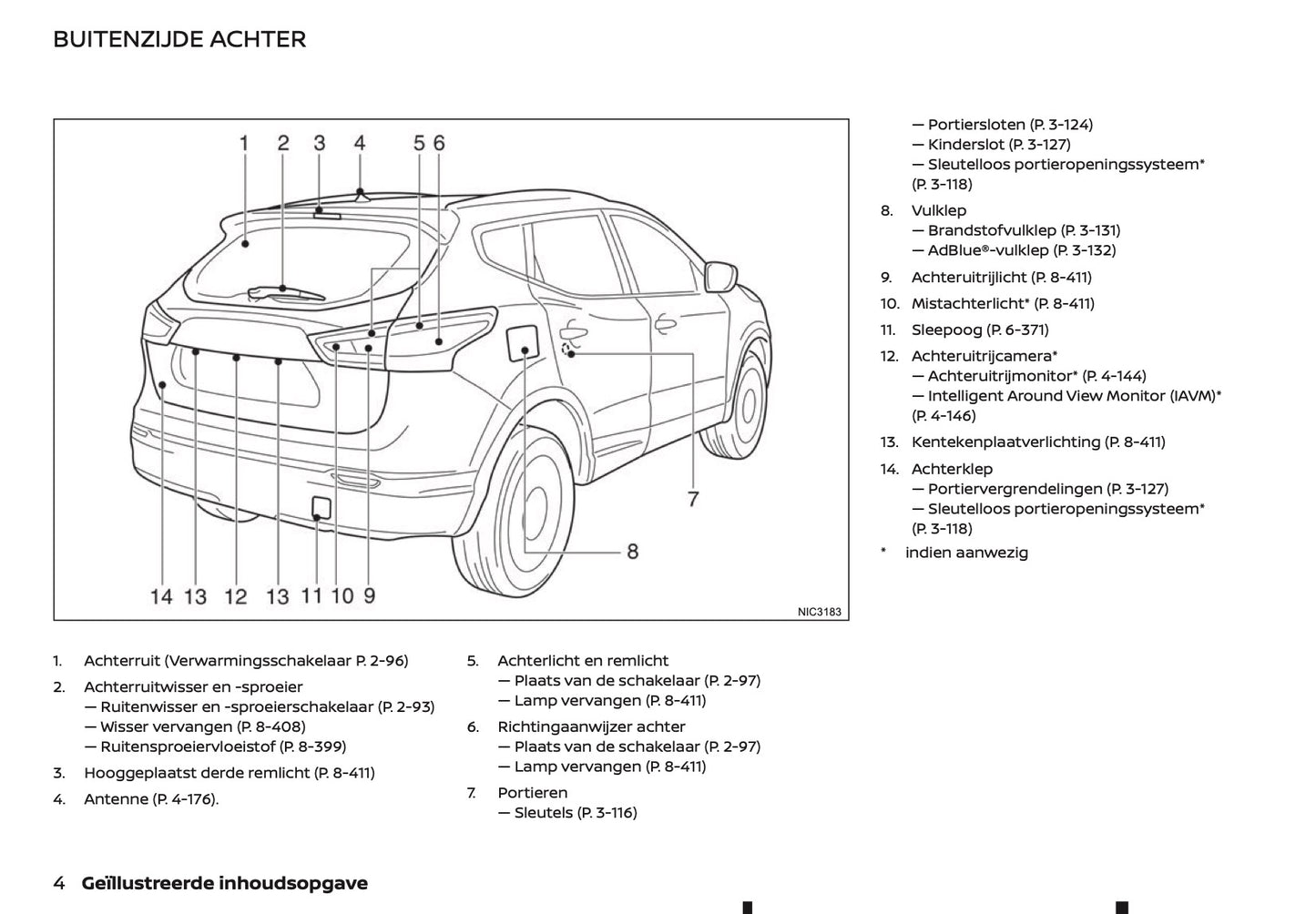 BUITENZIJDE ACHTER

1 2 3 4 5 6

7

8

14 13 12 13 11 10 9

NIC3183

1. Achterruit (Verwarmingsschakelaar P. 2-96)

2. Achterruitwisser en -sproeier
— Ruitenwisser en -sproeierschakelaar (P. 2-93)
— Wisser vervangen (P. 8-408)
— Ruitensproeiervloeistof (P. 8-399)

3. Hooggeplaatst derde remlicht (P. 8-411)

4. Antenne (P. 4-176).

5. Achterlicht en remlicht
— Plaats van de schakelaar (P. 2-97)
— Lamp vervangen (P. 8-411)

6. Richtingaanwijzer achter
— Plaats van de schakelaar (P. 2-97)
— Lamp vervangen (P. 8-411)

7. Portieren
— Sleutels (P. 3-116)
— Portiersloten (P. 3-124)
— Kinderslot (P. 3-127)
— Sleutelloos portieropeningssysteem* (P. 3-118)

8. Vulklep
— Brandstofvulklep (P. 3-131)
— AdBlue®-vulklep (P. 3-132)

9. Achteruitrijlicht (P. 8-411)

10. Mistachterlicht* (P. 8-411)

11. Sleepoog (P. 6-371)

12. Achteruitrijcamera*
— Achteruitrijmonitor* (P. 4-144)
— Intelligent Around View Monitor (IAVM)* (P. 4-146)

13. Kentekenplaatverlichting (P. 8-411)

14. Achterklep
— Portiervergrendelingen (P. 3-127)
— Sleutelloos portieropeningssysteem* (P. 3-118)

* indien aanwezig

4 Geïllustreerde inhoudsopgave