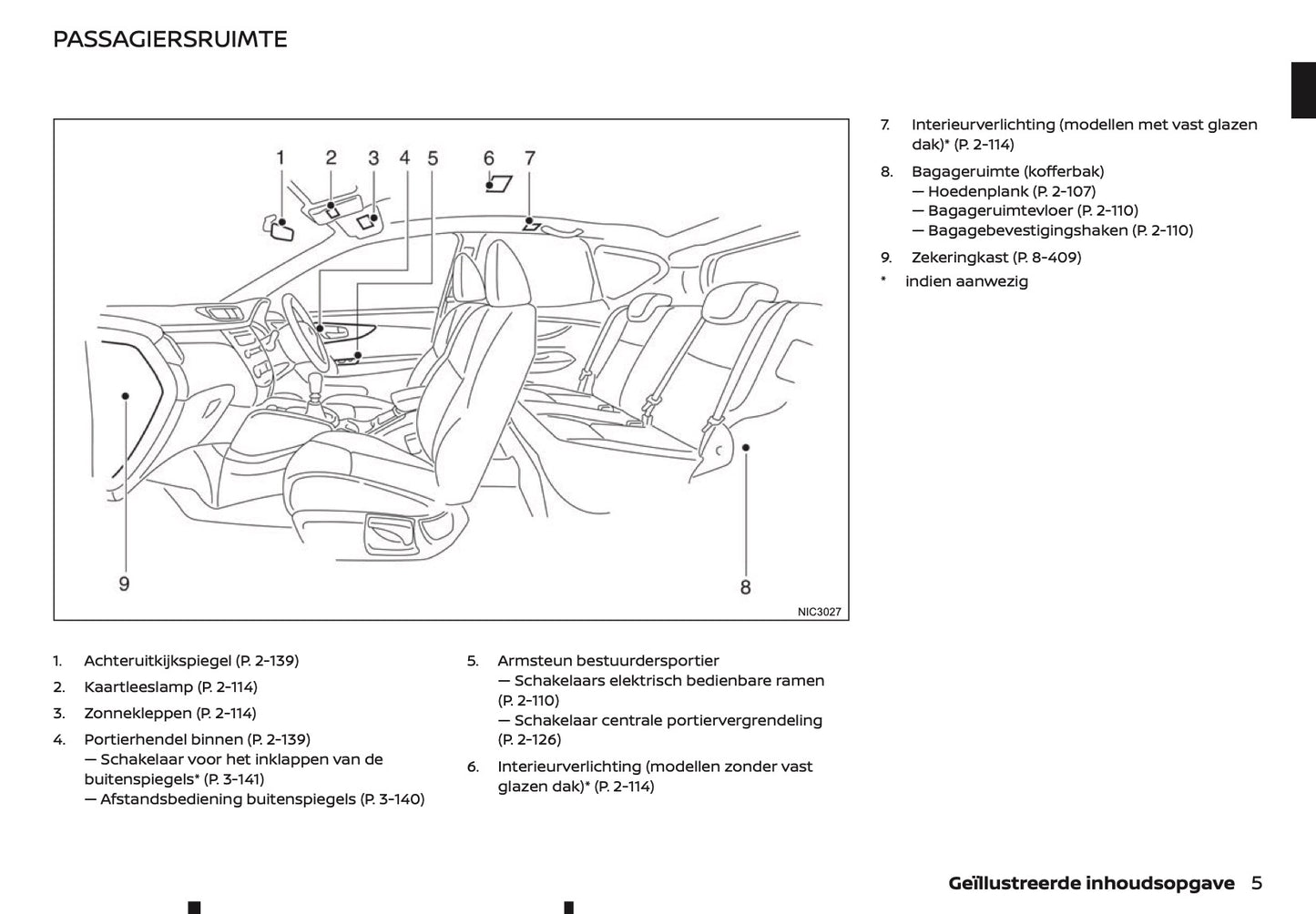 PASSAGIERSRUIMTE

1 2 3 4 5 6 7

9

8

NIC3027

1. Achteruitkijkspiegel (P. 2-139)
2. Kaartleeslamp (P. 2-114)
3. Zonnekleppen (P. 2-114)
4. Portierhendel binnen (P. 2-139)
— Schakelaar voor het inklappen van de buitenspiegels* (P. 3-141)
— Afstandsbediening buitenspiegels (P. 3-140)

5. Armsteun bestuurdersportier
— Schakelaars elektrisch bedienbare ramen (P. 2-110)
— Schakelaar centrale portiervergrendeling (P. 2-126)
6. Interieurverlichting (modellen zonder vast glazen dak)* (P. 2-114)

7. Interieurverlichting (modellen met vast glazen dak)* (P. 2-114)
8. Bagageruimte (kofferbak)
— Hoedenplank (P. 2-107)
— Bagageruimtevloer (P. 2-110)
— Bagagebevestigingshaken (P. 2-110)
9. Zekeringkast (P. 8-409)
* indien aanwezig

Geïllustreerde inhoudsopgave 5