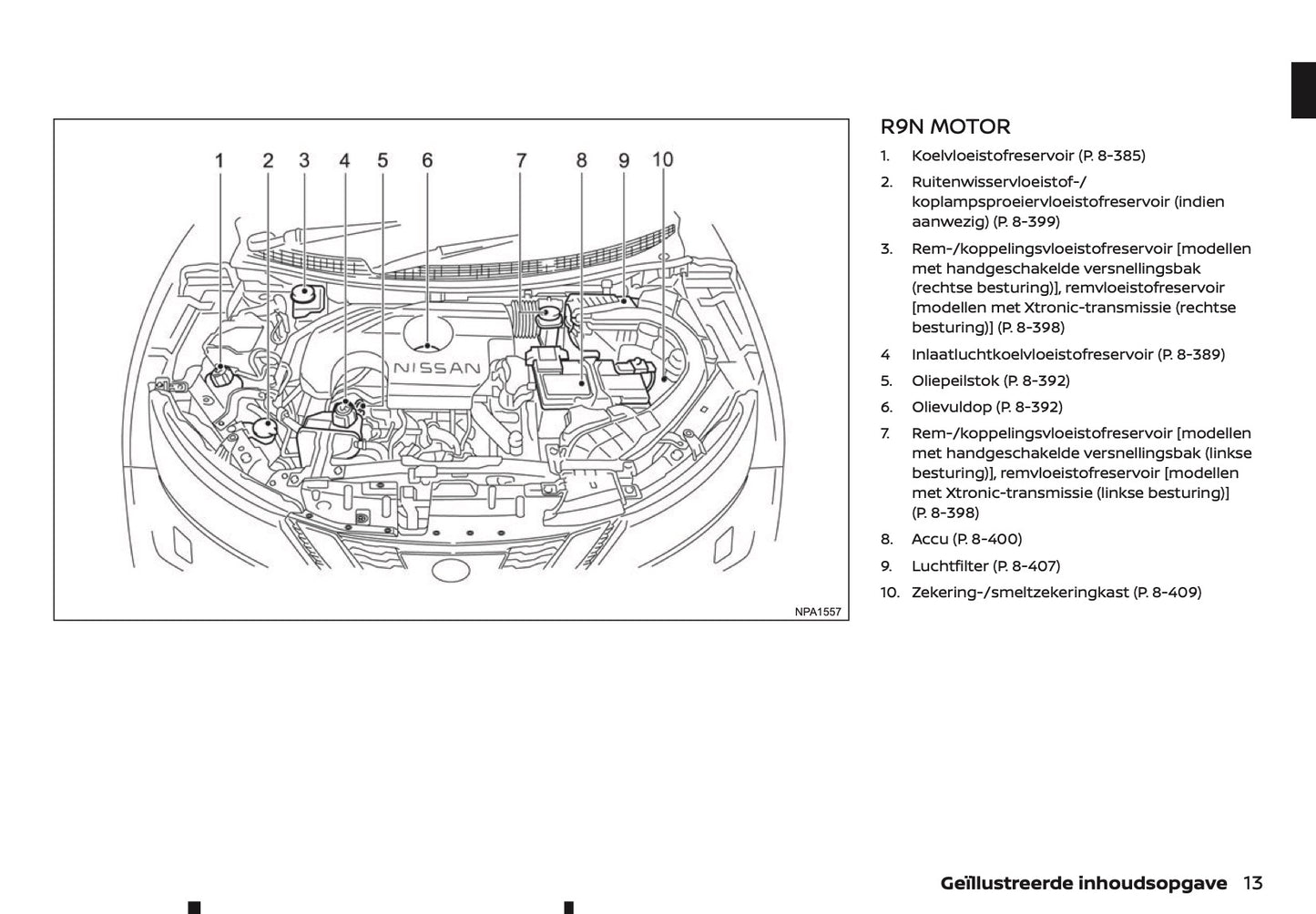 1 2 3 4 5 6 7 8 9 10

NISSAN

NPA1557

R9N MOTOR

1. Koelvloeistofreservoir (P. 8-385)

2. Ruitenwisservloeistof-/koplampsproeiervloeistofreservoir (indien aanwezig) (P. 8-399)

3. Rem-/koppelingsvloeistofreservoir [modellen met handgeschakelde versnellingsbak (rechtse besturing)], remvloeistofreservoir [modellen met Xtronic-transmissie (rechtse besturing)] (P. 8-398)

4 Inlaatluchtkoelvloeistofreservoir (P. 8-389)

5. Oliepeilstok (P. 8-392)

6. Olievuldop (P. 8-392)

7. Rem-/koppelingsvloeistofreservoir [modellen met handgeschakelde versnellingsbak (linkse besturing)], remvloeistofreservoir [modellen met Xtronic-transmissie (linkse besturing)] (P. 8-398)

8. Accu (P. 8-400)

9. Luchtfilter (P. 8-407)

10. Zekering-/smeltzekeringkast (P. 8-409)

Geïllustreerde inhoudsopgave 13