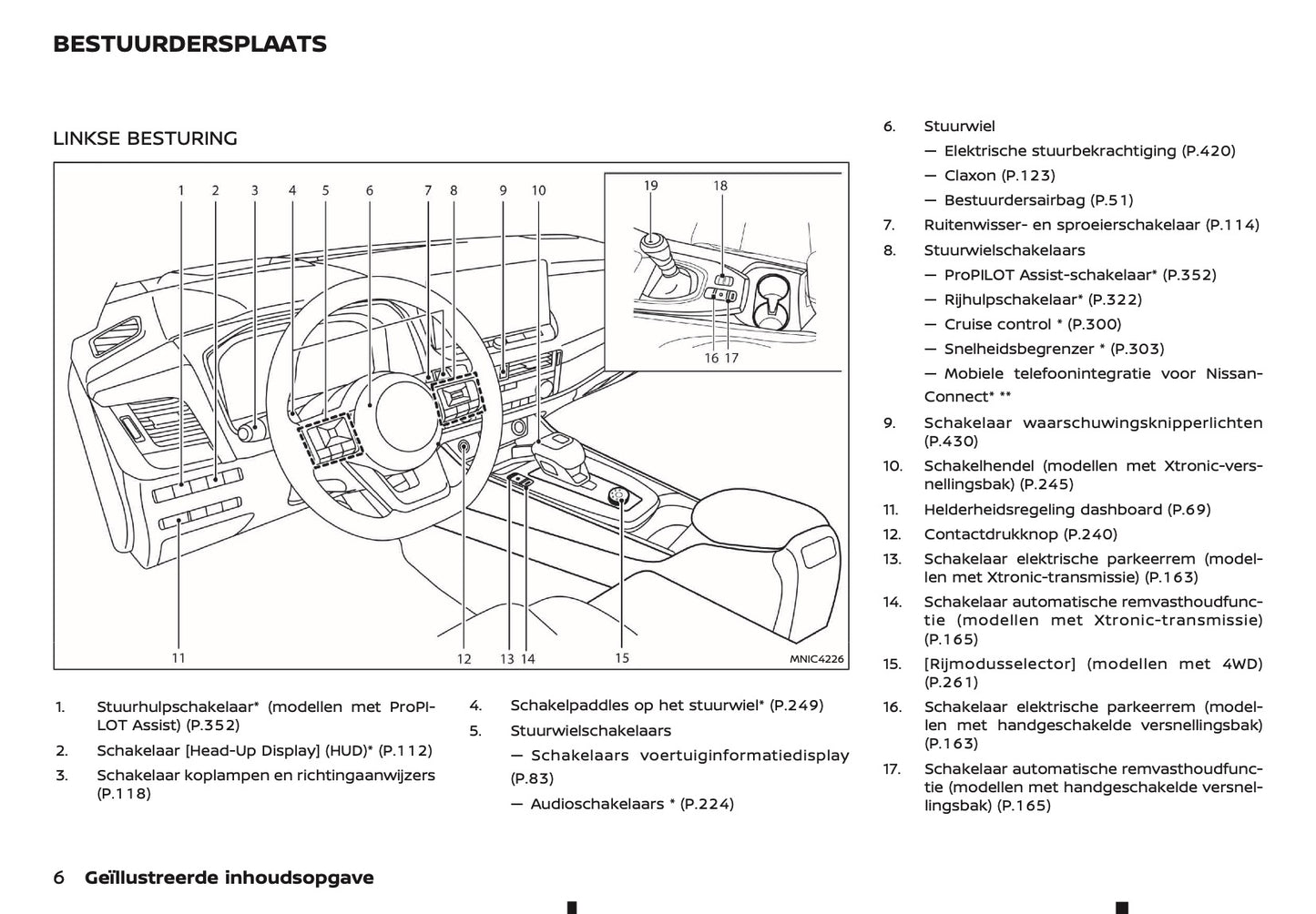 BESTUURDERSPLAATS

LINKSE BESTURING

1 2 3 4 5 6 7 8 9 10

19 18

16 17

11 12 13 14 15 MNIC4226

1. Stuurhulpschakelaar* (modellen met ProPILOT Assist) (P.352)
2. Schakelaar [Head-Up Display] (HUD)* (P.112)
3. Schakelaar koplampen en richtingaanwijzers (P.118)
4. Schakelpaddles op het stuurwiel* (P.249)
5. Stuurwielschakelaars
— Schakelaars voertuiginformatiedisplay (P.83)
— Audioschakelaars * (P.224)
6. Stuurwiel
— Elektrische stuurbekrachtiging (P.420)
— Claxon (P.123)
— Bestuurdersairbag (P.51)
7. Ruitenwisser- en sproeierschakelaar (P.114)
8. Stuurwielschakelaars
— ProPILOT Assist-schakelaar* (P.352)
— Rijhulpschakelaar* (P.322)
— Cruise control * (P.300)
— Snelheidsbegrenzer * (P.303)
— Mobiele telefoonintegratie voor NissanConnect* **
9. Schakelaar waarschuwingsknipperlichten (P.430)
10. Schakelhendel (modellen met Xtronic-versnellingsbak) (P.245)
11. Helderheidsregeling dashboard (P.69)
12. Contactdrukknop (P.240)
13. Schakelaar elektrische parkeerrem (modellen met Xtronic-transmissie) (P.163)
14. Schakelaar automatische remvasthoudfunctie (modellen met Xtronic-transmissie) (P.165)
15. [Rijmodusselector] (modellen met 4WD) (P.261)
16. Schakelaar elektrische parkeerrem (modellen met handgeschakelde versnellingsbak) (P.163)
17. Schakelaar automatische remvasthoudfunctie (modellen met handgeschakelde versnellingsbak) (P.165)

6 Geïllustreerde inhoudsopgave