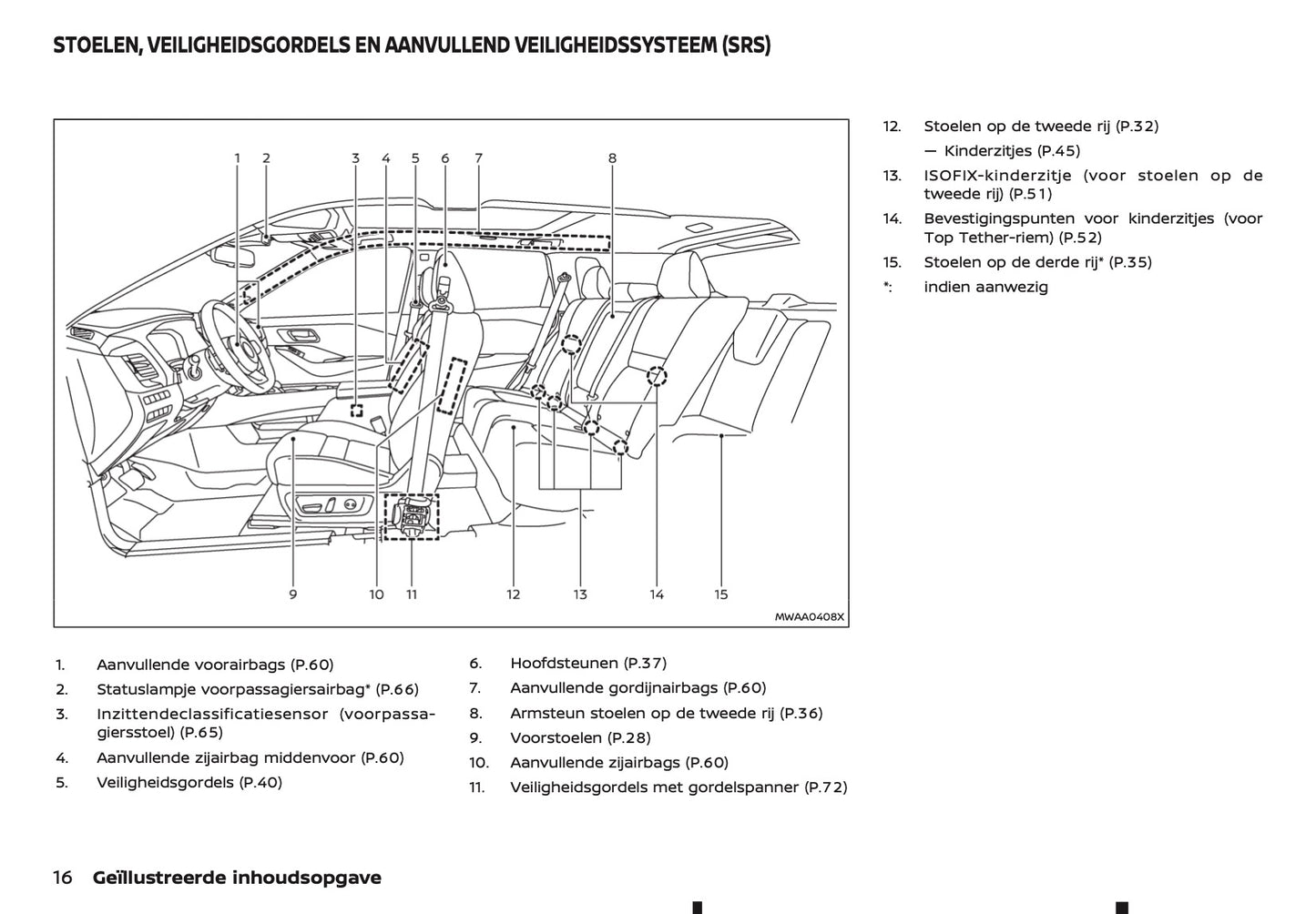 STOELEN, VEILIGHEIDSGORDELS EN AANVULLEND VEILIGHEIDSSYSTEEM (SRS)

1 2 3 4 5 6 7 8

9 10 11 12 13 14 15

MWAA0408X

1. Aanvullende voorairbags (P.60)
2. Statuslampje voorpassagiersairbag* (P.66)
3. Inzittendeclassificatiesensor (voorpassagiersstoel) (P.65)
4. Aanvullende zijairbag middenvoor (P.60)
5. Veiligheidsgordels (P.40)

6. Hoofdsteunen (P.37)
7. Aanvullende gordijnairbags (P.60)
8. Armsteun stoelen op de tweede rij (P.36)
9. Voorstoelen (P.28)
10. Aanvullende zijairbags (P.60)
11. Veiligheidsgordels met gordelspanner (P.72)

12. Stoelen op de tweede rij (P.32)
— Kinderzitjes (P.45)
13. ISOFIX-kinderzitje (voor stoelen op de tweede rij) (P.51)
14. Bevestigingspunten voor kinderzitjes (voor Top Tether-riem) (P.52)
15. Stoelen op de derde rij* (P.35)
*: indien aanwezig

16 Geïllustreerde inhoudsopgave