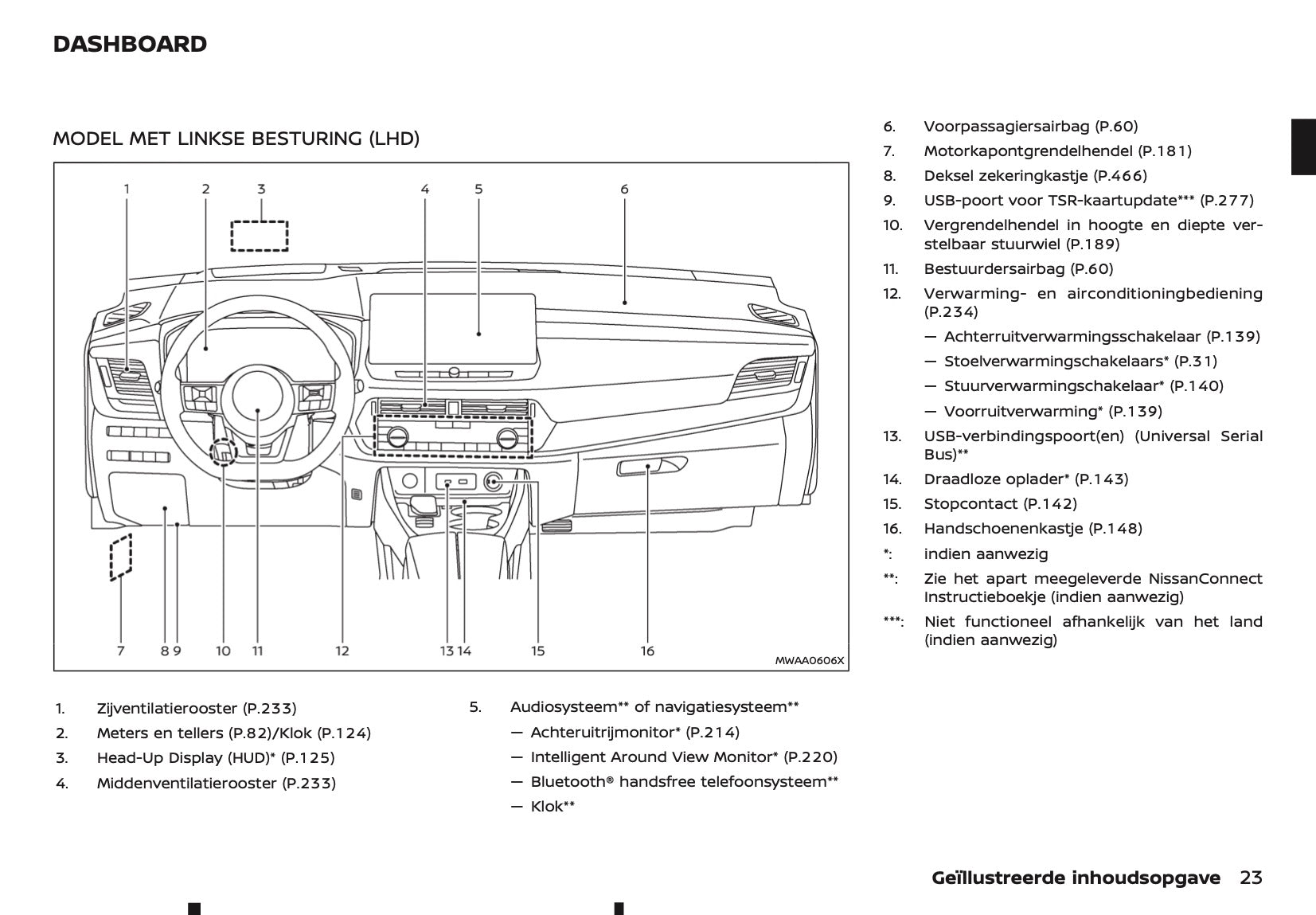 DASHBOARD

MODEL MET LINKSE BESTURING (LHD)

1 2 3 4 5 6

7 8 9 10 11 12 13 14 15 16

MWAA0606X

1. Zijventilatierooster (P.233)
2. Meters en tellers (P.82)/Klok (P.124)
3. Head-Up Display (HUD)* (P.125)
4. Middenventilatierooster (P.233)

5. Audiosysteem** of navigatiesysteem**
— Achteruitrijmonitor* (P.214)
— Intelligent Around View Monitor* (P.220)
— Bluetooth® handsfree telefoonsysteem**
— Klok**

6. Voorpassagiersairbag (P.60)
7. Motorkapontgrendelhendel (P.181)
8. Deksel zekeringkastje (P.466)
9. USB-poort voor TSR-kaartupdate*** (P.277)
10. Vergrendelhendel in hoogte en diepte verstelbaar stuurwiel (P.189)
11. Bestuurdersairbag (P.60)
12. Verwarming- en airconditioningbediening (P.234)
— Achterruitverwarmingsschakelaar (P.139)
— Stoelverwarmingschakelaars* (P.31)
— Stuurverwarmingschakelaar* (P.140)
— Voorruitverwarming* (P.139)
13. USB-verbindingspoort(en) (Universal Serial Bus)**
14. Draadloze oplader* (P.143)
15. Stopcontact (P.142)
16. Handschoenenkastje (P.148)
*: indien aanwezig
**: Zie het apart meegeleverde NissanConnect Instructieboekje (indien aanwezig)
***: Niet functioneel afhankelijk van het land (indien aanwezig)

Geïllustreerde inhoudsopgave 23