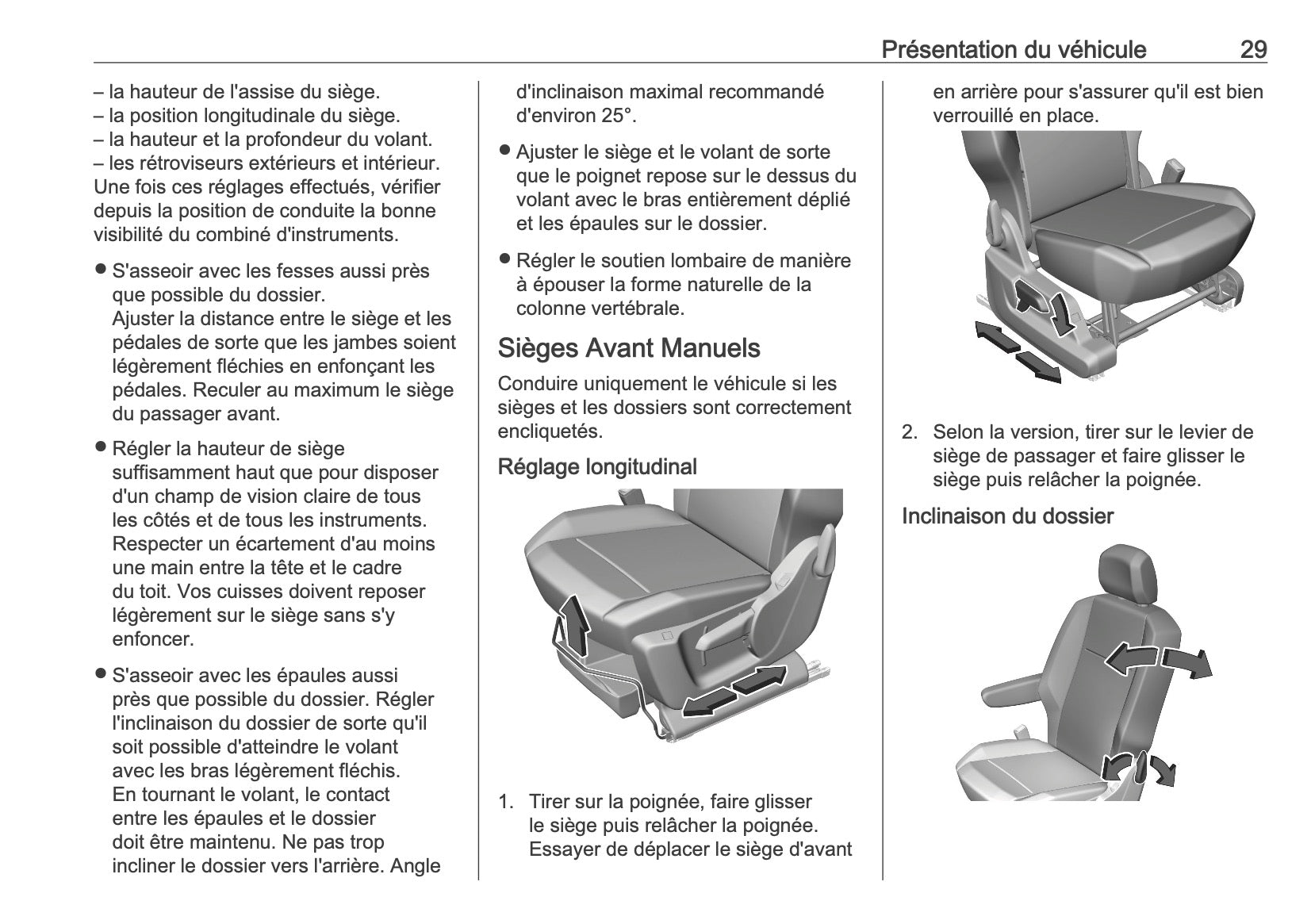 Présentation du véhicule 29

– la hauteur de l'assise du siège.
– la position longitudinale du siège.
– la hauteur et la profondeur du volant.
– les rétroviseurs extérieurs et intérieur.
Une fois ces réglages effectués, vérifier depuis la position de conduite la bonne visibilité du combiné d'instruments.

● S'asseoir avec les fesses aussi près que possible du dossier.
Ajuster la distance entre le siège et les pédales de sorte que les jambes soient légèrement fléchies en enfonçant les pédales. Reculer au maximum le siège du passager avant.

● Régler la hauteur de siège suffisamment haut que pour disposer d'un champ de vision claire de tous les côtés et de tous les instruments. Respecter un écartement d'au moins une main entre la tête et le cadre du toit. Vos cuisses doivent reposer légèrement sur le siège sans s'y enfoncer.

● S'asseoir avec les épaules aussi près que possible du dossier. Régler l'inclinaison du dossier de sorte qu'il soit possible d'atteindre le volant avec les bras légèrement fléchis. En tournant le volant, le contact entre les épaules et le dossier doit être maintenu. Ne pas trop incliner le dossier vers l'arrière. Angle d'inclinaison maximal recommandé d'environ 25°.

● Ajuster le siège et le volant de sorte que le poignet repose sur le dessus du volant avec le bras entièrement déplié et les épaules sur le dossier.

● Régler le soutien lombaire de manière à épouser la forme naturelle de la colonne vertébrale.

Sièges Avant Manuels

Conduire uniquement le véhicule si les sièges et les dossiers sont correctement encliquetés.

Réglage longitudinal

1. Tirer sur la poignée, faire glisser le siège puis relâcher la poignée. Essayer de déplacer le siège d'avant en arrière pour s'assurer qu'il est bien verrouillé en place.

2. Selon la version, tirer sur le levier de siège de passager et faire glisser le siège puis relâcher la poignée.

Inclinaison du dossier