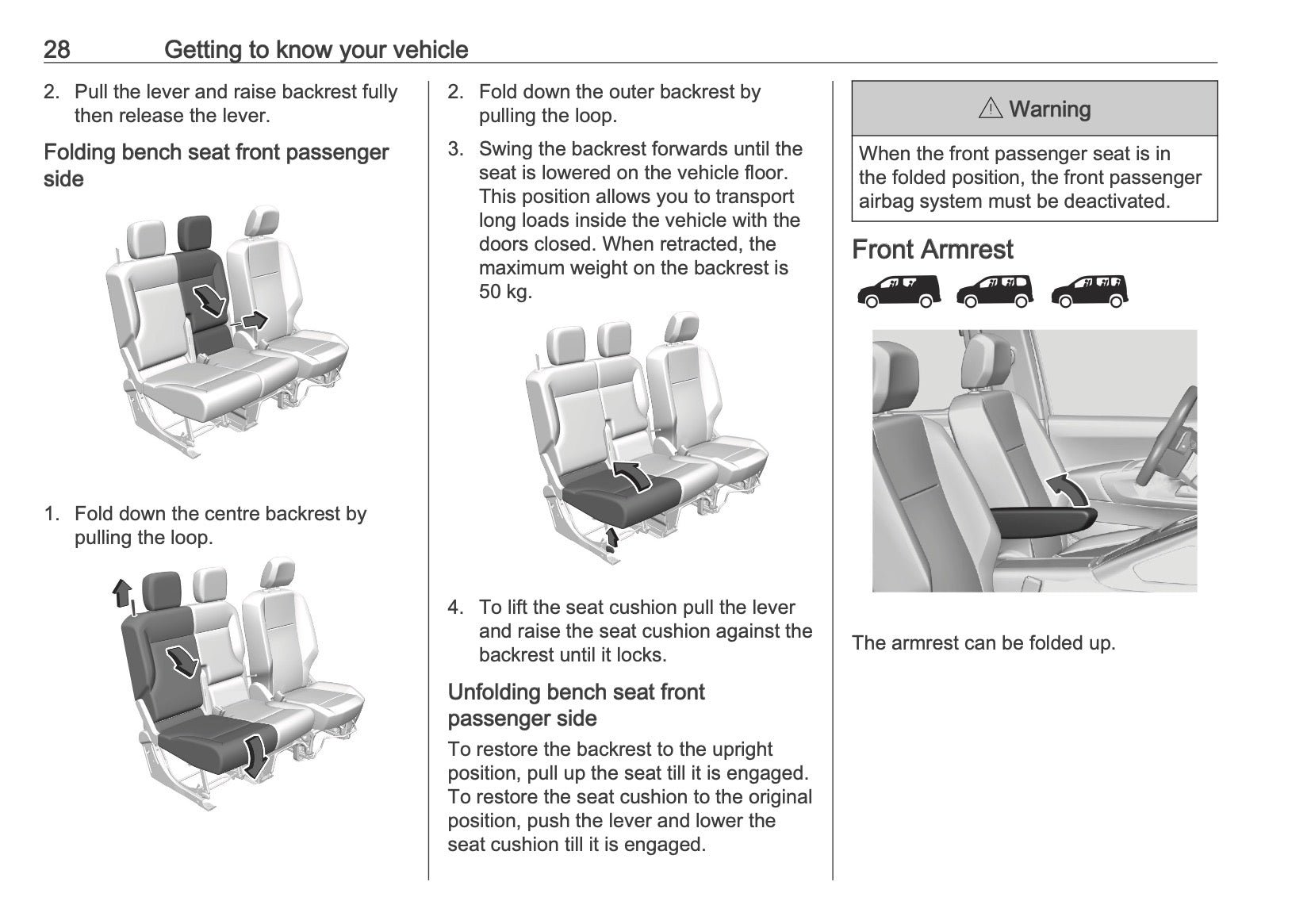 28 Getting to know your vehicle

2. Pull the lever and raise backrest fully then release the lever.

Folding bench seat front passenger side

1. Fold down the centre backrest by pulling the loop.

2. Fold down the outer backrest by pulling the loop.

3. Swing the backrest forwards until the seat is lowered on the vehicle floor. This position allows you to transport long loads inside the vehicle with the doors closed. When retracted, the maximum weight on the backrest is 50 kg.

4. To lift the seat cushion pull the lever and raise the seat cushion against the backrest until it locks.

Unfolding bench seat front passenger side

To restore the backrest to the upright position, pull up the seat till it is engaged. To restore the seat cushion to the original position, push the lever and lower the seat cushion till it is engaged.

⚠ Warning

When the front passenger seat is in the folded position, the front passenger airbag system must be deactivated.

Front Armrest

The armrest can be folded up.