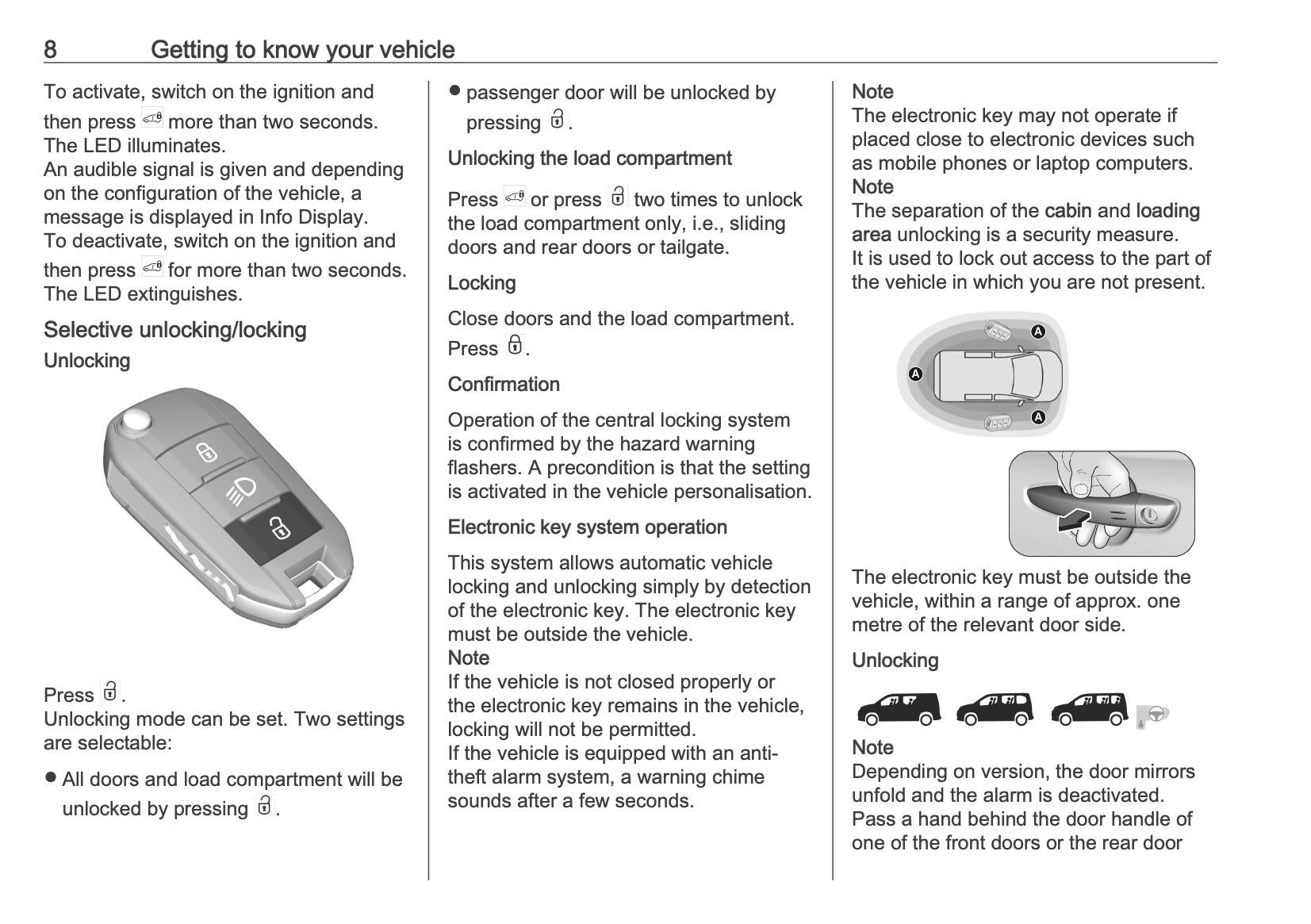 8 Getting to know your vehicle

To activate, switch on the ignition and then press  more than two seconds. The LED illuminates.
An audible signal is given and depending on the configuration of the vehicle, a message is displayed in Info Display.
To deactivate, switch on the ignition and then press  for more than two seconds. The LED extinguishes.

Selective unlocking/locking

Unlocking

Press .
Unlocking mode can be set. Two settings are selectable:

● All doors and load compartment will be unlocked by pressing .

● passenger door will be unlocked by pressing .

Unlocking the load compartment

Press  or press  two times to unlock the load compartment only, i.e., sliding doors and rear doors or tailgate.

Locking

Close doors and the load compartment. Press .

Confirmation

Operation of the central locking system is confirmed by the hazard warning flashers. A precondition is that the setting is activated in the vehicle personalisation.

Electronic key system operation

This system allows automatic vehicle locking and unlocking simply by detection of the electronic key. The electronic key must be outside the vehicle.
Note
If the vehicle is not closed properly or the electronic key remains in the vehicle, locking will not be permitted.
If the vehicle is equipped with an anti-theft alarm system, a warning chime sounds after a few seconds.

Note
The electronic key may not operate if placed close to electronic devices such as mobile phones or laptop computers.
Note
The separation of the cabin and loading area unlocking is a security measure.
It is used to lock out access to the part of the vehicle in which you are not present.

A
A
A

The electronic key must be outside the vehicle, within a range of approx. one metre of the relevant door side.

Unlocking

Note
Depending on version, the door mirrors unfold and the alarm is deactivated.
Pass a hand behind the door handle of one of the front doors or the rear door