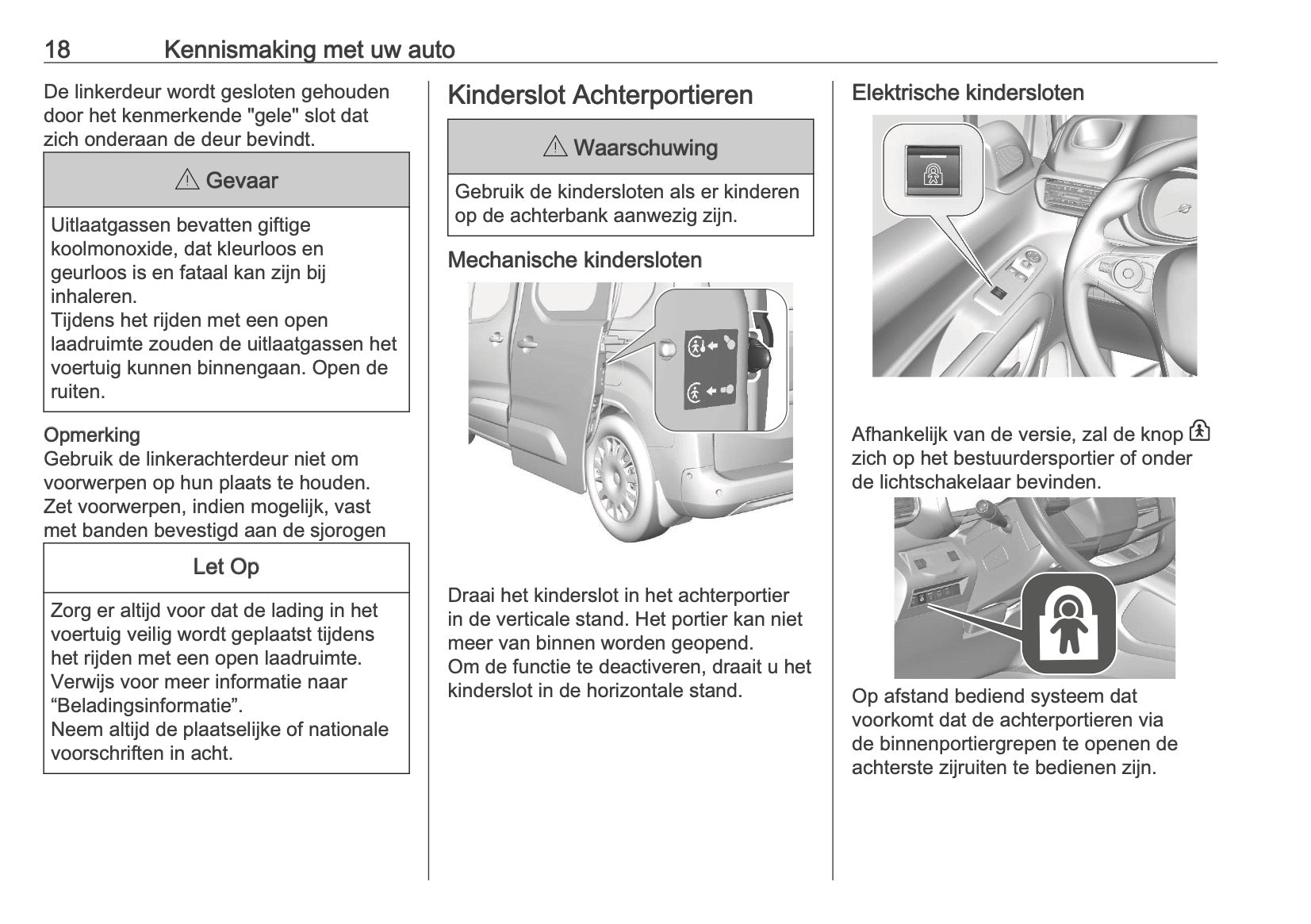 18 Kennismaking met uw auto

De linkerdeur wordt gesloten gehouden door het kenmerkende "gele" slot dat zich onderaan de deur bevindt.

⚠ Gevaar

Uitlaatgassen bevatten giftige koolmonoxide, dat kleurloos en geurloos is en fataal kan zijn bij inhaleren.
Tijdens het rijden met een open laadruimte zouden de uitlaatgassen het voertuig kunnen binnengaan. Open de ruiten.

Opmerking
Gebruik de linkerachterdeur niet om voorwerpen op hun plaats te houden. Zet voorwerpen, indien mogelijk, vast met banden bevestigd aan de sjorogen

Let Op

Zorg er altijd voor dat de lading in het voertuig veilig wordt geplaatst tijdens het rijden met een open laadruimte.
Verwijs voor meer informatie naar “Beladingsinformatie”.
Neem altijd de plaatselijke of nationale voorschriften in acht.

Kinderslot Achterportieren

⚠ Waarschuwing

Gebruik de kindersloten als er kinderen op de achterbank aanwezig zijn.

Mechanische kindersloten

Draai het kinderslot in het achterportier in de verticale stand. Het portier kan niet meer van binnen worden geopend.
Om de functie te deactiveren, draait u het kinderslot in de horizontale stand.

Elektrische kindersloten

Afhankelijk van de versie, zal de knop zich op het bestuurdersportier of onder de lichtschakelaar bevinden.

Op afstand bediend systeem dat voorkomt dat de achterportieren via de binnenportiergrepen te openen de achterste zijruiten te bedienen zijn.