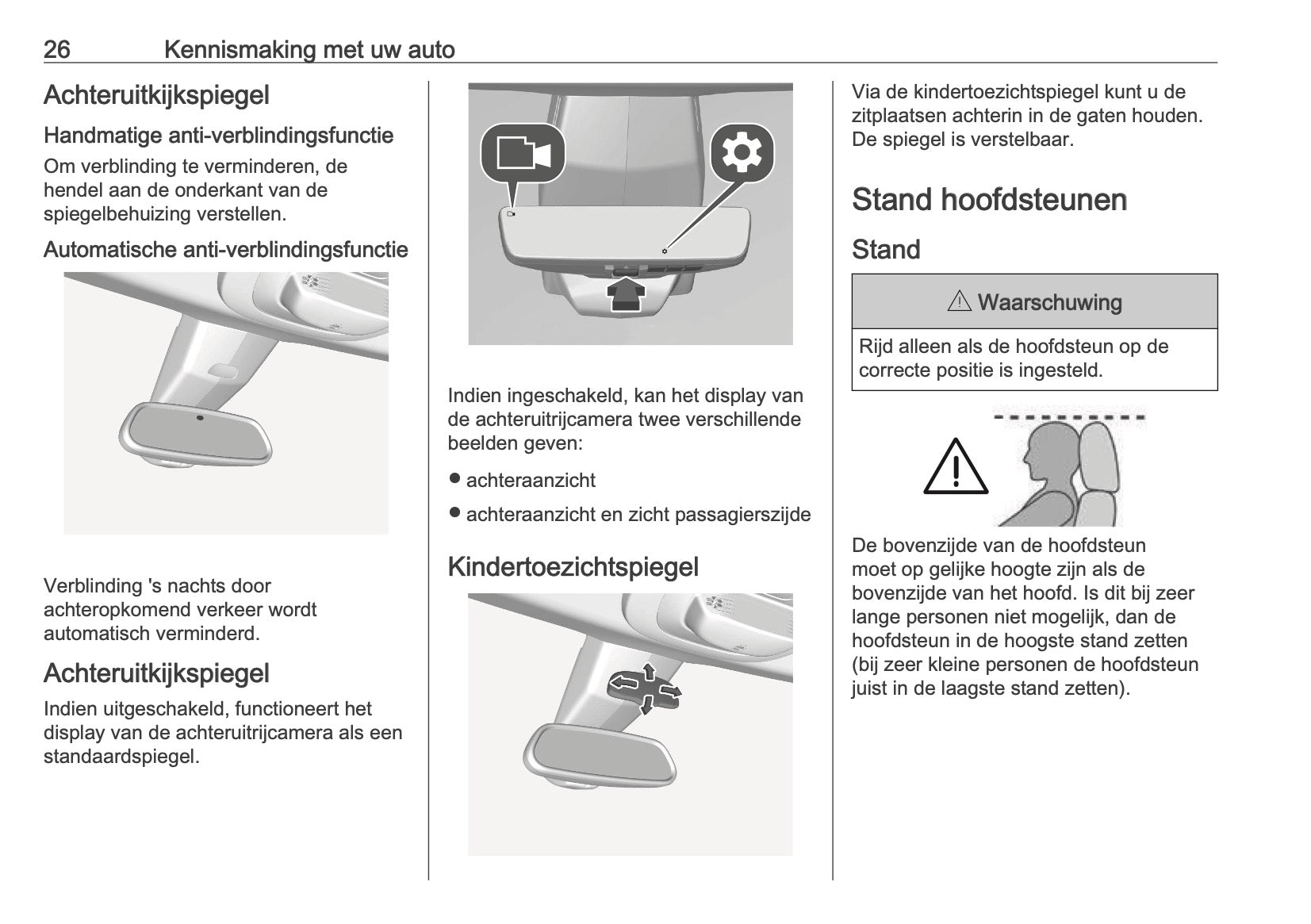 26 Kennismaking met uw auto

Achteruitkijkspiegel

Handmatige anti-verblindingsfunctie

Om verblinding te verminderen, de hendel aan de onderkant van de spiegelbehuizing verstellen.

Automatische anti-verblindingsfunctie

Verblinding 's nachts door achteropkomend verkeer wordt automatisch verminderd.

Achteruitkijkspiegel

Indien uitgeschakeld, functioneert het display van de achteruitrijcamera als een standaardspiegel.

Indien ingeschakeld, kan het display van de achteruitrijcamera twee verschillende beelden geven:

● achteraanzicht

● achteraanzicht en zicht passagierszijde

Kindertoezichtspiegel

Via de kindertoezichtspiegel kunt u de zitplaatsen achterin in de gaten houden. De spiegel is verstelbaar.

Stand hoofdsteunen

Stand

⚠ Waarschuwing

Rijd alleen als de hoofdsteun op de correcte positie is ingesteld.

De bovenzijde van de hoofdsteun moet op gelijke hoogte zijn als de bovenzijde van het hoofd. Is dit bij zeer lange personen niet mogelijk, dan de hoofdsteun in de hoogste stand zetten (bij zeer kleine personen de hoofdsteun juist in de laagste stand zetten).