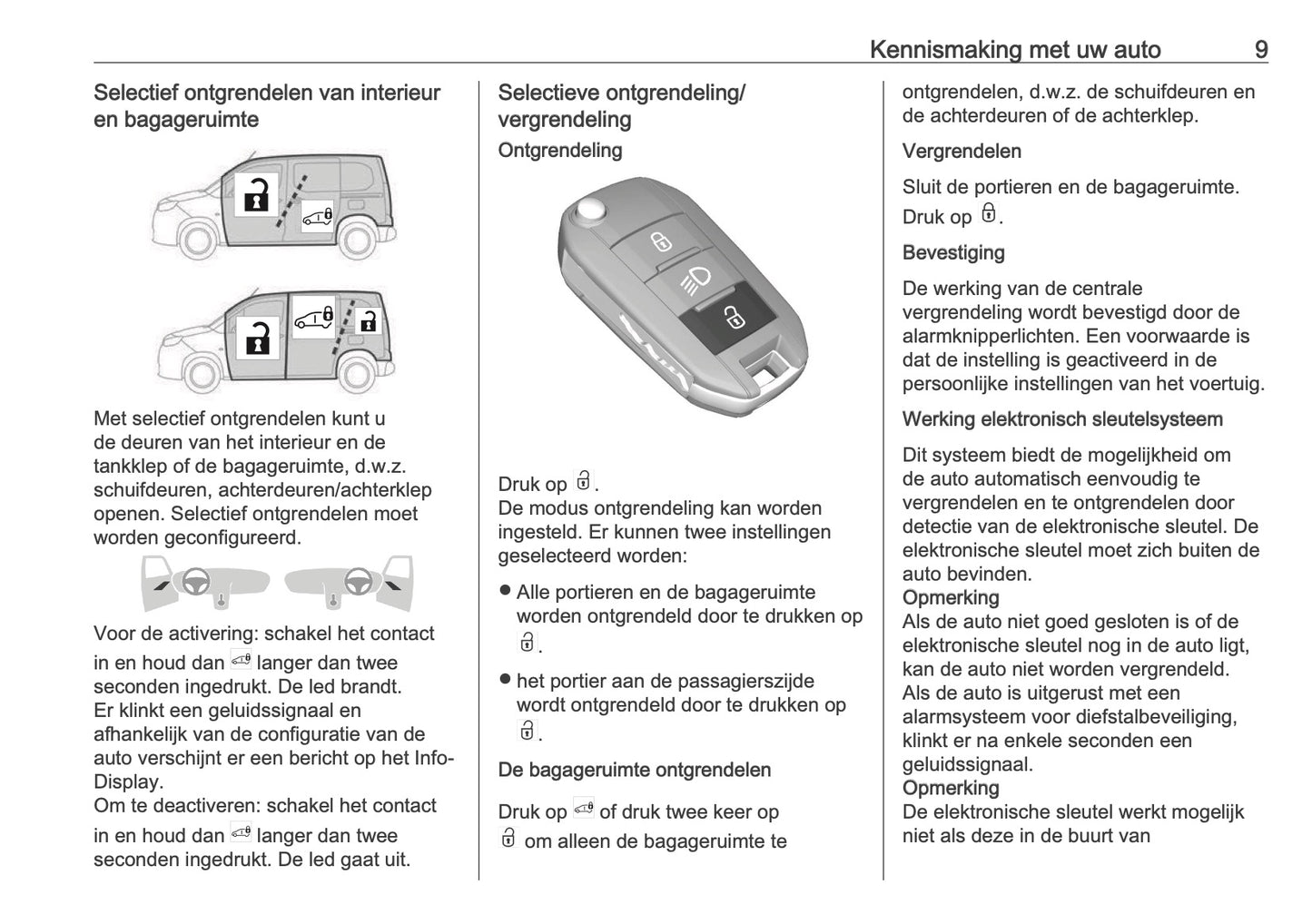 Kennismaking met uw auto 9

Selectief ontgrendelen van interieur en bagageruimte

Met selectief ontgrendelen kunt u de deuren van het interieur en de tankklep of de bagageruimte, d.w.z. schuifdeuren, achterdeuren/achterklep openen. Selectief ontgrendelen moet worden geconfigureerd.

Voor de activering: schakel het contact in en houd dan langer dan twee seconden ingedrukt. De led brandt. Er klinkt een geluidssignaal en afhankelijk van de configuratie van de auto verschijnt er een bericht op het Info-Display.
Om te deactiveren: schakel het contact in en houd dan langer dan twee seconden ingedrukt. De led gaat uit.

Selectieve ontgrendeling/ vergrendeling

Ontgrendeling

Druk op .
De modus ontgrendeling kan worden ingesteld. Er kunnen twee instellingen geselecteerd worden:

● Alle portieren en de bagageruimte worden ontgrendeld door te drukken op .

● het portier aan de passagierszijde wordt ontgrendeld door te drukken op .

De bagageruimte ontgrendelen

Druk op of druk twee keer op om alleen de bagageruimte te ontgrendelen, d.w.z. de schuifdeuren en de achterdeuren of de achterklep.

Vergrendelen

Sluit de portieren en de bagageruimte. Druk op .

Bevestiging

De werking van de centrale vergrendeling wordt bevestigd door de alarmknipperlichten. Een voorwaarde is dat de instelling is geactiveerd in de persoonlijke instellingen van het voertuig.

Werking elektronisch sleutelsysteem

Dit systeem biedt de mogelijkheid om de auto automatisch eenvoudig te vergrendelen en te ontgrendelen door detectie van de elektronische sleutel. De elektronische sleutel moet zich buiten de auto bevinden.
Opmerking
Als de auto niet goed gesloten is of de elektronische sleutel nog in de auto ligt, kan de auto niet worden vergrendeld.
Als de auto is uitgerust met een alarmsysteem voor diefstalbeveiliging, klinkt er na enkele seconden een geluidssignaal.
Opmerking
De elektronische sleutel werkt mogelijk niet als deze in de buurt van