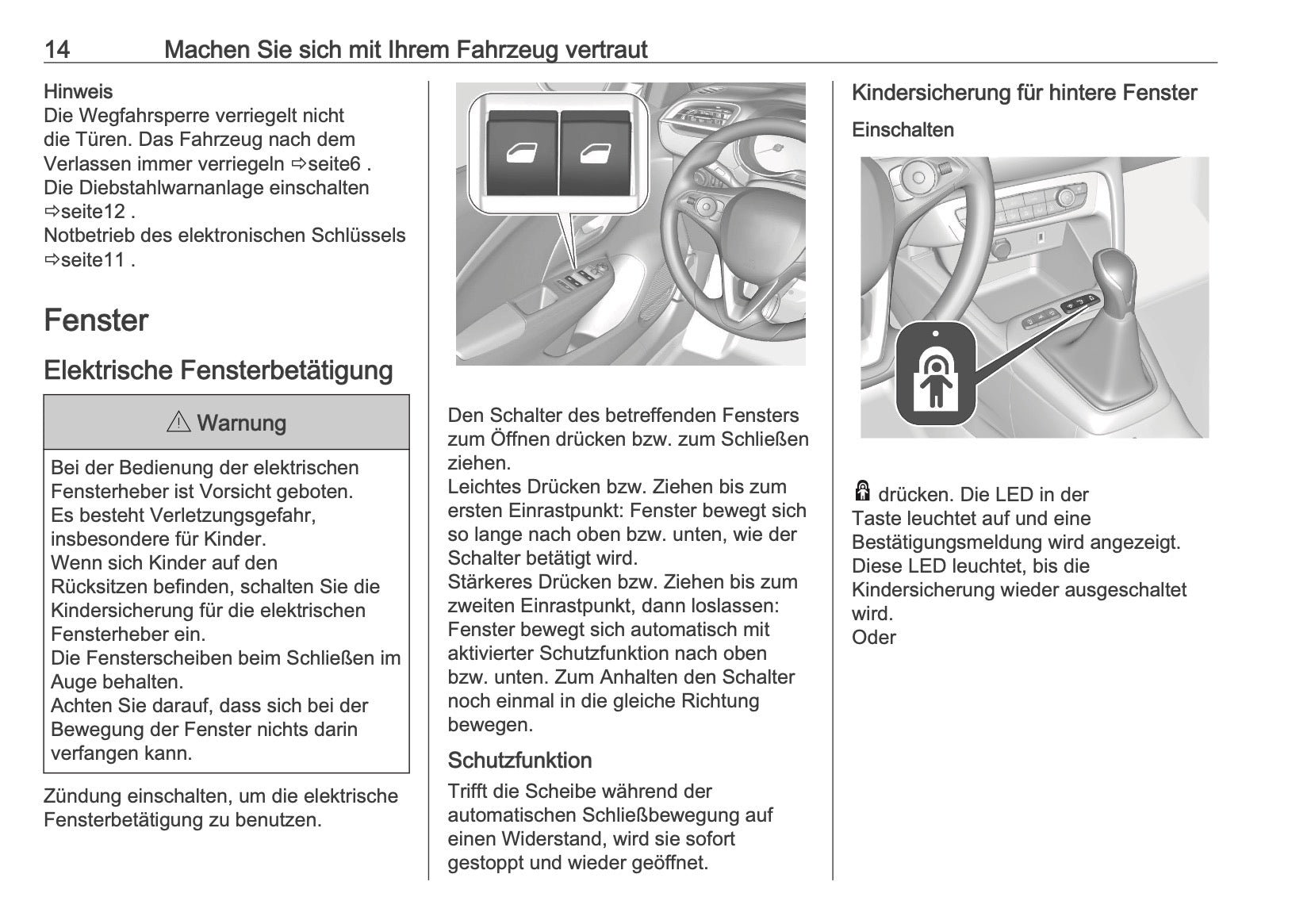 14 Machen Sie sich mit Ihrem Fahrzeug vertraut

Hinweis
Die Wegfahrsperre verriegelt nicht die Türen. Das Fahrzeug nach dem Verlassen immer verriegeln ⇨seite6 .
Die Diebstahlwarnanlage einschalten ⇨seite12 .
Notbetrieb des elektronischen Schlüssels ⇨seite11 .

Fenster

Elektrische Fensterbetätigung

⚠ Warnung

Bei der Bedienung der elektrischen Fensterheber ist Vorsicht geboten.
Es besteht Verletzungsgefahr, insbesondere für Kinder.
Wenn sich Kinder auf den Rücksitzen befinden, schalten Sie die Kindersicherung für die elektrischen Fensterheber ein.
Die Fensterscheiben beim Schließen im Auge behalten.
Achten Sie darauf, dass sich bei der Bewegung der Fenster nichts darin verfangen kann.

Zündung einschalten, um die elektrische Fensterbetätigung zu benutzen.

Den Schalter des betreffenden Fensters zum Öffnen drücken bzw. zum Schließen ziehen.
Leichtes Drücken bzw. Ziehen bis zum ersten Einrastpunkt: Fenster bewegt sich so lange nach oben bzw. unten, wie der Schalter betätigt wird.
Stärkeres Drücken bzw. Ziehen bis zum zweiten Einrastpunkt, dann loslassen: Fenster bewegt sich automatisch mit aktivierter Schutzfunktion nach oben bzw. unten. Zum Anhalten den Schalter noch einmal in die gleiche Richtung bewegen.

Schutzfunktion
Trifft die Scheibe während der automatischen Schließbewegung auf einen Widerstand, wird sie sofort gestoppt und wieder geöffnet.

Kindersicherung für hintere Fenster

Einschalten

drücken. Die LED in der Taste leuchtet auf und eine Bestätigungsmeldung wird angezeigt.
Diese LED leuchtet, bis die Kindersicherung wieder ausgeschaltet wird.
Oder