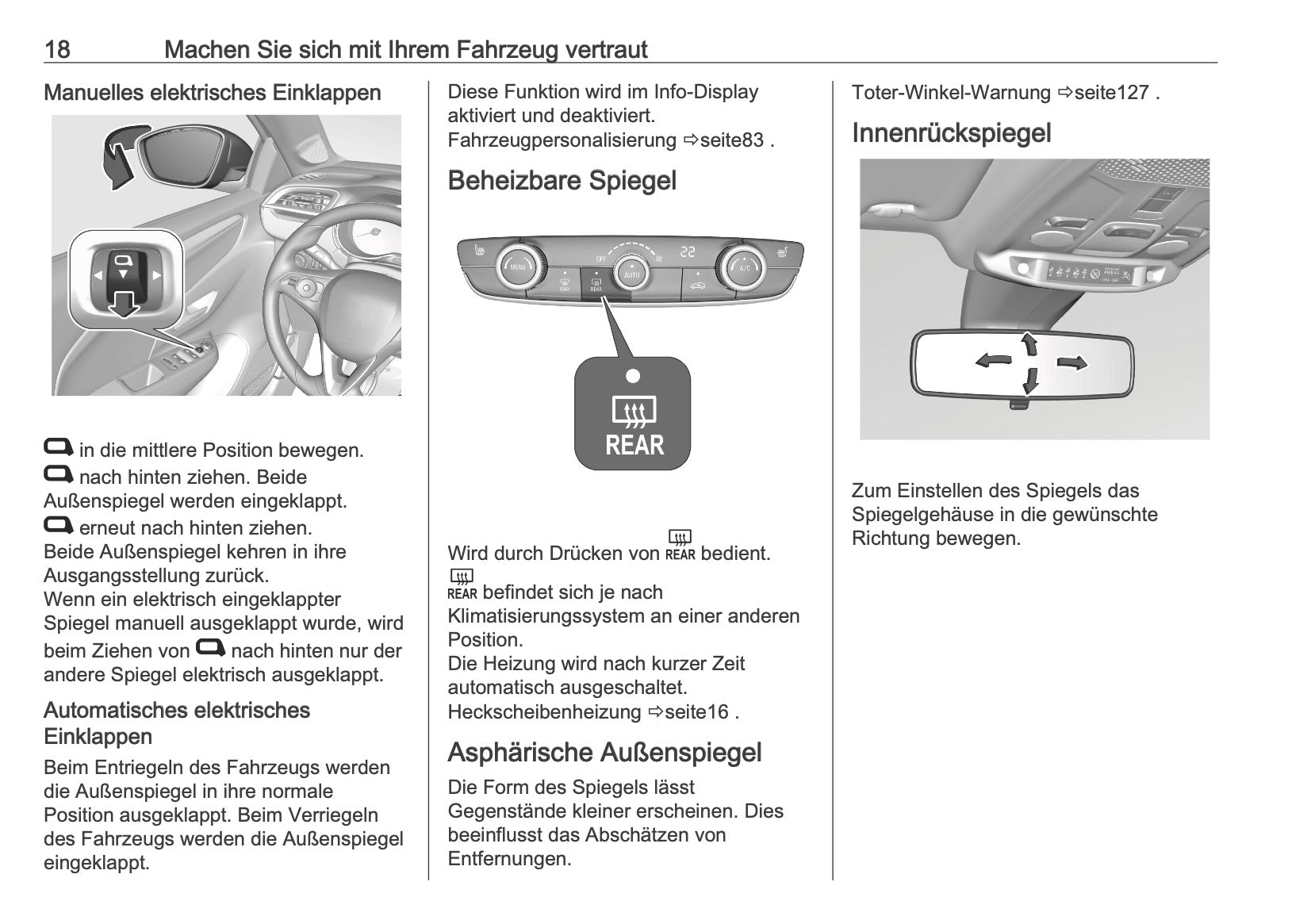 18 Machen Sie sich mit Ihrem Fahrzeug vertraut

Manuelles elektrisches Einklappen

in die mittlere Position bewegen.
nach hinten ziehen. Beide Außenspiegel werden eingeklappt.
erneut nach hinten ziehen.
Beide Außenspiegel kehren in ihre Ausgangsstellung zurück.
Wenn ein elektrisch eingeklappter Spiegel manuell ausgeklappt wurde, wird beim Ziehen von nach hinten nur der andere Spiegel elektrisch ausgeklappt.

Automatisches elektrisches Einklappen

Beim Entriegeln des Fahrzeugs werden die Außenspiegel in ihre normale Position ausgeklappt. Beim Verriegeln des Fahrzeugs werden die Außenspiegel eingeklappt.

Diese Funktion wird im Info-Display aktiviert und deaktiviert.
Fahrzeugpersonalisierung ⇨seite83 .

Beheizbare Spiegel

MENU OFF AUTO 22 A/C MAX REAR

REAR

Wird durch Drücken von REAR bedient.
REAR befindet sich je nach Klimatisierungssystem an einer anderen Position.
Die Heizung wird nach kurzer Zeit automatisch ausgeschaltet.
Heckscheibenheizung ⇨seite16 .

Asphärische Außenspiegel

Die Form des Spiegels lässt Gegenstände kleiner erscheinen. Dies beeinflusst das Abschätzen von Entfernungen.

Toter-Winkel-Warnung ⇨seite127 .

Innenrückspiegel

Zum Einstellen des Spiegels das Spiegelgehäuse in die gewünschte Richtung bewegen.