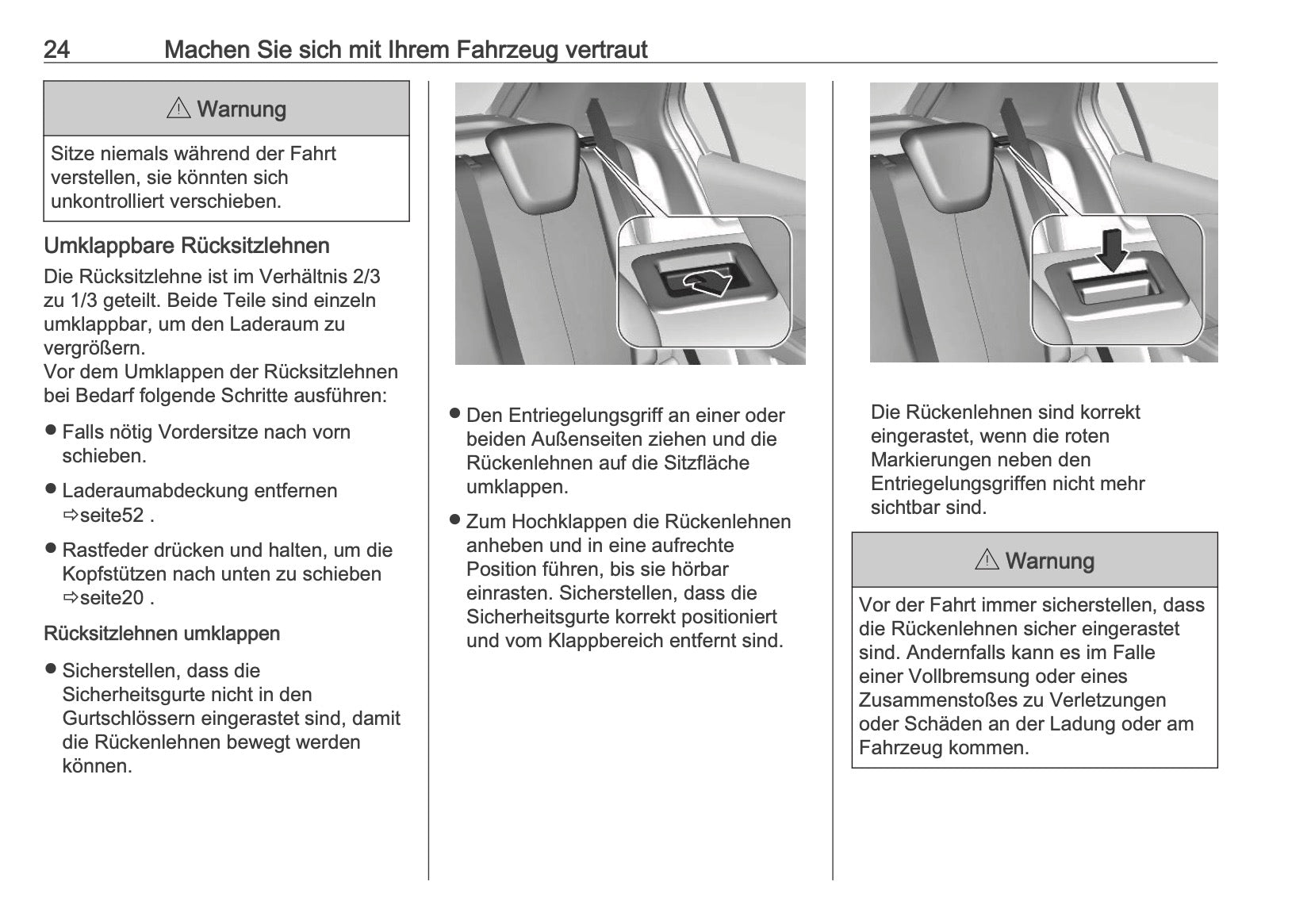 24 Machen Sie sich mit Ihrem Fahrzeug vertraut

⚠ Warnung

Sitze niemals während der Fahrt verstellen, sie könnten sich unkontrolliert verschieben.

Umklappbare Rücksitzlehnen

Die Rücksitzlehne ist im Verhältnis 2/3 zu 1/3 geteilt. Beide Teile sind einzeln umklappbar, um den Laderaum zu vergrößern.
Vor dem Umklappen der Rücksitzlehnen bei Bedarf folgende Schritte ausführen:

● Falls nötig Vordersitze nach vorn schieben.

● Laderaumabdeckung entfernen ⇨seite52 .

● Rastfeder drücken und halten, um die Kopfstützen nach unten zu schieben ⇨seite20 .

Rücksitzlehnen umklappen

● Sicherstellen, dass die Sicherheitsgurte nicht in den Gurtschlössern eingerastet sind, damit die Rückenlehnen bewegt werden können.

● Den Entriegelungsgriff an einer oder beiden Außenseiten ziehen und die Rückenlehnen auf die Sitzfläche umklappen.

● Zum Hochklappen die Rückenlehnen anheben und in eine aufrechte Position führen, bis sie hörbar einrasten. Sicherstellen, dass die Sicherheitsgurte korrekt positioniert und vom Klappbereich entfernt sind.

Die Rückenlehnen sind korrekt eingerastet, wenn die roten Markierungen neben den Entriegelungsgriffen nicht mehr sichtbar sind.

⚠ Warnung

Vor der Fahrt immer sicherstellen, dass die Rückenlehnen sicher eingerastet sind. Andernfalls kann es im Falle einer Vollbremsung oder eines Zusammenstoßes zu Verletzungen oder Schäden an der Ladung oder am Fahrzeug kommen.