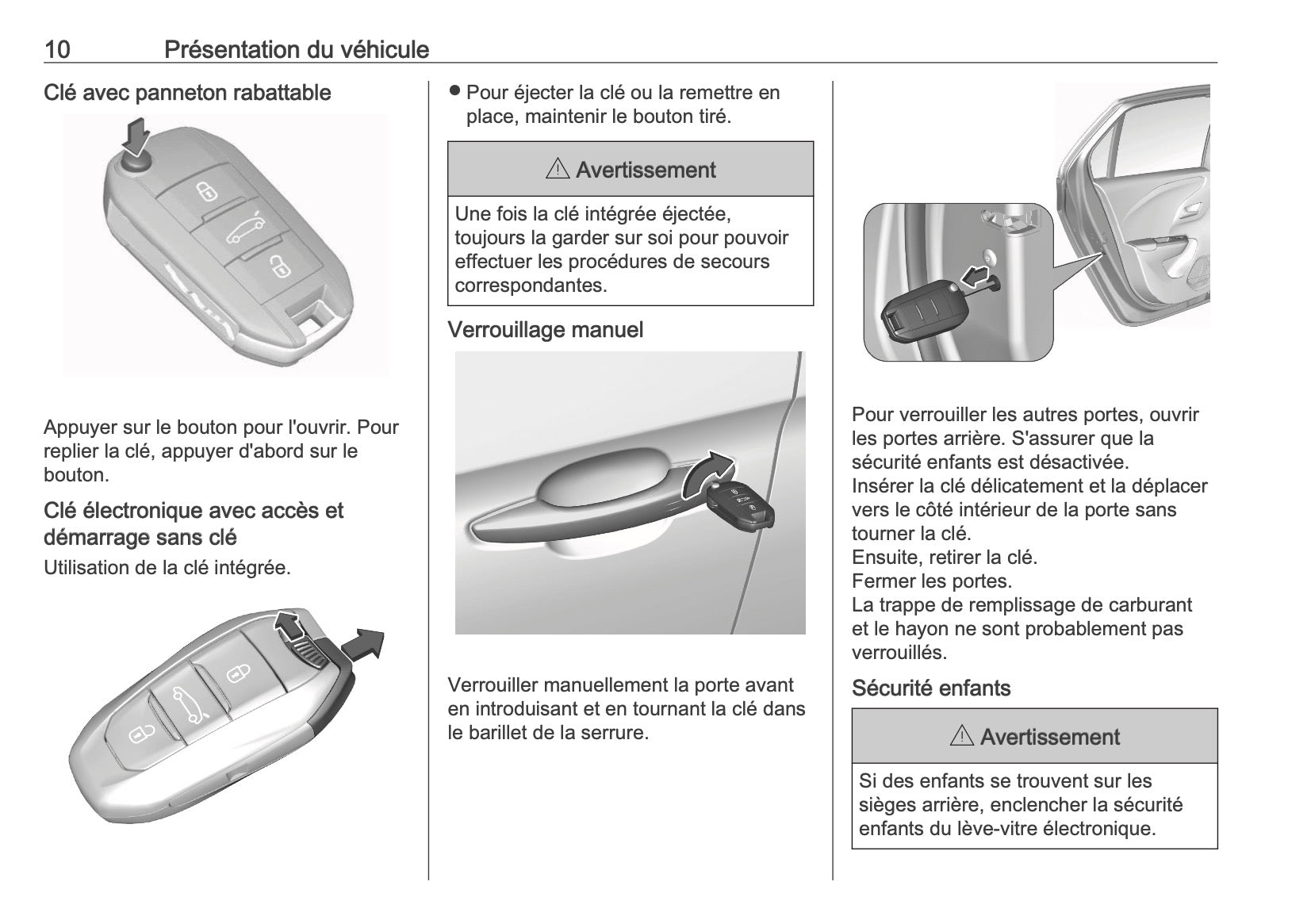 10 Présentation du véhicule

Clé avec panneton rabattable

Appuyer sur le bouton pour l'ouvrir. Pour replier la clé, appuyer d'abord sur le bouton.

Clé électronique avec accès et démarrage sans clé

Utilisation de la clé intégrée.

● Pour éjecter la clé ou la remettre en place, maintenir le bouton tiré.

⚠ Avertissement

Une fois la clé intégrée éjectée, toujours la garder sur soi pour pouvoir effectuer les procédures de secours correspondantes.

Verrouillage manuel

Verrouiller manuellement la porte avant en introduisant et en tournant la clé dans le barillet de la serrure.

Pour verrouiller les autres portes, ouvrir les portes arrière. S'assurer que la sécurité enfants est désactivée.
Insérer la clé délicatement et la déplacer vers le côté intérieur de la porte sans tourner la clé.
Ensuite, retirer la clé.
Fermer les portes.
La trappe de remplissage de carburant et le hayon ne sont probablement pas verrouillés.

Sécurité enfants

⚠ Avertissement

Si des enfants se trouvent sur les sièges arrière, enclencher la sécurité enfants du lève-vitre électronique.