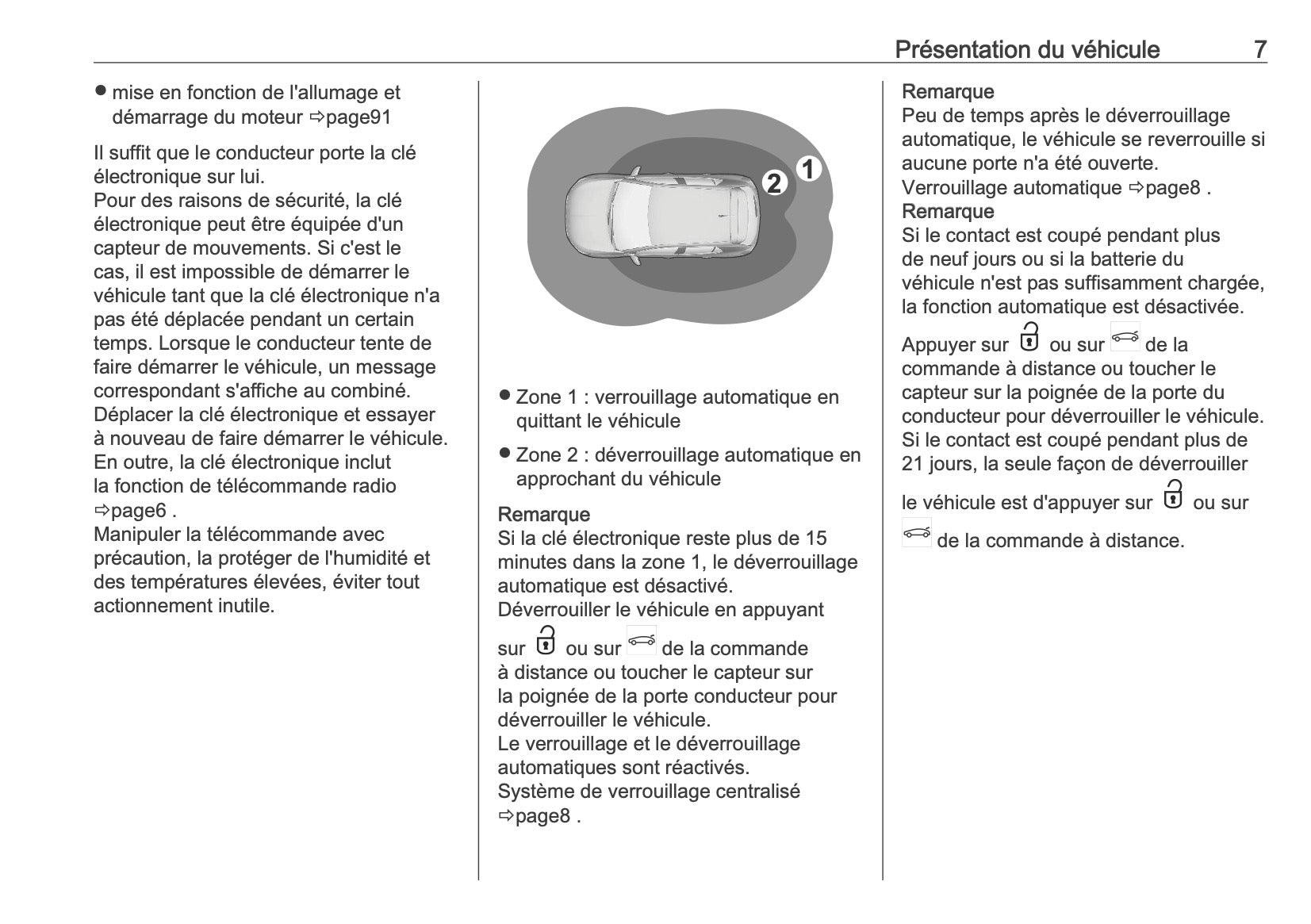 Présentation du véhicule 7

● mise en fonction de l'allumage et démarrage du moteur ⇨page91

Il suffit que le conducteur porte la clé électronique sur lui.
Pour des raisons de sécurité, la clé électronique peut être équipée d'un capteur de mouvements. Si c'est le cas, il est impossible de démarrer le véhicule tant que la clé électronique n'a pas été déplacée pendant un certain temps. Lorsque le conducteur tente de faire démarrer le véhicule, un message correspondant s'affiche au combiné. Déplacer la clé électronique et essayer à nouveau de faire démarrer le véhicule.
En outre, la clé électronique inclut la fonction de télécommande radio ⇨page6 .
Manipuler la télécommande avec précaution, la protéger de l'humidité et des températures élevées, éviter tout actionnement inutile.

2 1

● Zone 1 : verrouillage automatique en quittant le véhicule

● Zone 2 : déverrouillage automatique en approchant du véhicule

Remarque
Si la clé électronique reste plus de 15 minutes dans la zone 1, le déverrouillage automatique est désactivé.
Déverrouiller le véhicule en appuyant sur ou sur de la commande à distance ou toucher le capteur sur la poignée de la porte conducteur pour déverrouiller le véhicule.
Le verrouillage et le déverrouillage automatiques sont réactivés.
Système de verrouillage centralisé ⇨page8 .

Remarque
Peu de temps après le déverrouillage automatique, le véhicule se reverrouille si aucune porte n'a été ouverte.
Verrouillage automatique ⇨page8 .
Remarque
Si le contact est coupé pendant plus de neuf jours ou si la batterie du véhicule n'est pas suffisamment chargée, la fonction automatique est désactivée.

Appuyer sur ou sur de la commande à distance ou toucher le capteur sur la poignée de la porte du conducteur pour déverrouiller le véhicule.
Si le contact est coupé pendant plus de 21 jours, la seule façon de déverrouiller le véhicule est d'appuyer sur ou sur de la commande à distance.