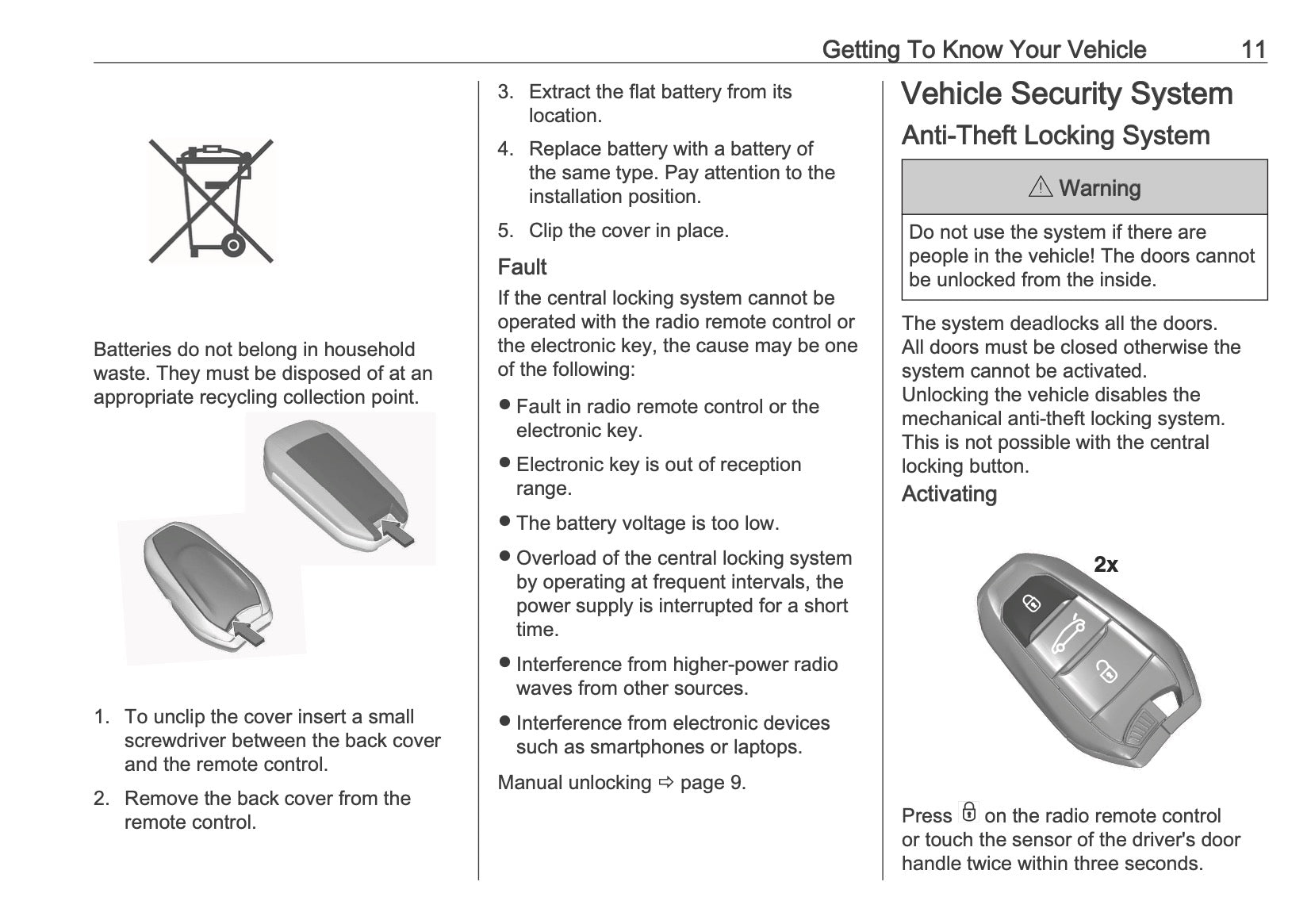 Getting To Know Your Vehicle 11

Batteries do not belong in household waste. They must be disposed of at an appropriate recycling collection point.

1. To unclip the cover insert a small screwdriver between the back cover and the remote control.

2. Remove the back cover from the remote control.

3. Extract the flat battery from its location.

4. Replace battery with a battery of the same type. Pay attention to the installation position.

5. Clip the cover in place.

Fault

If the central locking system cannot be operated with the radio remote control or the electronic key, the cause may be one of the following:

● Fault in radio remote control or the electronic key.

● Electronic key is out of reception range.

● The battery voltage is too low.

● Overload of the central locking system by operating at frequent intervals, the power supply is interrupted for a short time.

● Interference from higher-power radio waves from other sources.

● Interference from electronic devices such as smartphones or laptops.

Manual unlocking ⇨ page 9.

Vehicle Security System

Anti-Theft Locking System

⚠ Warning

Do not use the system if there are people in the vehicle! The doors cannot be unlocked from the inside.

The system deadlocks all the doors. All doors must be closed otherwise the system cannot be activated.
Unlocking the vehicle disables the mechanical anti-theft locking system. This is not possible with the central locking button.

Activating

2x

Press 🔒 on the radio remote control or touch the sensor of the driver's door handle twice within three seconds.