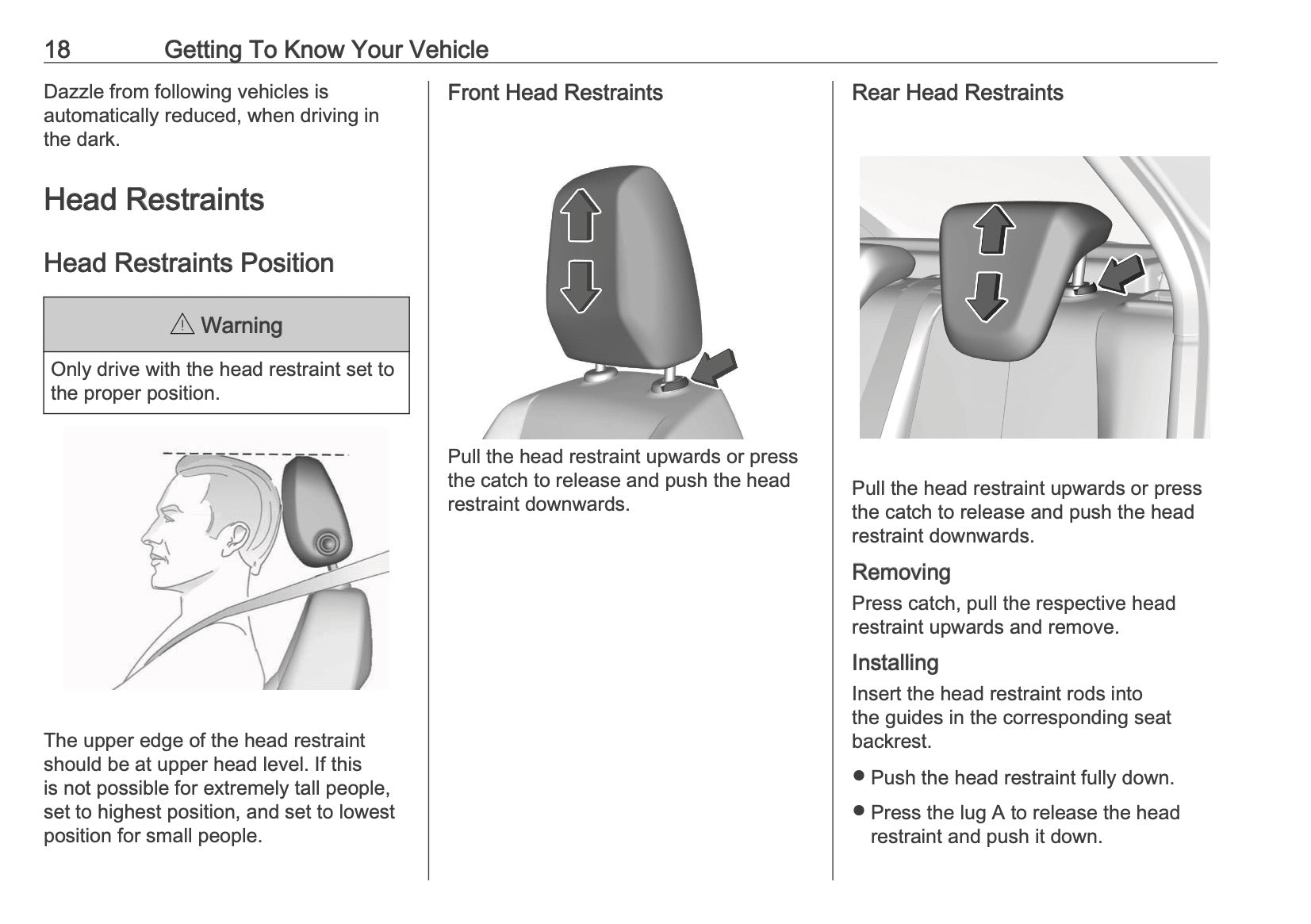 18 Getting To Know Your Vehicle

Dazzle from following vehicles is automatically reduced, when driving in the dark.

Head Restraints

Head Restraints Position

⚠ Warning

Only drive with the head restraint set to the proper position.

The upper edge of the head restraint should be at upper head level. If this is not possible for extremely tall people, set to highest position, and set to lowest position for small people.

Front Head Restraints

Pull the head restraint upwards or press the catch to release and push the head restraint downwards.

Rear Head Restraints

Pull the head restraint upwards or press the catch to release and push the head restraint downwards.

Removing

Press catch, pull the respective head restraint upwards and remove.

Installing

Insert the head restraint rods into the guides in the corresponding seat backrest.

● Push the head restraint fully down.

● Press the lug A to release the head restraint and push it down.