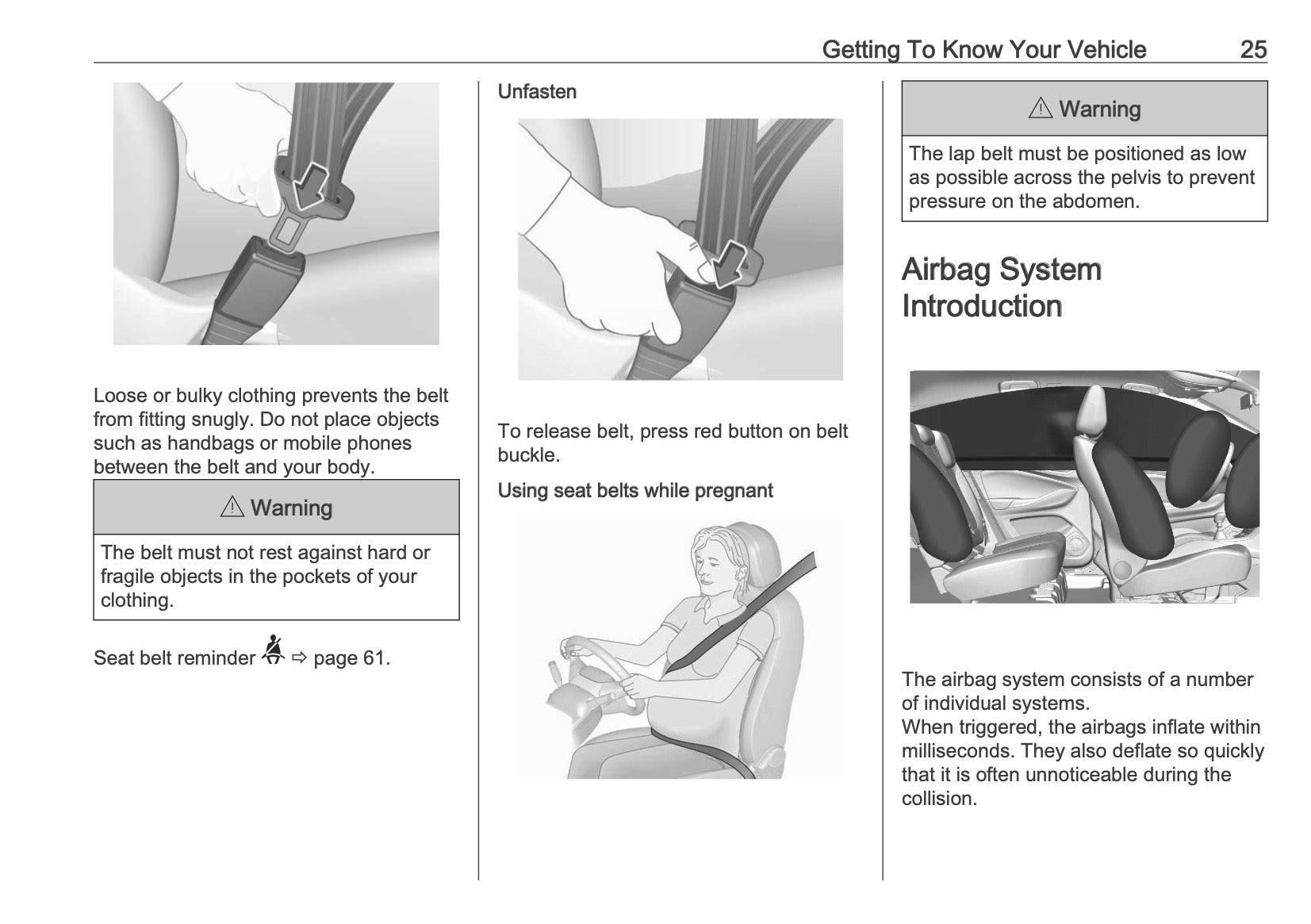 Getting To Know Your Vehicle 25

Loose or bulky clothing prevents the belt from fitting snugly. Do not place objects such as handbags or mobile phones between the belt and your body.

⚠ Warning

The belt must not rest against hard or fragile objects in the pockets of your clothing.

Seat belt reminder ⇨ page 61.

Unfasten

To release belt, press red button on belt buckle.

Using seat belts while pregnant

⚠ Warning

The lap belt must be positioned as low as possible across the pelvis to prevent pressure on the abdomen.

Airbag System Introduction

The airbag system consists of a number of individual systems.
When triggered, the airbags inflate within milliseconds. They also deflate so quickly that it is often unnoticeable during the collision.