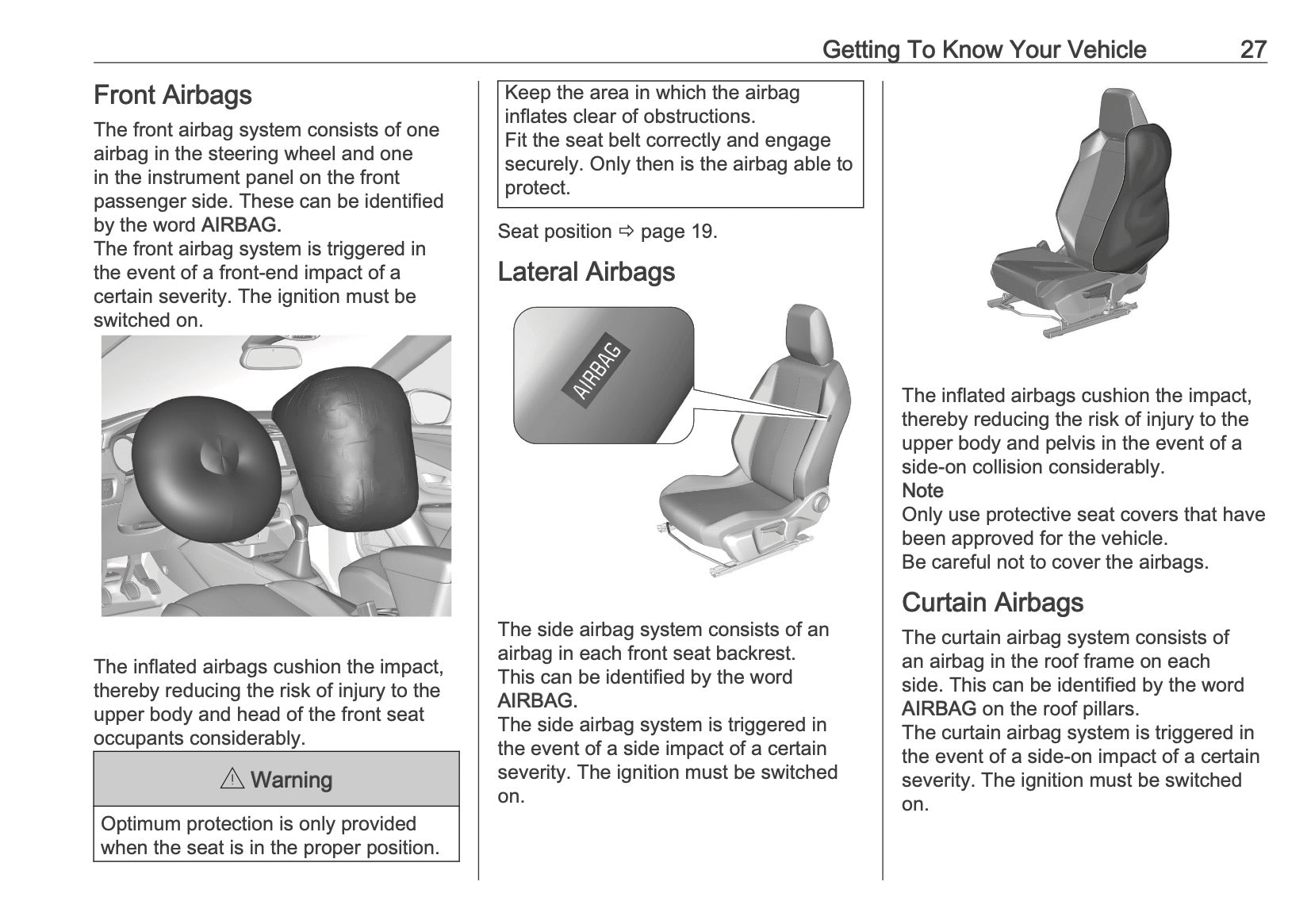 Getting To Know Your Vehicle 27

Front Airbags

The front airbag system consists of one airbag in the steering wheel and one in the instrument panel on the front passenger side. These can be identified by the word AIRBAG.
The front airbag system is triggered in the event of a front-end impact of a certain severity. The ignition must be switched on.

The inflated airbags cushion the impact, thereby reducing the risk of injury to the upper body and head of the front seat occupants considerably.

⚠ Warning

Optimum protection is only provided when the seat is in the proper position.

Keep the area in which the airbag inflates clear of obstructions.
Fit the seat belt correctly and engage securely. Only then is the airbag able to protect.

Seat position ⇨ page 19.

Lateral Airbags

AIRBAG

The side airbag system consists of an airbag in each front seat backrest. This can be identified by the word AIRBAG.
The side airbag system is triggered in the event of a side impact of a certain severity. The ignition must be switched on.

The inflated airbags cushion the impact, thereby reducing the risk of injury to the upper body and pelvis in the event of a side-on collision considerably.
Note
Only use protective seat covers that have been approved for the vehicle.
Be careful not to cover the airbags.

Curtain Airbags

The curtain airbag system consists of an airbag in the roof frame on each side. This can be identified by the word AIRBAG on the roof pillars.
The curtain airbag system is triggered in the event of a side-on impact of a certain severity. The ignition must be switched on.