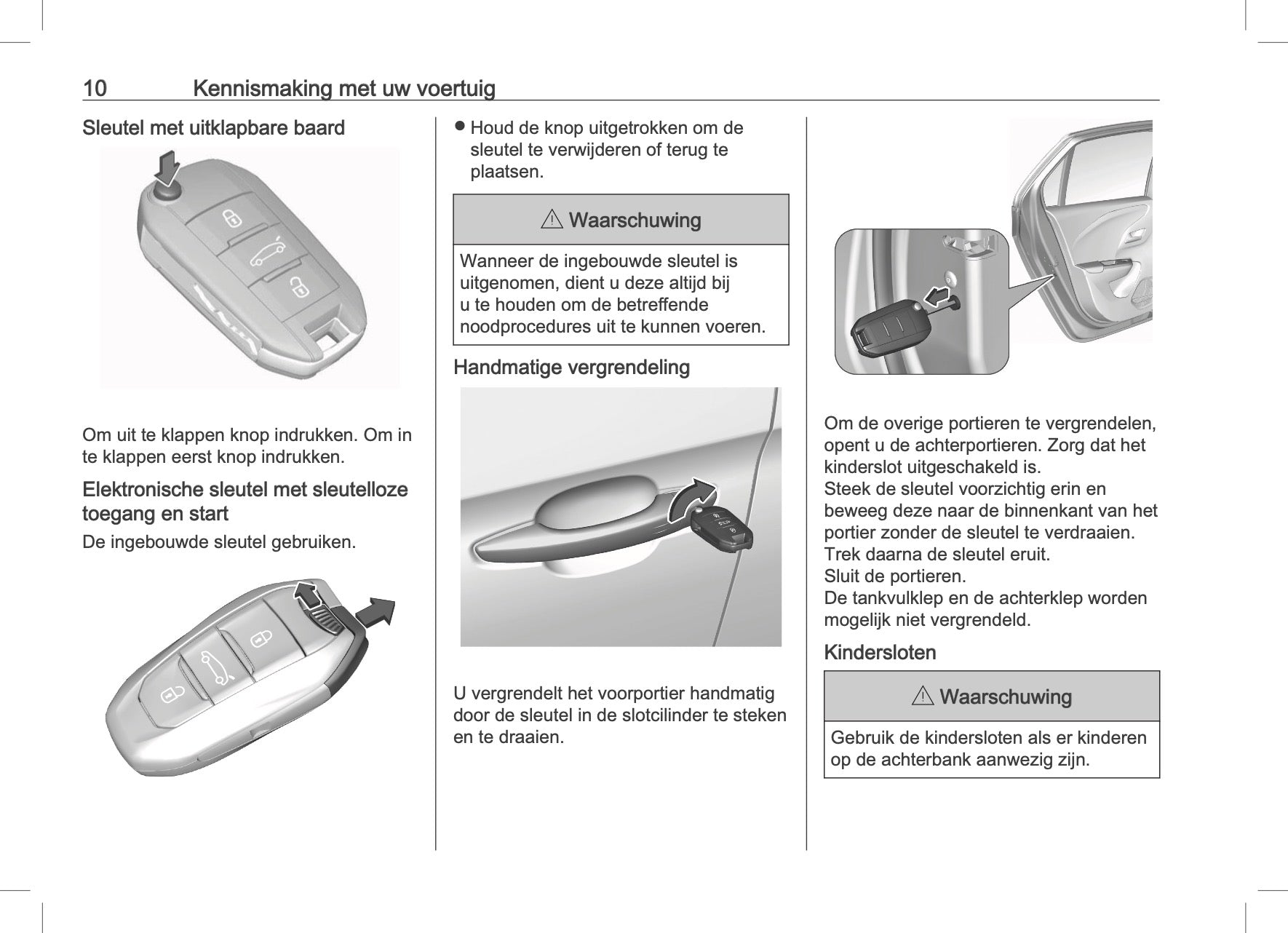 10 Kennismaking met uw voertuig

Sleutel met uitklapbare baard

Om uit te klappen knop indrukken. Om in te klappen eerst knop indrukken.

Elektronische sleutel met sleutelloze toegang en start

De ingebouwde sleutel gebruiken.

● Houd de knop uitgetrokken om de sleutel te verwijderen of terug te plaatsen.

⚠ Waarschuwing

Wanneer de ingebouwde sleutel is uitgenomen, dient u deze altijd bij u te houden om de betreffende noodprocedures uit te kunnen voeren.

Handmatige vergrendeling

U vergrendelt het voorportier handmatig door de sleutel in de slotcilinder te steken en te draaien.

Om de overige portieren te vergrendelen, opent u de achterportieren. Zorg dat het kinderslot uitgeschakeld is.
Steek de sleutel voorzichtig erin en beweeg deze naar de binnenkant van het portier zonder de sleutel te verdraaien.
Trek daarna de sleutel eruit.
Sluit de portieren.
De tankvulklep en de achterklep worden mogelijk niet vergrendeld.

Kindersloten

⚠ Waarschuwing

Gebruik de kindersloten als er kinderen op de achterbank aanwezig zijn.