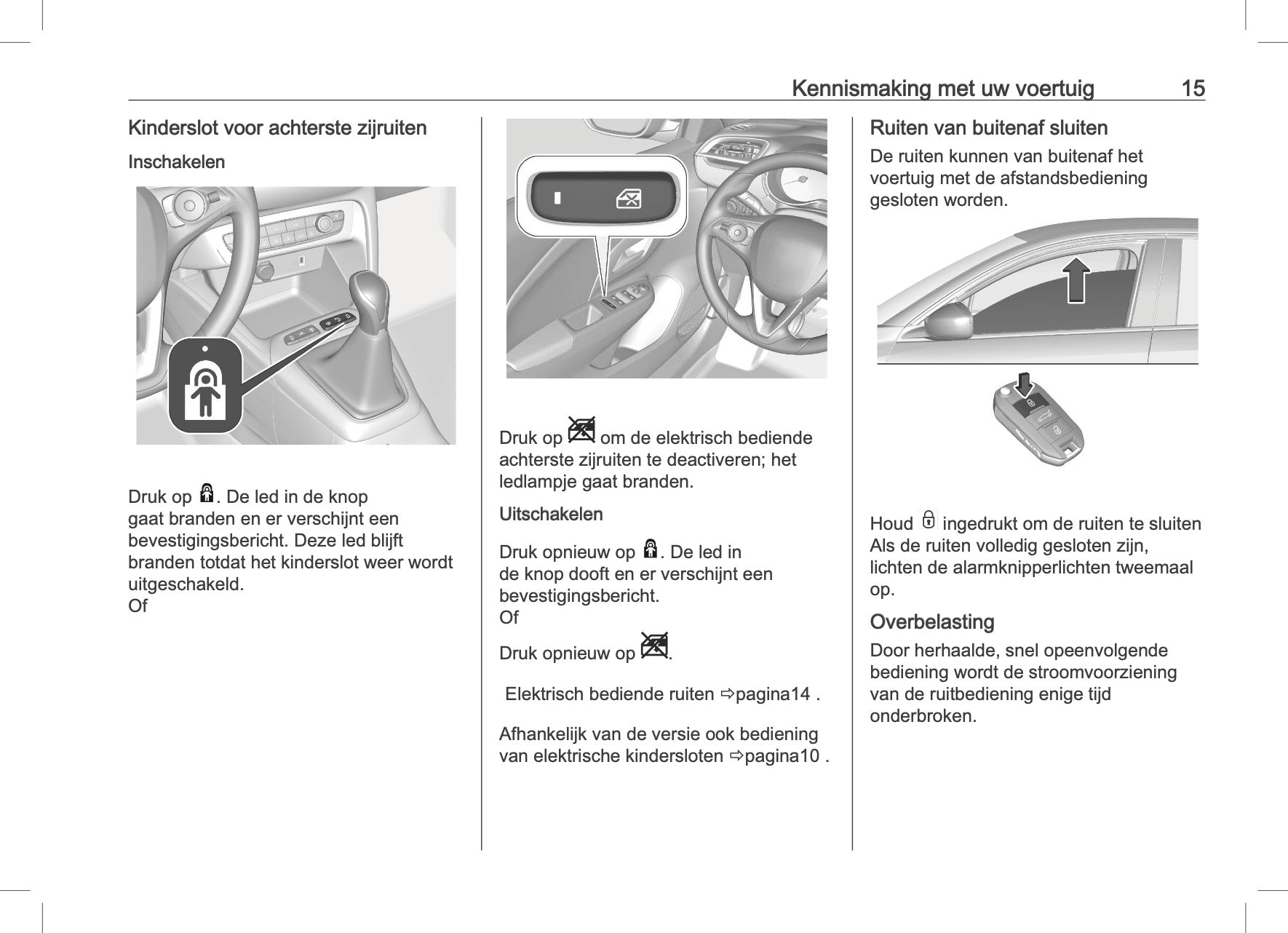 Kennismaking met uw voertuig 15

Kinderslot voor achterste zijruiten

Inschakelen

Druk op . De led in de knop gaat branden en er verschijnt een bevestigingsbericht. Deze led blijft branden totdat het kinderslot weer wordt uitgeschakeld.
Of

Druk op  om de elektrisch bediende achterste zijruiten te deactiveren; het ledlampje gaat branden.

Uitschakelen

Druk opnieuw op . De led in de knop dooft en er verschijnt een bevestigingsbericht.
Of

Druk opnieuw op .

Elektrisch bediende ruiten ⇨pagina14 .

Afhankelijk van de versie ook bediening van elektrische kindersloten ⇨pagina10 .

Ruiten van buitenaf sluiten

De ruiten kunnen van buitenaf het voertuig met de afstandsbediening gesloten worden.

Houd  ingedrukt om de ruiten te sluiten Als de ruiten volledig gesloten zijn, lichten de alarmknipperlichten tweemaal op.

Overbelasting

Door herhaalde, snel opeenvolgende bediening wordt de stroomvoorziening van de ruitbediening enige tijd onderbroken.