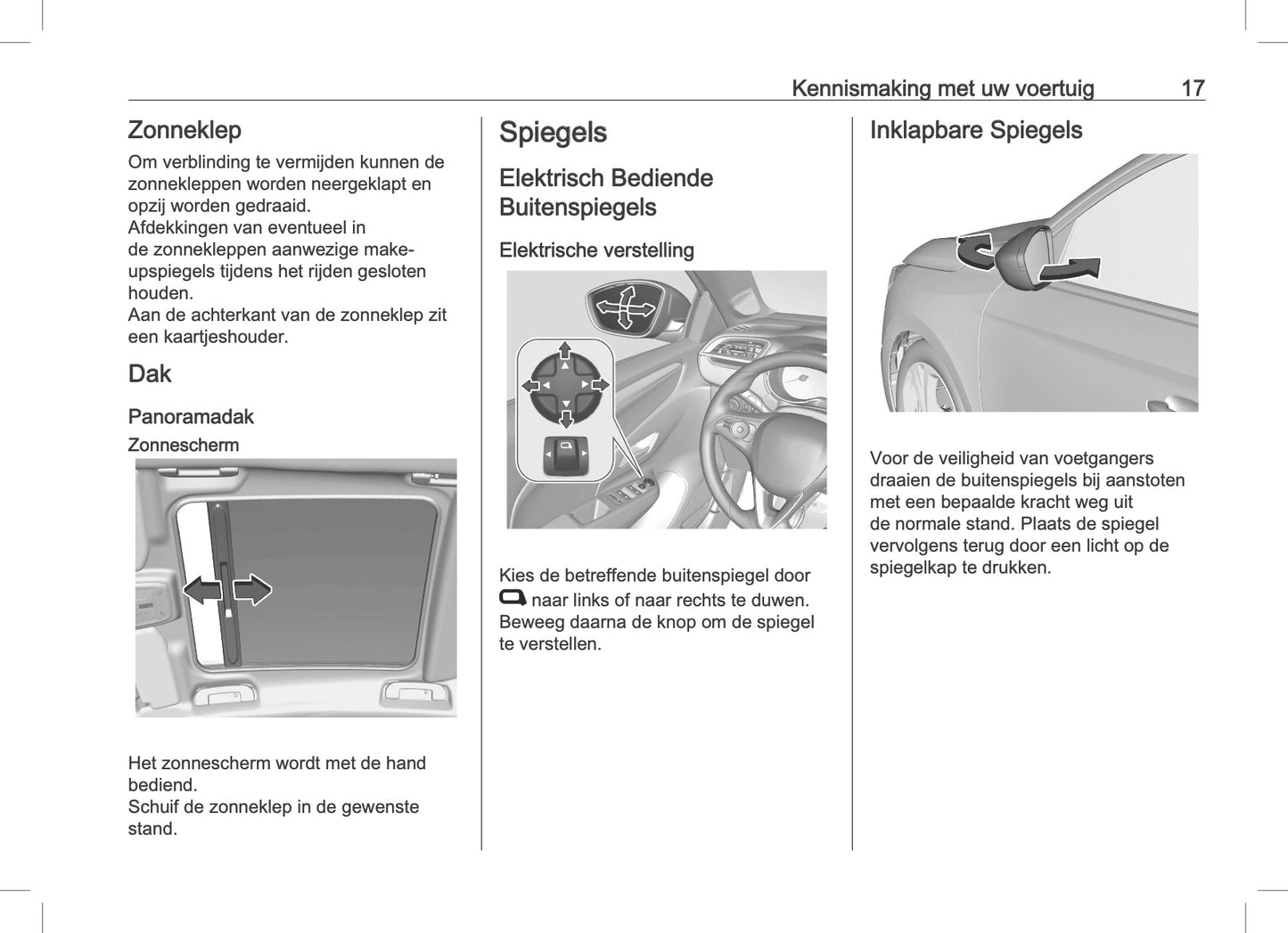 Kennismaking met uw voertuig 17

Zonneklep

Om verblinding te vermijden kunnen de zonnekleppen worden neergeklapt en opzij worden gedraaid.
Afdekkingen van eventueel in de zonnekleppen aanwezige make-upspiegels tijdens het rijden gesloten houden.
Aan de achterkant van de zonneklep zit een kaartjeshouder.

Dak

Panoramadak

Zonnescherm

Het zonnescherm wordt met de hand bediend.
Schuif de zonneklep in de gewenste stand.

Spiegels

Elektrisch Bediende Buitenspiegels

Elektrische verstelling

Kies de betreffende buitenspiegel door naar links of naar rechts te duwen. Beweeg daarna de knop om de spiegel te verstellen.

Inklapbare Spiegels

Voor de veiligheid van voetgangers draaien de buitenspiegels bij aanstoten met een bepaalde kracht weg uit de normale stand. Plaats de spiegel vervolgens terug door een licht op de spiegelkap te drukken.