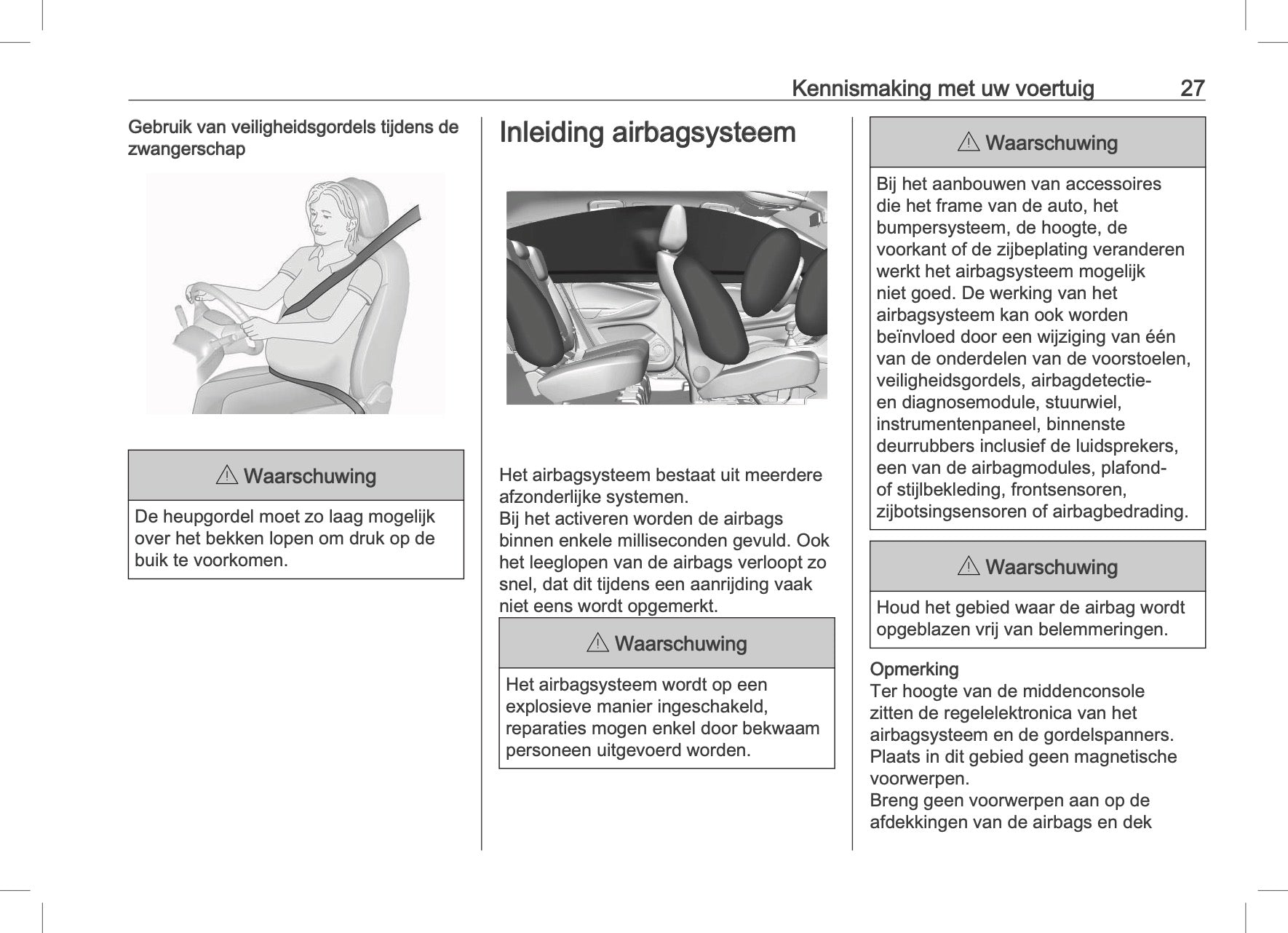 Kennismaking met uw voertuig 27

Gebruik van veiligheidsgordels tijdens de zwangerschap

⚠ Waarschuwing

De heupgordel moet zo laag mogelijk over het bekken lopen om druk op de buik te voorkomen.

Inleiding airbagsysteem

Het airbagsysteem bestaat uit meerdere afzonderlijke systemen.
Bij het activeren worden de airbags binnen enkele milliseconden gevuld. Ook het leeglopen van de airbags verloopt zo snel, dat dit tijdens een aanrijding vaak niet eens wordt opgemerkt.

⚠ Waarschuwing

Het airbagsysteem wordt op een explosieve manier ingeschakeld, reparaties mogen enkel door bekwaam personeen uitgevoerd worden.

⚠ Waarschuwing

Bij het aanbouwen van accessoires die het frame van de auto, het bumpersysteem, de hoogte, de voorkant of de zijbeplating veranderen werkt het airbagsysteem mogelijk niet goed. De werking van het airbagsysteem kan ook worden beïnvloed door een wijziging van één van de onderdelen van de voorstoelen, veiligheidsgordels, airbagdetectie- en diagnosemodule, stuurwiel, instrumentenpaneel, binnenste deurrubbers inclusief de luidsprekers, een van de airbagmodules, plafond- of stijlbekleding, frontsensoren, zijbotsingsensoren of airbagbedrading.

⚠ Waarschuwing

Houd het gebied waar de airbag wordt opgeblazen vrij van belemmeringen.

Opmerking
Ter hoogte van de middenconsole zitten de regelelektronica van het airbagsysteem en de gordelspanners. Plaats in dit gebied geen magnetische voorwerpen.
Breng geen voorwerpen aan op de afdekkingen van de airbags en dek