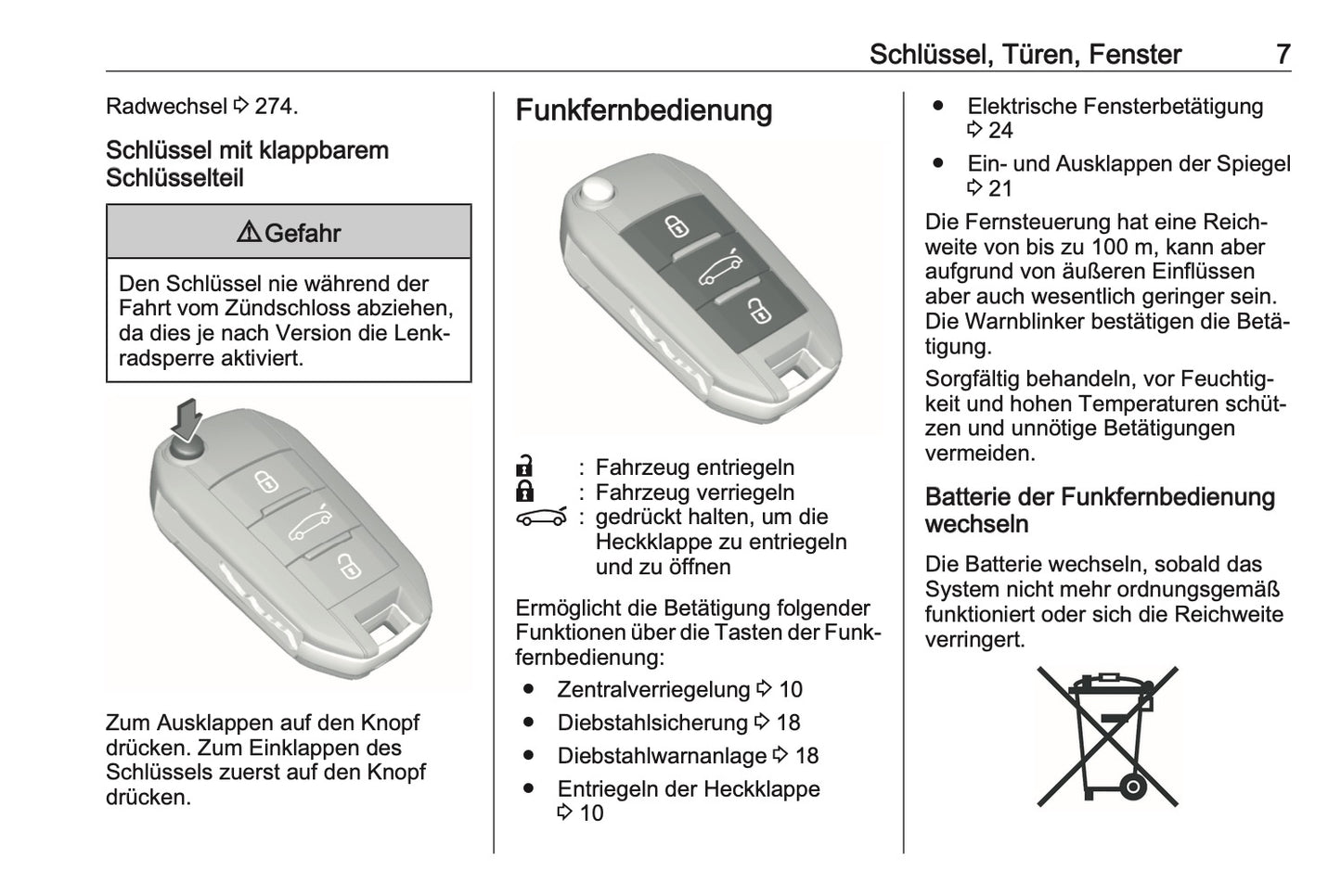 Schlüssel, Türen, Fenster 7

Radwechsel ⇨ 274.

Schlüssel mit klappbarem Schlüsselteil

⚠ Gefahr

Den Schlüssel nie während der Fahrt vom Zündschloss abziehen, da dies je nach Version die Lenkradsperre aktiviert.

Zum Ausklappen auf den Knopf drücken. Zum Einklappen des Schlüssels zuerst auf den Knopf drücken.

Funkfernbedienung

: Fahrzeug entriegeln
: Fahrzeug verriegeln
: gedrückt halten, um die Heckklappe zu entriegeln und zu öffnen

Ermöglicht die Betätigung folgender Funktionen über die Tasten der Funkfernbedienung:

● Zentralverriegelung ⇨ 10
● Diebstahlsicherung ⇨ 18
● Diebstahlwarnanlage ⇨ 18
● Entriegeln der Heckklappe ⇨ 10
● Elektrische Fensterbetätigung ⇨ 24
● Ein- und Ausklappen der Spiegel ⇨ 21

Die Fernsteuerung hat eine Reichweite von bis zu 100 m, kann aber aufgrund von äußeren Einflüssen aber auch wesentlich geringer sein. Die Warnblinker bestätigen die Betätigung.

Sorgfältig behandeln, vor Feuchtigkeit und hohen Temperaturen schützen und unnötige Betätigungen vermeiden.

Batterie der Funkfernbedienung wechseln

Die Batterie wechseln, sobald das System nicht mehr ordnungsgemäß funktioniert oder sich die Reichweite verringert.