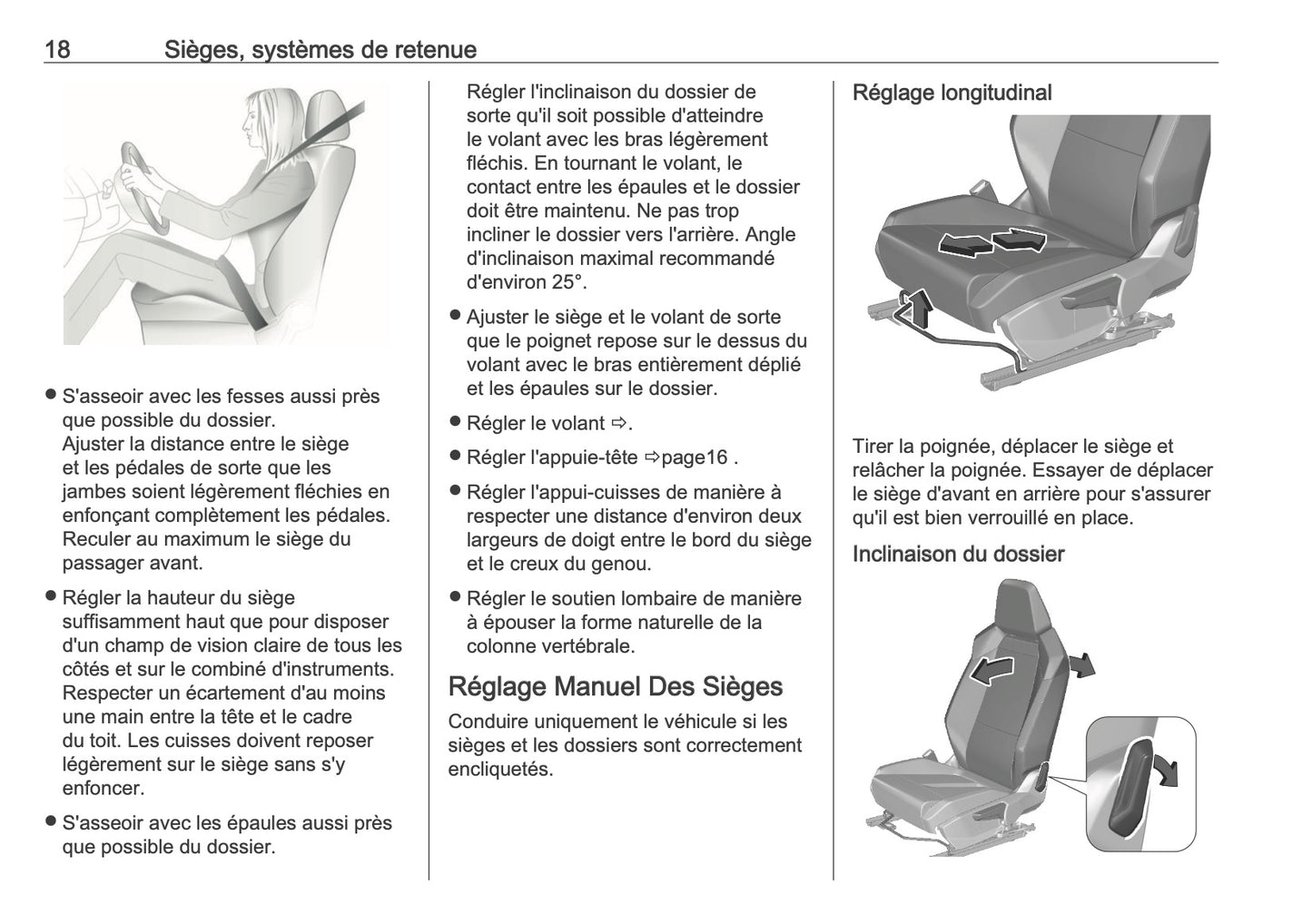 18 Sièges, systèmes de retenue

● S'asseoir avec les fesses aussi près que possible du dossier. Ajuster la distance entre le siège et les pédales de sorte que les jambes soient légèrement fléchies en enfonçant complètement les pédales. Reculer au maximum le siège du passager avant.

● Régler la hauteur du siège suffisamment haut que pour disposer d'un champ de vision claire de tous les côtés et sur le combiné d'instruments. Respecter un écartement d'au moins une main entre la tête et le cadre du toit. Les cuisses doivent reposer légèrement sur le siège sans s'y enfoncer.

● S'asseoir avec les épaules aussi près que possible du dossier.

Régler l'inclinaison du dossier de sorte qu'il soit possible d'atteindre le volant avec les bras légèrement fléchis. En tournant le volant, le contact entre les épaules et le dossier doit être maintenu. Ne pas trop incliner le dossier vers l'arrière. Angle d'inclinaison maximal recommandé d'environ 25°.

● Ajuster le siège et le volant de sorte que le poignet repose sur le dessus du volant avec le bras entièrement déplié et les épaules sur le dossier.

● Régler le volant ⇨.

● Régler l'appuie-tête ⇨page16 .

● Régler l'appui-cuisses de manière à respecter une distance d'environ deux largeurs de doigt entre le bord du siège et le creux du genou.

● Régler le soutien lombaire de manière à épouser la forme naturelle de la colonne vertébrale.

Réglage Manuel Des Sièges

Conduire uniquement le véhicule si les sièges et les dossiers sont correctement encliquetés.

Réglage longitudinal

Tirer la poignée, déplacer le siège et relâcher la poignée. Essayer de déplacer le siège d'avant en arrière pour s'assurer qu'il est bien verrouillé en place.

Inclinaison du dossier