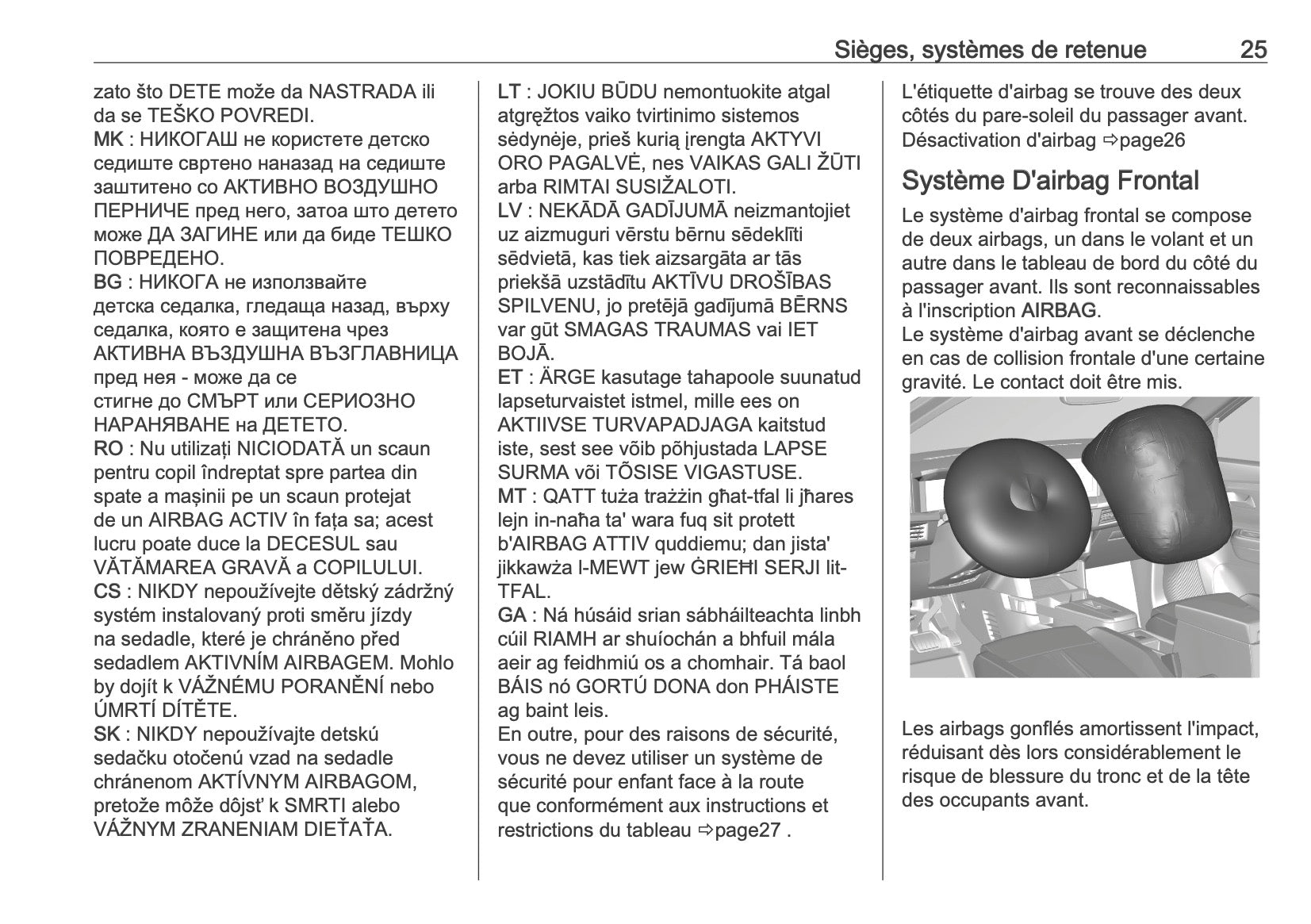 Sièges, systèmes de retenue 25

zato što DETE može da NASTRADA ili da se TEŠKO POVREDI.
MK : НИКОГАШ не користете детско седиште свртено наназад на седиште заштитено со АКТИВНО ВОЗДУШНО ПЕРНИЧЕ пред него, затоа што детето може ДА ЗАГИНЕ или да биде ТЕШКО ПОВРЕДЕНО.
BG : НИКОГА не използвайте детска седалка, гледаща назад, върху седалка, която е защитена чрез АКТИВНА ВЪЗДУШНА ВЪЗГЛАВНИЦА пред нея - може да се стигне до СМЪРТ или СЕРИОЗНО НАРАНЯВАНЕ на ДЕТЕТО.
RO : Nu utilizați NICIODATĂ un scaun pentru copil îndreptat spre partea din spate a mașinii pe un scaun protejat de un AIRBAG ACTIV în fața sa; acest lucru poate duce la DECESUL sau VĂTĂMAREA GRAVĂ a COPILULUI.
CS : NIKDY nepoužívejte dětský zádržný systém instalovaný proti směru jízdy na sedadle, které je chráněno před sedadlem AKTIVNÍM AIRBAGEM. Mohlo by dojít k VÁŽNÉMU PORANĚNÍ nebo ÚMRTÍ DÍTĚTE.
SK : NIKDY nepoužívajte detskú sedačku otočenú vzad na sedadle chránenom AKTÍVNYM AIRBAGOM, pretože môže dôjsť k SMRTI alebo VÁŽNYM ZRANENIAM DIEŤAŤA.

LT : JOKIU BŪDU nemontuokite atgal atgręžtos vaiko tvirtinimo sistemos sėdynėje, prieš kurią įrengta AKTYVI ORO PAGALVĖ, nes VAIKAS GALI ŽŪTI arba RIMTAI SUSIŽALOTI.
LV : NEKĀDĀ GADĪJUMĀ neizmantojiet uz aizmuguri vērstu bērnu sēdeklīti sēdvietā, kas tiek aizsargāta ar tās priekšā uzstādītu AKTĪVU DROŠĪBAS SPILVENU, jo pretējā gadījumā BĒRNS var gūt SMAGAS TRAUMAS vai IET BOJĀ.
ET : ÄRGE kasutage tahapoole suunatud lapseturvaistet istmel, mille ees on AKTIIVSE TURVAPADJAGA kaitstud iste, sest see võib põhjustada LAPSE SURMA või TÕSISE VIGASTUSE.
MT : QATT tuża trażżin għat-tfal li jħares lejn in-naħa ta' wara fuq sit protett b'AIRBAG ATTIV quddiemu; dan jista' jikkawża l-MEWT jew ĠRIEĦI SERJI lit-TFAL.
GA : Ná húsáid srian sábháilteachta linbh cúil RIAMH ar shuíochán a bhfuil mála aeir ag feidhmiú os a chomhair. Tá baol BÁIS nó GORTÚ DONA don PHÁISTE ag baint leis.
En outre, pour des raisons de sécurité, vous ne devez utiliser un système de sécurité pour enfant face à la route que conformément aux instructions et restrictions du tableau ⇨page27 .

L'étiquette d'airbag se trouve des deux côtés du pare-soleil du passager avant.
Désactivation d'airbag ⇨page26

Système D'airbag Frontal
Le système d'airbag frontal se compose de deux airbags, un dans le volant et un autre dans le tableau de bord du côté du passager avant. Ils sont reconnaissables à l'inscription AIRBAG.
Le système d'airbag avant se déclenche en cas de collision frontale d'une certaine gravité. Le contact doit être mis.

Les airbags gonflés amortissent l'impact, réduisant dès lors considérablement le risque de blessure du tronc et de la tête des occupants avant.