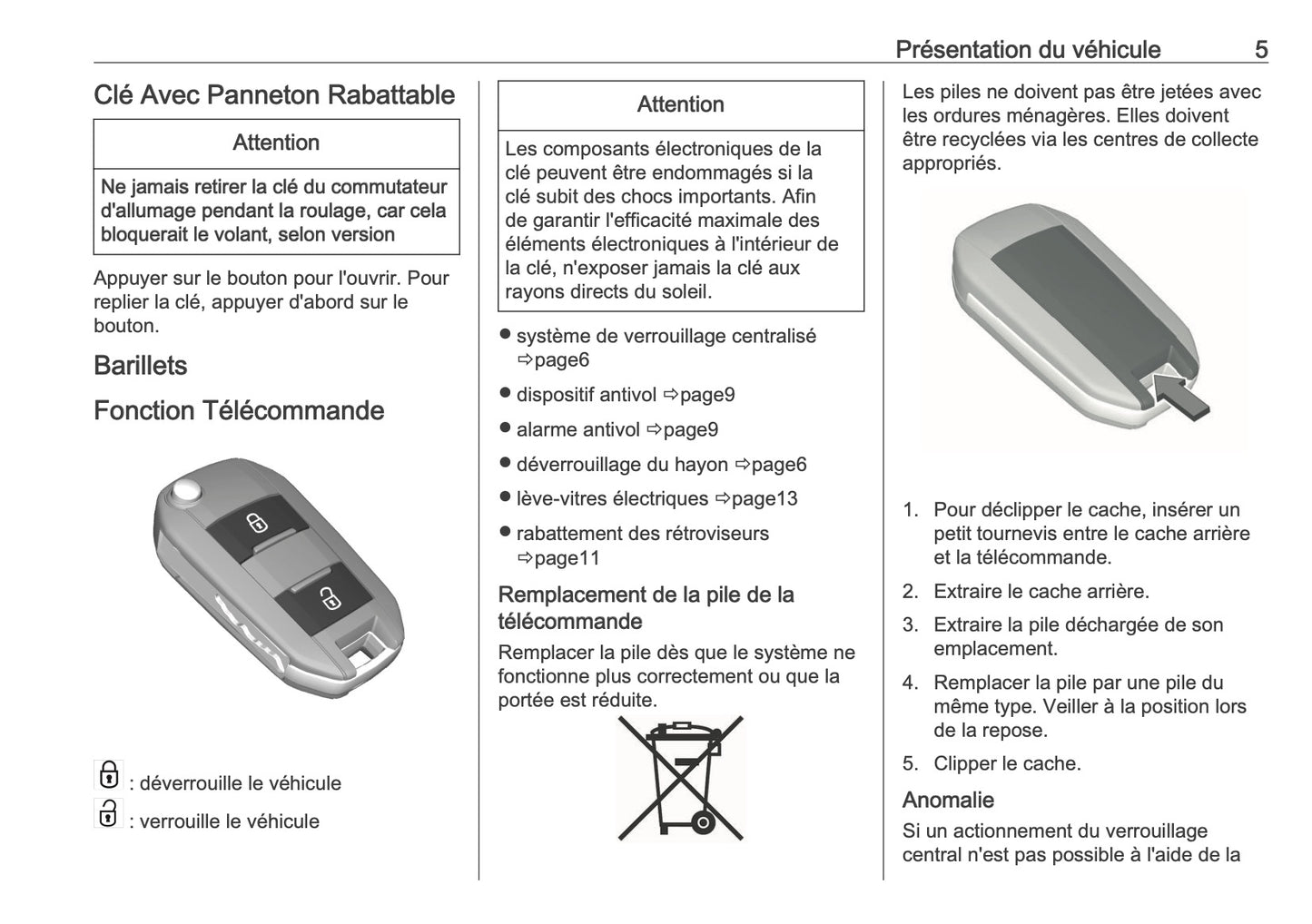 Présentation du véhicule 5

Clé Avec Panneton Rabattable

Attention

Ne jamais retirer la clé du commutateur d'allumage pendant la roulage, car cela bloquerait le volant, selon version

Appuyer sur le bouton pour l'ouvrir. Pour replier la clé, appuyer d'abord sur le bouton.

Barillets

Fonction Télécommande

: déverrouille le véhicule

: verrouille le véhicule

Attention

Les composants électroniques de la clé peuvent être endommagés si la clé subit des chocs importants. Afin de garantir l'efficacité maximale des éléments électroniques à l'intérieur de la clé, n'exposer jamais la clé aux rayons directs du soleil.

● système de verrouillage centralisé ⇨page6

● dispositif antivol ⇨page9

● alarme antivol ⇨page9

● déverrouillage du hayon ⇨page6

● lève-vitres électriques ⇨page13

● rabattement des rétroviseurs ⇨page11

Remplacement de la pile de la télécommande

Remplacer la pile dès que le système ne fonctionne plus correctement ou que la portée est réduite.

Les piles ne doivent pas être jetées avec les ordures ménagères. Elles doivent être recyclées via les centres de collecte appropriés.

1. Pour déclipper le cache, insérer un petit tournevis entre le cache arrière et la télécommande.

2. Extraire le cache arrière.

3. Extraire la pile déchargée de son emplacement.

4. Remplacer la pile par une pile du même type. Veiller à la position lors de la repose.

5. Clipper le cache.

Anomalie

Si un actionnement du verrouillage central n'est pas possible à l'aide de la