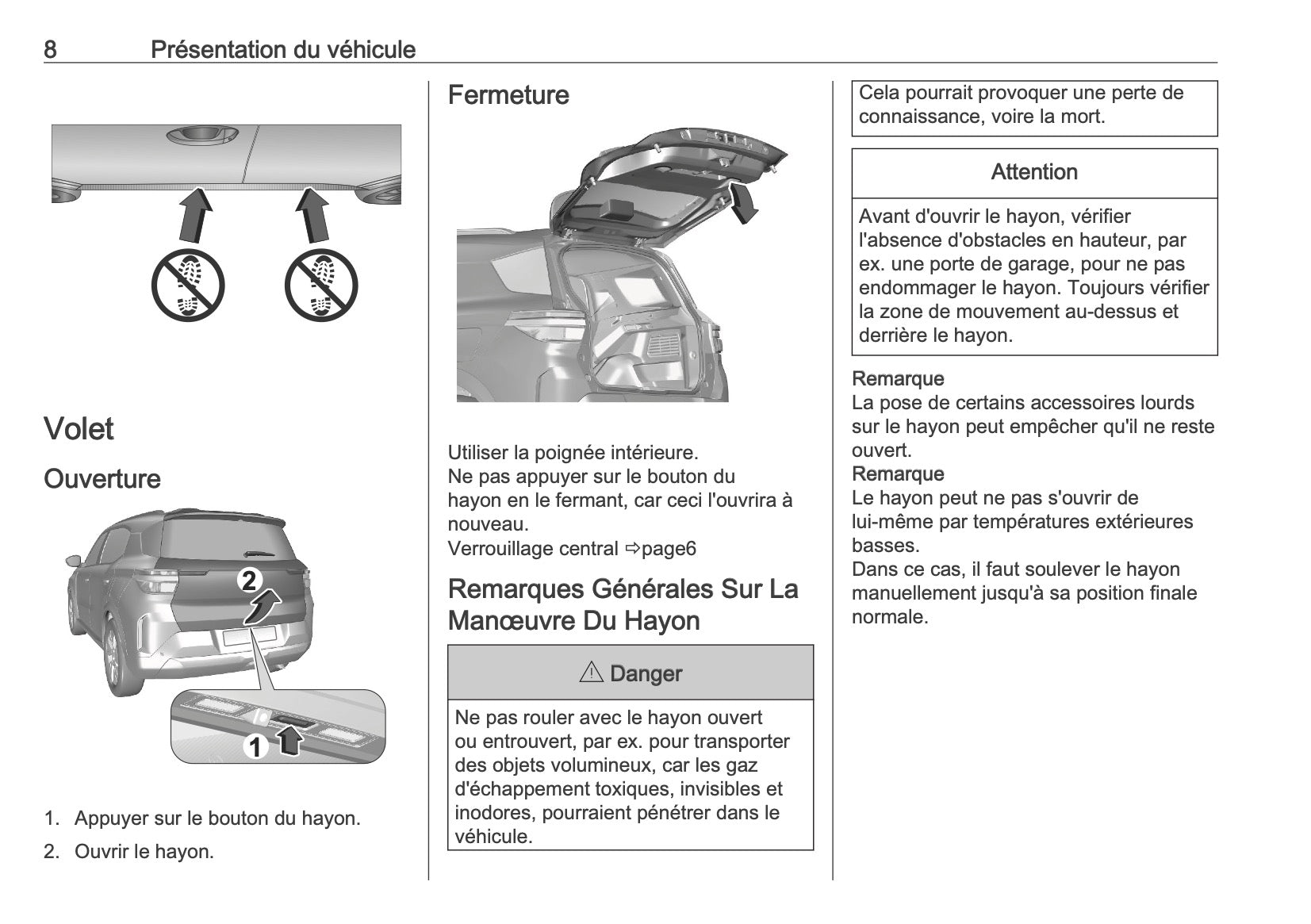 8 Présentation du véhicule

Volet

Ouverture

2

1

1. Appuyer sur le bouton du hayon.

2. Ouvrir le hayon.

Fermeture

Utiliser la poignée intérieure.
Ne pas appuyer sur le bouton du hayon en le fermant, car ceci l'ouvrira à nouveau.
Verrouillage central ⇨page6

Remarques Générales Sur La Manœuvre Du Hayon

⚠ Danger

Ne pas rouler avec le hayon ouvert ou entrouvert, par ex. pour transporter des objets volumineux, car les gaz d'échappement toxiques, invisibles et inodores, pourraient pénétrer dans le véhicule.

Cela pourrait provoquer une perte de connaissance, voire la mort.

Attention

Avant d'ouvrir le hayon, vérifier l'absence d'obstacles en hauteur, par ex. une porte de garage, pour ne pas endommager le hayon. Toujours vérifier la zone de mouvement au-dessus et derrière le hayon.

Remarque
La pose de certains accessoires lourds sur le hayon peut empêcher qu'il ne reste ouvert.
Remarque
Le hayon peut ne pas s'ouvrir de lui-même par températures extérieures basses.
Dans ce cas, il faut soulever le hayon manuellement jusqu'à sa position finale normale.