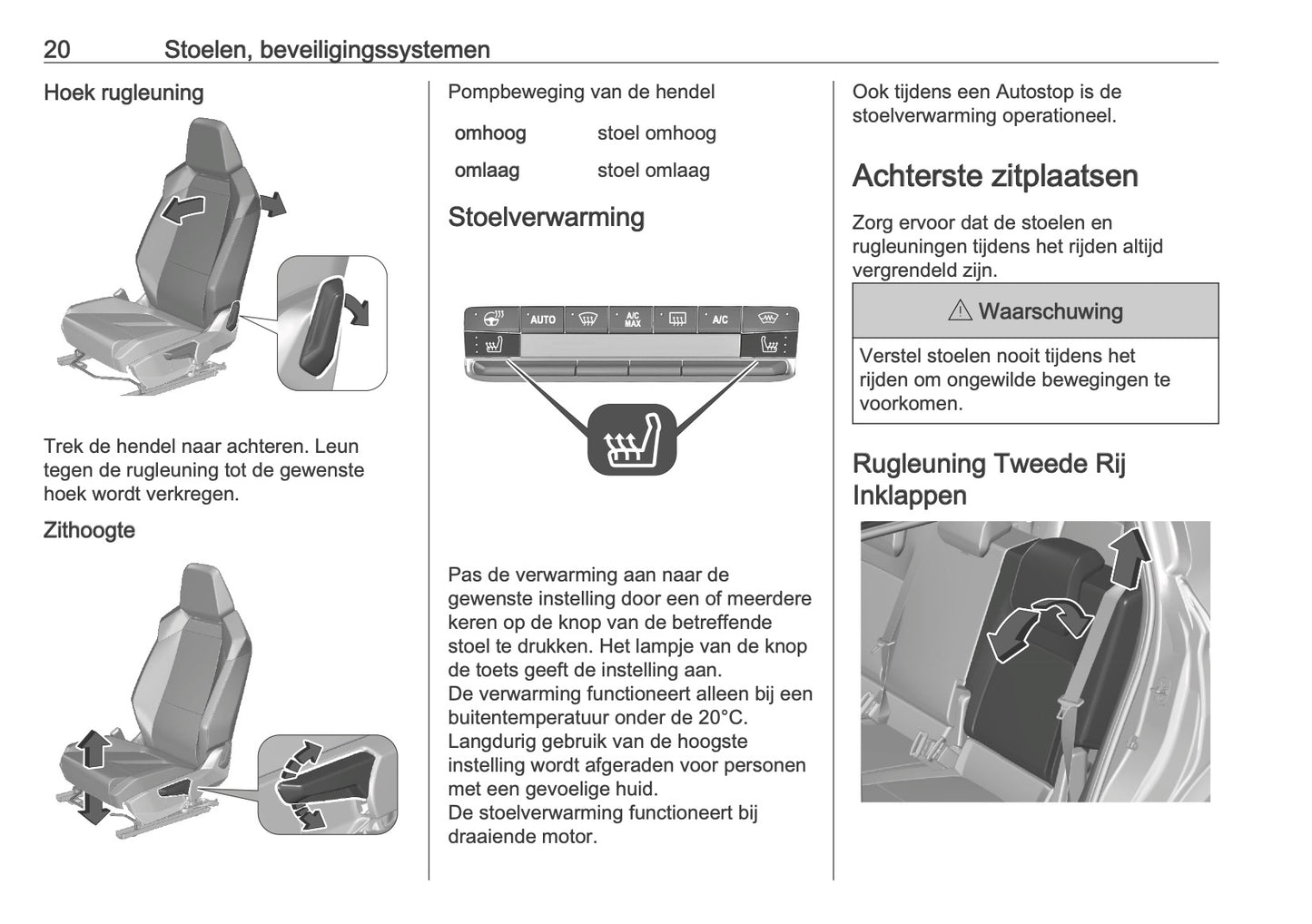 20 Stoelen, beveiligingssystemen

Hoek rugleuning

Trek de hendel naar achteren. Leun tegen de rugleuning tot de gewenste hoek wordt verkregen.

Zithoogte

Pompbeweging van de hendel

| omhoog | stoel omhoog |
|---|---|
| omlaag | stoel omlaag |

Stoelverwarming

AUTO A/C MAX A/C

Pas de verwarming aan naar de gewenste instelling door een of meerdere keren op de knop van de betreffende stoel te drukken. Het lampje van de knop de toets geeft de instelling aan.
De verwarming functioneert alleen bij een buitentemperatuur onder de 20°C.
Langdurig gebruik van de hoogste instelling wordt afgeraden voor personen met een gevoelige huid.
De stoelverwarming functioneert bij draaiende motor.

Ook tijdens een Autostop is de stoelverwarming operationeel.

Achterste zitplaatsen

Zorg ervoor dat de stoelen en rugleuningen tijdens het rijden altijd vergrendeld zijn.

⚠ Waarschuwing

Verstel stoelen nooit tijdens het rijden om ongewilde bewegingen te voorkomen.

Rugleuning Tweede Rij Inklappen