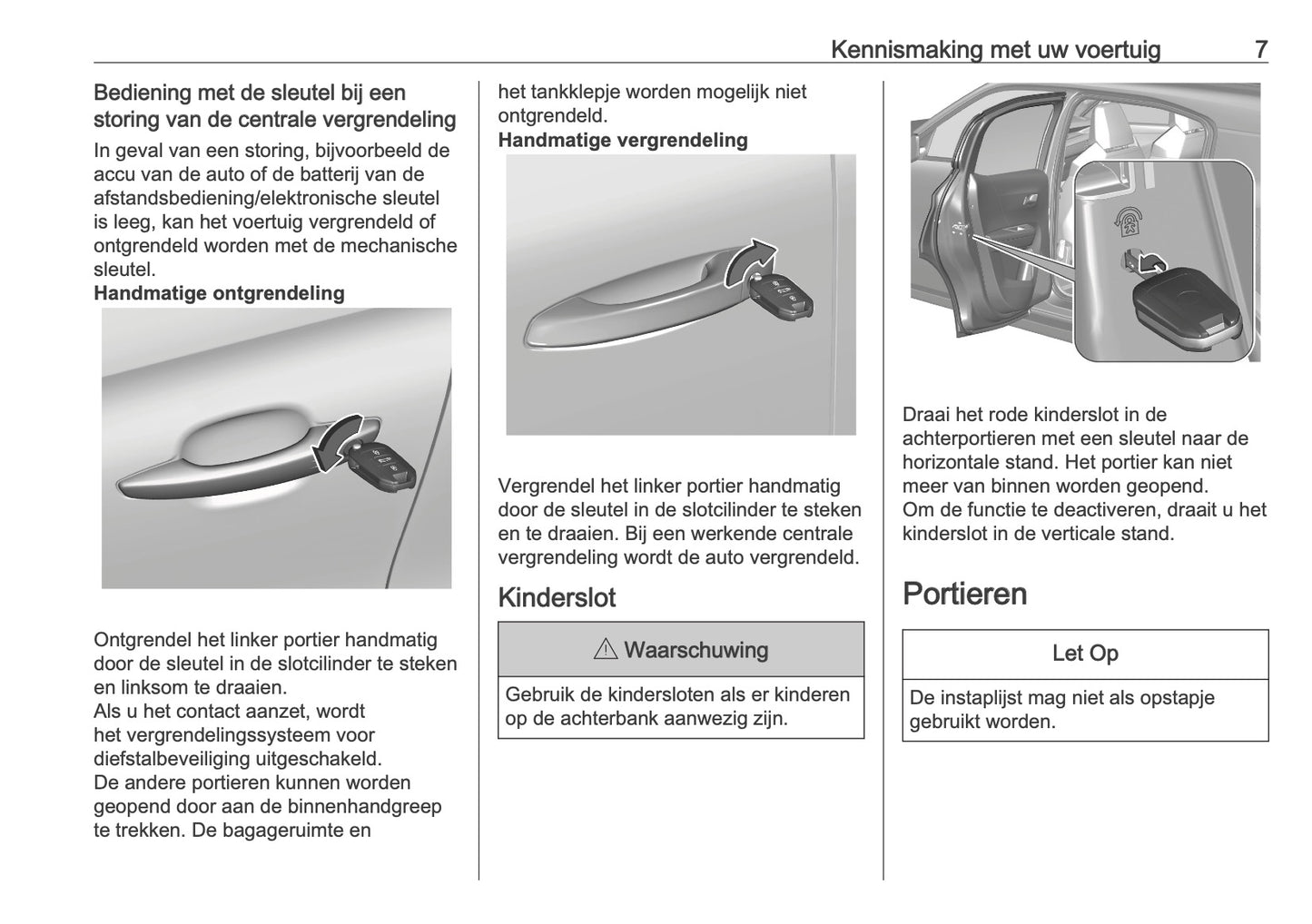 Kennismaking met uw voertuig 7

Bediening met de sleutel bij een storing van de centrale vergrendeling

In geval van een storing, bijvoorbeeld de accu van de auto of de batterij van de afstandsbediening/elektronische sleutel is leeg, kan het voertuig vergrendeld of ontgrendeld worden met de mechanische sleutel.

Handmatige ontgrendeling

Ontgrendel het linker portier handmatig door de sleutel in de slotcilinder te steken en linksom te draaien.
Als u het contact aanzet, wordt het vergrendelingssysteem voor diefstalbeveiliging uitgeschakeld.
De andere portieren kunnen worden geopend door aan de binnenhandgreep te trekken. De bagageruimte en het tankklepje worden mogelijk niet ontgrendeld.

Handmatige vergrendeling

Vergrendel het linker portier handmatig door de sleutel in de slotcilinder te steken en te draaien. Bij een werkende centrale vergrendeling wordt de auto vergrendeld.

Kinderslot

⚠ Waarschuwing

Gebruik de kindersloten als er kinderen op de achterbank aanwezig zijn.

Draai het rode kinderslot in de achterportieren met een sleutel naar de horizontale stand. Het portier kan niet meer van binnen worden geopend.
Om de functie te deactiveren, draait u het kinderslot in de verticale stand.

Portieren

Let Op

De instaplijst mag niet als opstapje gebruikt worden.