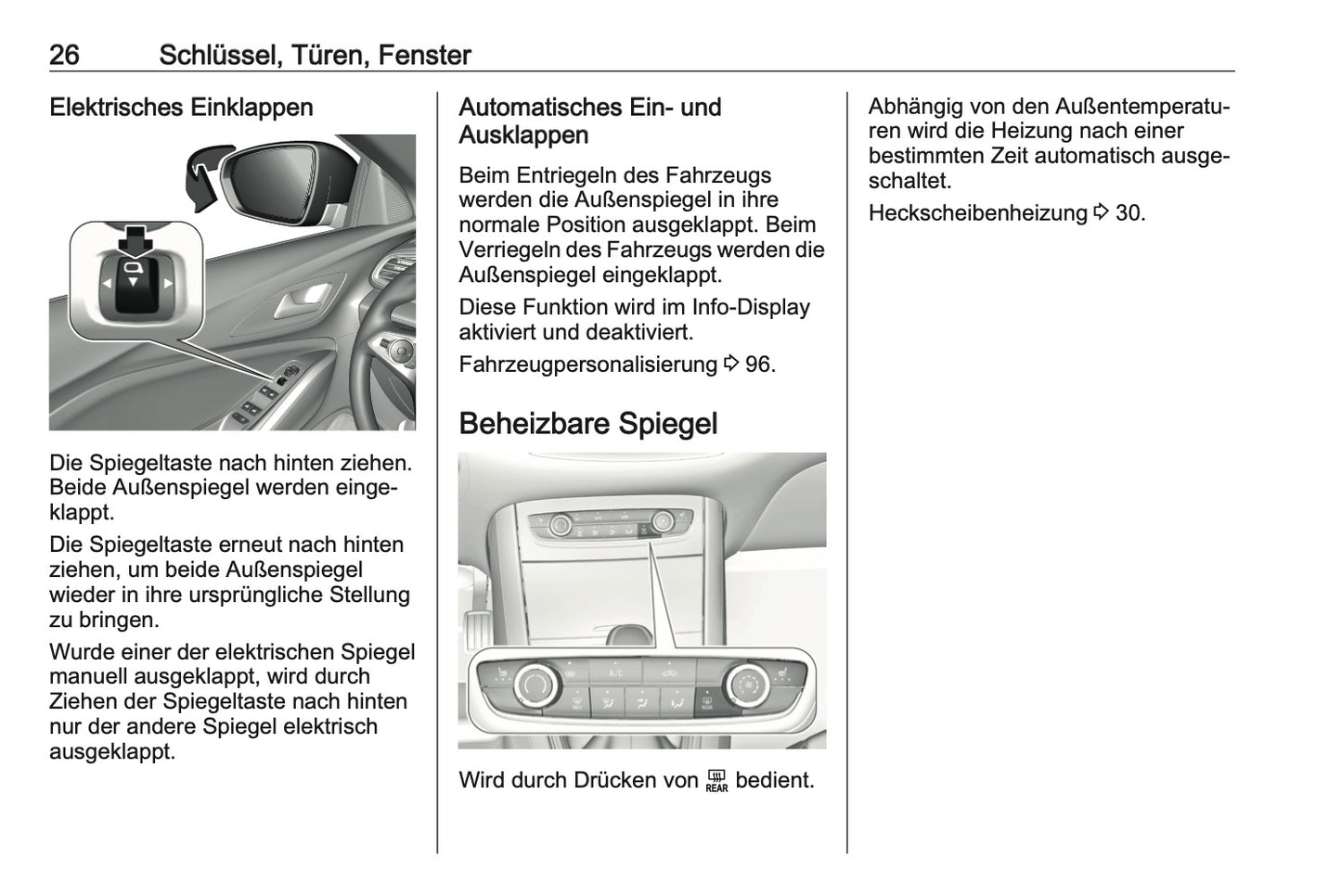 26 Schlüssel, Türen, Fenster

Elektrisches Einklappen

Die Spiegeltaste nach hinten ziehen. Beide Außenspiegel werden eingeklappt.

Die Spiegeltaste erneut nach hinten ziehen, um beide Außenspiegel wieder in ihre ursprüngliche Stellung zu bringen.

Wurde einer der elektrischen Spiegel manuell ausgeklappt, wird durch Ziehen der Spiegeltaste nach hinten nur der andere Spiegel elektrisch ausgeklappt.

Automatisches Ein- und Ausklappen

Beim Entriegeln des Fahrzeugs werden die Außenspiegel in ihre normale Position ausgeklappt. Beim Verriegeln des Fahrzeugs werden die Außenspiegel eingeklappt.

Diese Funktion wird im Info-Display aktiviert und deaktiviert.

Fahrzeugpersonalisierung ⇨ 96.

Beheizbare Spiegel

A/C

REAR

Wird durch Drücken von REAR bedient.

Abhängig von den Außentemperaturen wird die Heizung nach einer bestimmten Zeit automatisch ausgeschaltet.

Heckscheibenheizung ⇨ 30.