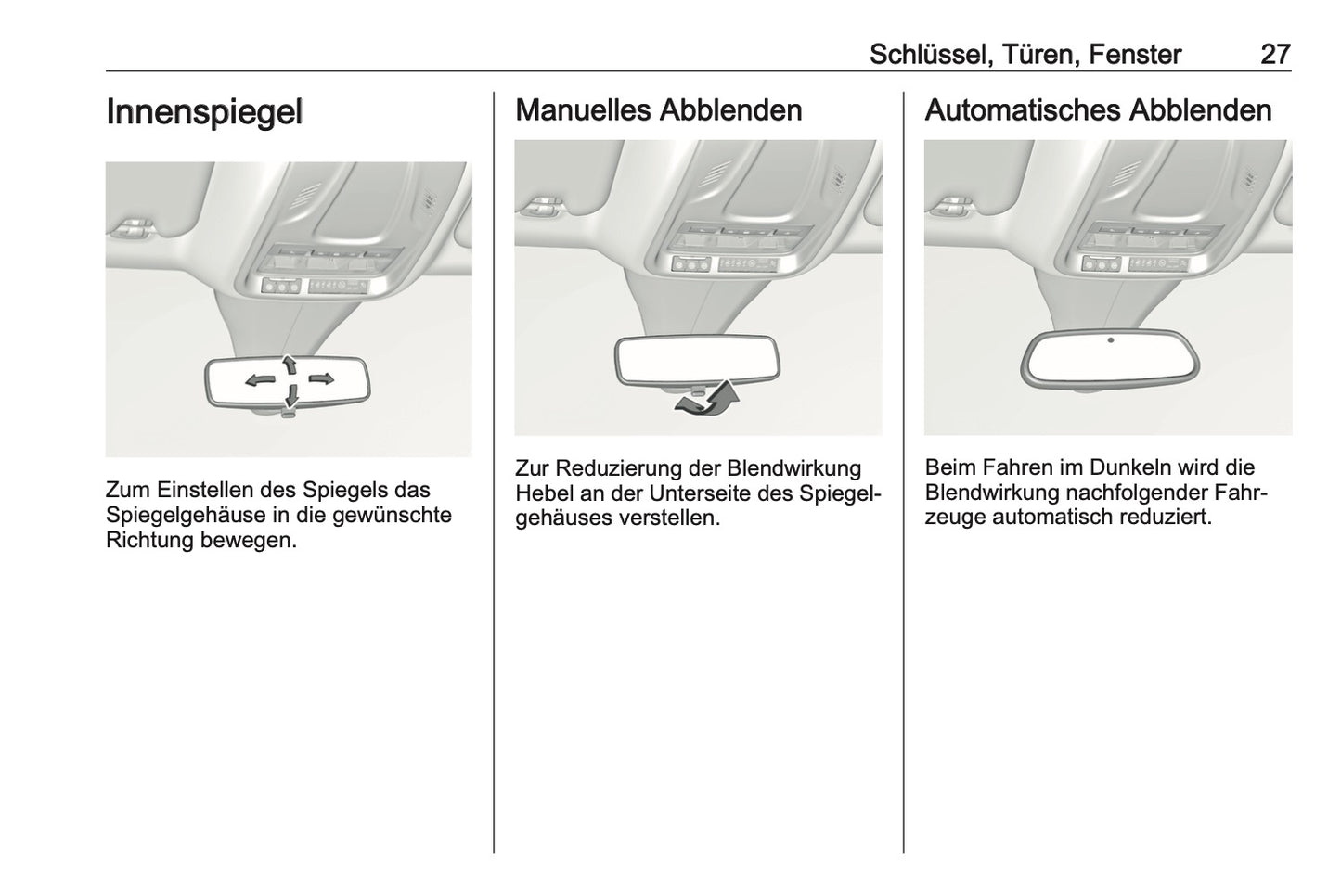 Schlüssel, Türen, Fenster 27

Innenspiegel

Zum Einstellen des Spiegels das Spiegelgehäuse in die gewünschte Richtung bewegen.

Manuelles Abblenden

Zur Reduzierung der Blendwirkung Hebel an der Unterseite des Spiegelgehäuses verstellen.

Automatisches Abblenden

Beim Fahren im Dunkeln wird die Blendwirkung nachfolgender Fahrzeuge automatisch reduziert.