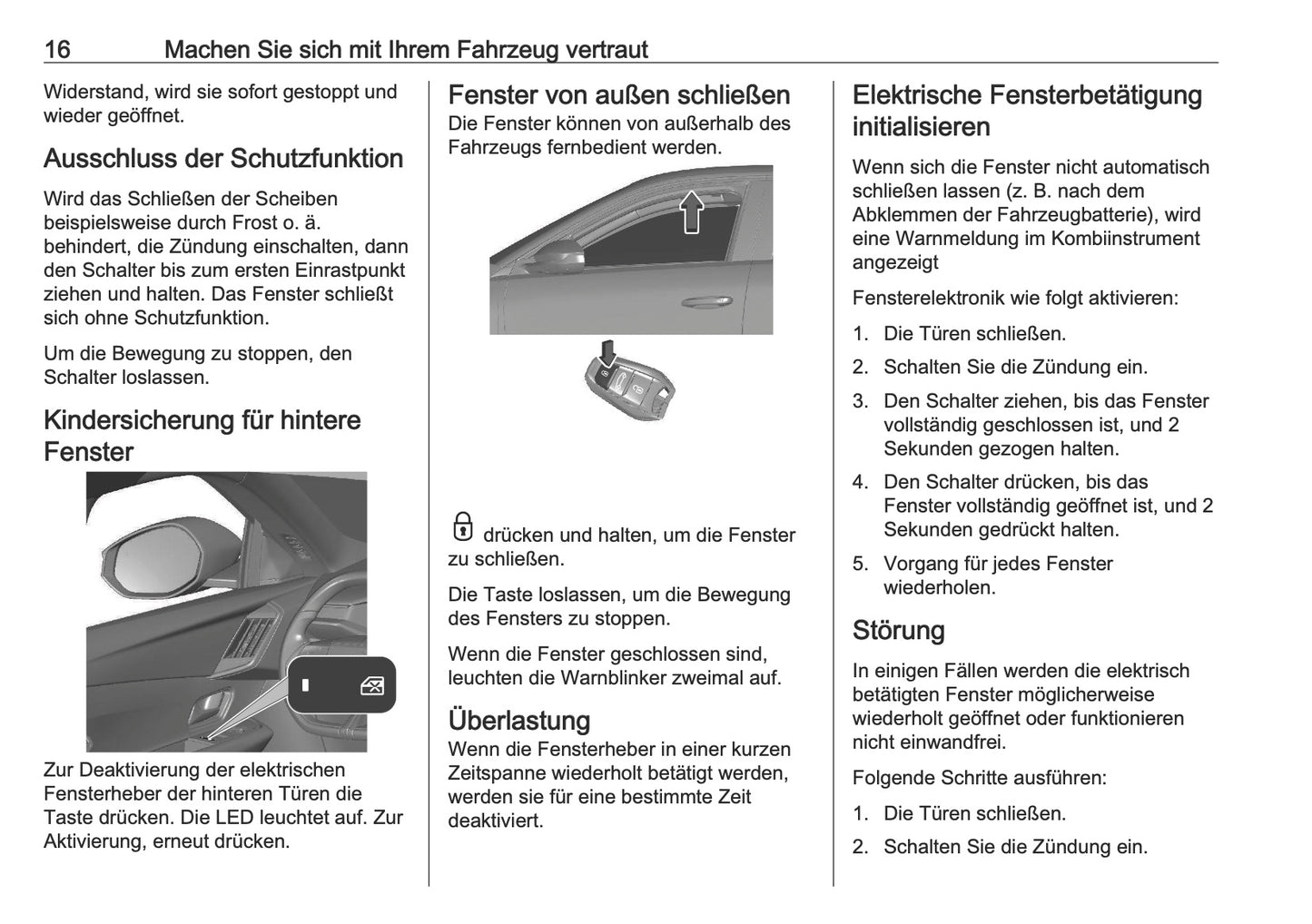 16 Machen Sie sich mit Ihrem Fahrzeug vertraut

Widerstand, wird sie sofort gestoppt und wieder geöffnet.

Ausschluss der Schutzfunktion

Wird das Schließen der Scheiben beispielsweise durch Frost o. ä. behindert, die Zündung einschalten, dann den Schalter bis zum ersten Einrastpunkt ziehen und halten. Das Fenster schließt sich ohne Schutzfunktion.

Um die Bewegung zu stoppen, den Schalter loslassen.

Kindersicherung für hintere Fenster

Zur Deaktivierung der elektrischen Fensterheber der hinteren Türen die Taste drücken. Die LED leuchtet auf. Zur Aktivierung, erneut drücken.

Fenster von außen schließen

Die Fenster können von außerhalb des Fahrzeugs fernbedient werden.

drücken und halten, um die Fenster zu schließen.

Die Taste loslassen, um die Bewegung des Fensters zu stoppen.

Wenn die Fenster geschlossen sind, leuchten die Warnblinker zweimal auf.

Überlastung

Wenn die Fensterheber in einer kurzen Zeitspanne wiederholt betätigt werden, werden sie für eine bestimmte Zeit deaktiviert.

Elektrische Fensterbetätigung initialisieren

Wenn sich die Fenster nicht automatisch schließen lassen (z. B. nach dem Abklemmen der Fahrzeugbatterie), wird eine Warnmeldung im Kombiinstrument angezeigt

Fensterelektronik wie folgt aktivieren:

1. Die Türen schließen.
2. Schalten Sie die Zündung ein.
3. Den Schalter ziehen, bis das Fenster vollständig geschlossen ist, und 2 Sekunden gezogen halten.
4. Den Schalter drücken, bis das Fenster vollständig geöffnet ist, und 2 Sekunden gedrückt halten.
5. Vorgang für jedes Fenster wiederholen.

Störung

In einigen Fällen werden die elektrisch betätigten Fenster möglicherweise wiederholt geöffnet oder funktionieren nicht einwandfrei.

Folgende Schritte ausführen:

1. Die Türen schließen.
2. Schalten Sie die Zündung ein.