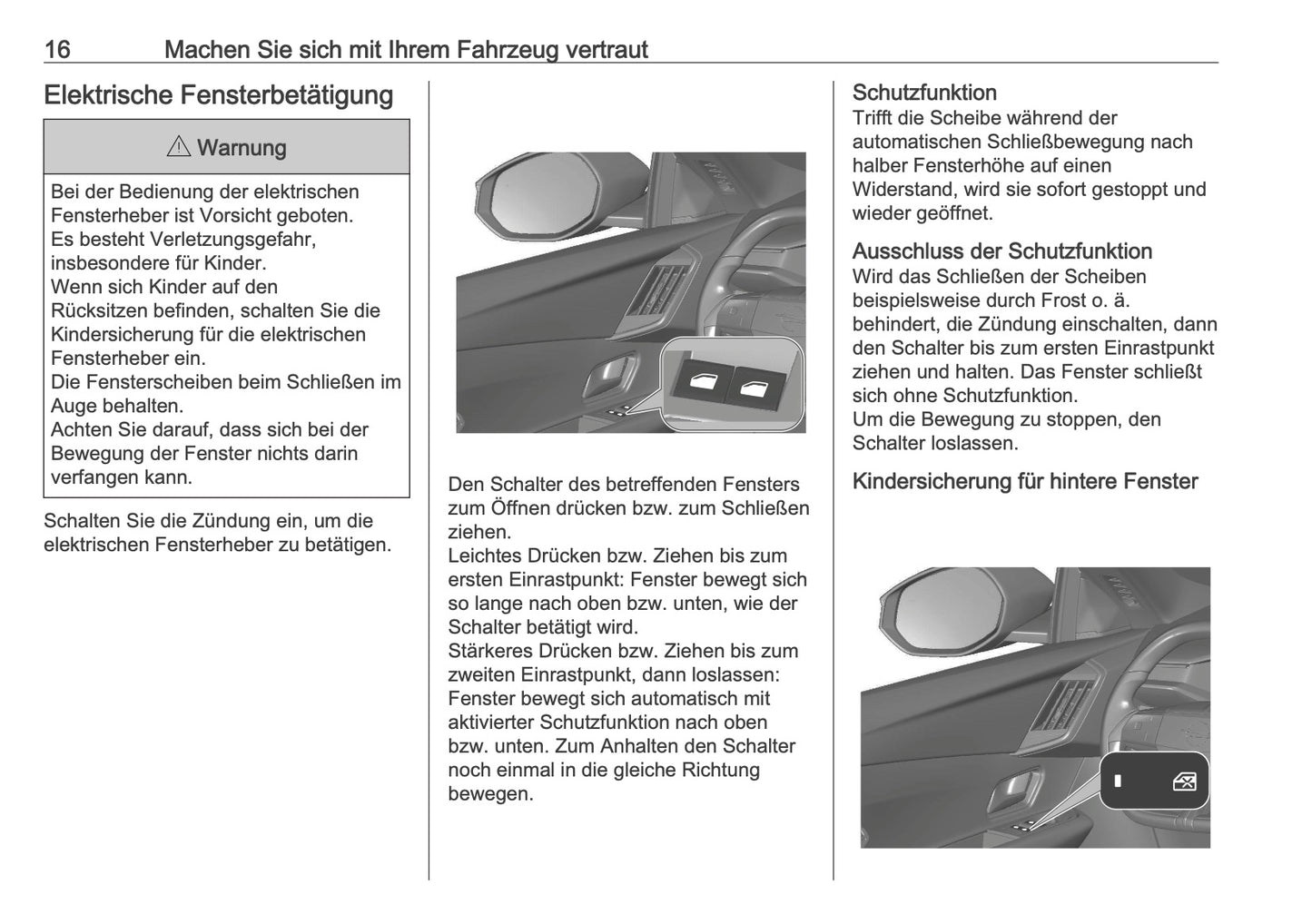 16 Machen Sie sich mit Ihrem Fahrzeug vertraut

Elektrische Fensterbetätigung

⚠ Warnung

Bei der Bedienung der elektrischen Fensterheber ist Vorsicht geboten.
Es besteht Verletzungsgefahr, insbesondere für Kinder.
Wenn sich Kinder auf den Rücksitzen befinden, schalten Sie die Kindersicherung für die elektrischen Fensterheber ein.
Die Fensterscheiben beim Schließen im Auge behalten.
Achten Sie darauf, dass sich bei der Bewegung der Fenster nichts darin verfangen kann.

Schalten Sie die Zündung ein, um die elektrischen Fensterheber zu betätigen.

Den Schalter des betreffenden Fensters zum Öffnen drücken bzw. zum Schließen ziehen.
Leichtes Drücken bzw. Ziehen bis zum ersten Einrastpunkt: Fenster bewegt sich so lange nach oben bzw. unten, wie der Schalter betätigt wird.
Stärkeres Drücken bzw. Ziehen bis zum zweiten Einrastpunkt, dann loslassen: Fenster bewegt sich automatisch mit aktivierter Schutzfunktion nach oben bzw. unten. Zum Anhalten den Schalter noch einmal in die gleiche Richtung bewegen.

Schutzfunktion
Trifft die Scheibe während der automatischen Schließbewegung nach halber Fensterhöhe auf einen Widerstand, wird sie sofort gestoppt und wieder geöffnet.

Ausschluss der Schutzfunktion
Wird das Schließen der Scheiben beispielsweise durch Frost o. ä. behindert, die Zündung einschalten, dann den Schalter bis zum ersten Einrastpunkt ziehen und halten. Das Fenster schließt sich ohne Schutzfunktion.
Um die Bewegung zu stoppen, den Schalter loslassen.

Kindersicherung für hintere Fenster