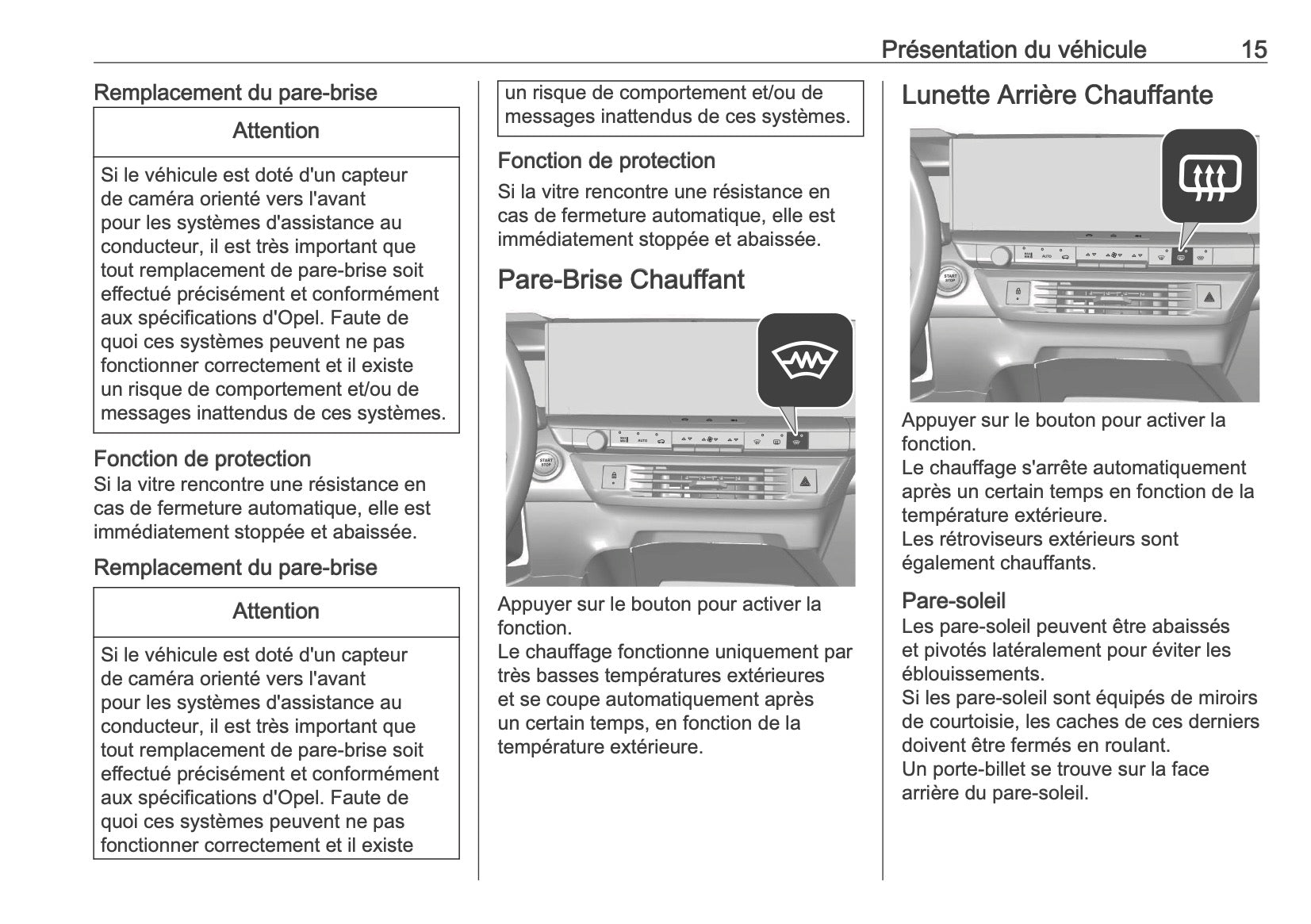 Présentation du véhicule 15

Remplacement du pare-brise

Attention

Si le véhicule est doté d'un capteur de caméra orienté vers l'avant pour les systèmes d'assistance au conducteur, il est très important que tout remplacement de pare-brise soit effectué précisément et conformément aux spécifications d'Opel. Faute de quoi ces systèmes peuvent ne pas fonctionner correctement et il existe un risque de comportement et/ou de messages inattendus de ces systèmes.

Fonction de protection
Si la vitre rencontre une résistance en cas de fermeture automatique, elle est immédiatement stoppée et abaissée.

Remplacement du pare-brise

Attention

Si le véhicule est doté d'un capteur de caméra orienté vers l'avant pour les systèmes d'assistance au conducteur, il est très important que tout remplacement de pare-brise soit effectué précisément et conformément aux spécifications d'Opel. Faute de quoi ces systèmes peuvent ne pas fonctionner correctement et il existe un risque de comportement et/ou de messages inattendus de ces systèmes.

Fonction de protection
Si la vitre rencontre une résistance en cas de fermeture automatique, elle est immédiatement stoppée et abaissée.

Pare-Brise Chauffant

START STOP

AUTO

Appuyer sur le bouton pour activer la fonction.
Le chauffage fonctionne uniquement par très basses températures extérieures et se coupe automatiquement après un certain temps, en fonction de la température extérieure.

Lunette Arrière Chauffante

START STOP

AUTO

Appuyer sur le bouton pour activer la fonction.
Le chauffage s'arrête automatiquement après un certain temps en fonction de la température extérieure.
Les rétroviseurs extérieurs sont également chauffants.

Pare-soleil
Les pare-soleil peuvent être abaissés et pivotés latéralement pour éviter les éblouissements.
Si les pare-soleil sont équipés de miroirs de courtoisie, les caches de ces derniers doivent être fermés en roulant.
Un porte-billet se trouve sur la face arrière du pare-soleil.