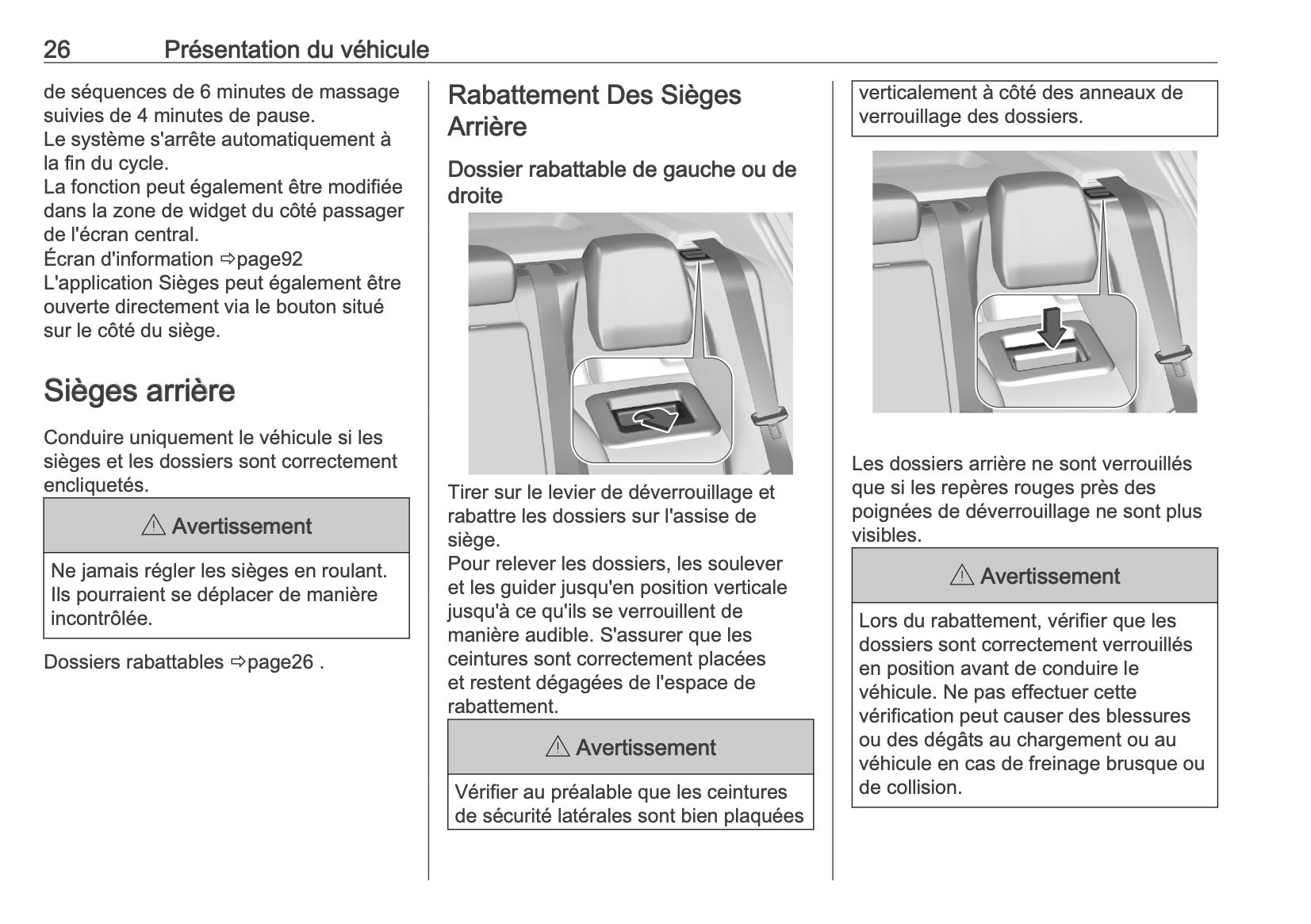 26 Présentation du véhicule

de séquences de 6 minutes de massage suivies de 4 minutes de pause.
Le système s'arrête automatiquement à la fin du cycle.
La fonction peut également être modifiée dans la zone de widget du côté passager de l'écran central.
Écran d'information ⇨page92
L'application Sièges peut également être ouverte directement via le bouton situé sur le côté du siège.

Sièges arrière

Conduire uniquement le véhicule si les sièges et les dossiers sont correctement encliquetés.

⚠ Avertissement

Ne jamais régler les sièges en roulant. Ils pourraient se déplacer de manière incontrôlée.

Dossiers rabattables ⇨page26 .

Rabattement Des Sièges Arrière

Dossier rabattable de gauche ou de droite

Tirer sur le levier de déverrouillage et rabattre les dossiers sur l'assise de siège.
Pour relever les dossiers, les soulever et les guider jusqu'en position verticale jusqu'à ce qu'ils se verrouillent de manière audible. S'assurer que les ceintures sont correctement placées et restent dégagées de l'espace de rabattement.

⚠ Avertissement

Vérifier au préalable que les ceintures de sécurité latérales sont bien plaquées verticalement à côté des anneaux de verrouillage des dossiers.

Les dossiers arrière ne sont verrouillés que si les repères rouges près des poignées de déverrouillage ne sont plus visibles.

⚠ Avertissement

Lors du rabattement, vérifier que les dossiers sont correctement verrouillés en position avant de conduire le véhicule. Ne pas effectuer cette vérification peut causer des blessures ou des dégâts au chargement ou au véhicule en cas de freinage brusque ou de collision.