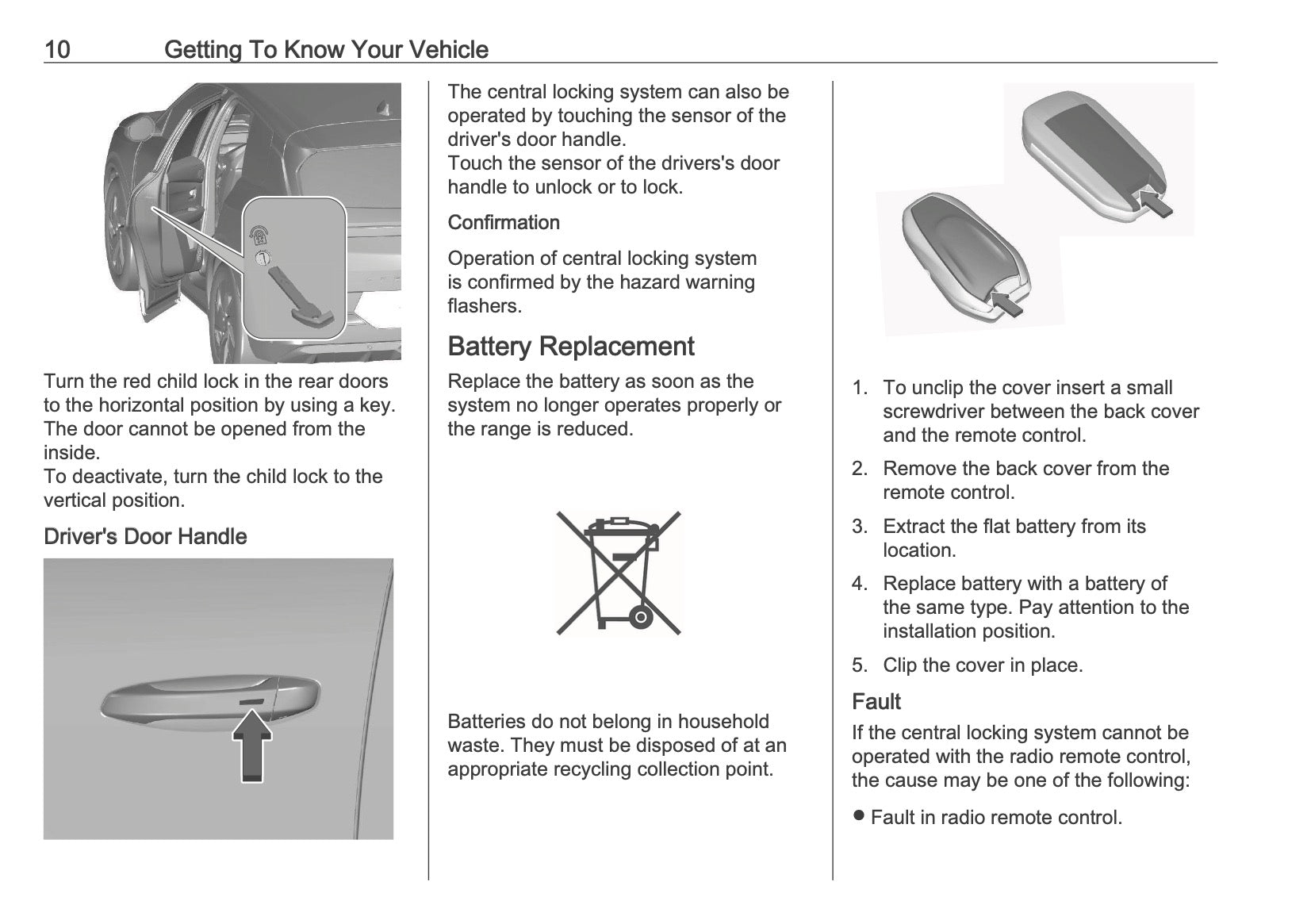 10 Getting To Know Your Vehicle

Turn the red child lock in the rear doors to the horizontal position by using a key. The door cannot be opened from the inside.
To deactivate, turn the child lock to the vertical position.

Driver's Door Handle

The central locking system can also be operated by touching the sensor of the driver's door handle.
Touch the sensor of the drivers's door handle to unlock or to lock.

Confirmation

Operation of central locking system is confirmed by the hazard warning flashers.

Battery Replacement

Replace the battery as soon as the system no longer operates properly or the range is reduced.

Batteries do not belong in household waste. They must be disposed of at an appropriate recycling collection point.

1. To unclip the cover insert a small screwdriver between the back cover and the remote control.
2. Remove the back cover from the remote control.
3. Extract the flat battery from its location.
4. Replace battery with a battery of the same type. Pay attention to the installation position.
5. Clip the cover in place.

Fault

If the central locking system cannot be operated with the radio remote control, the cause may be one of the following:

● Fault in radio remote control.