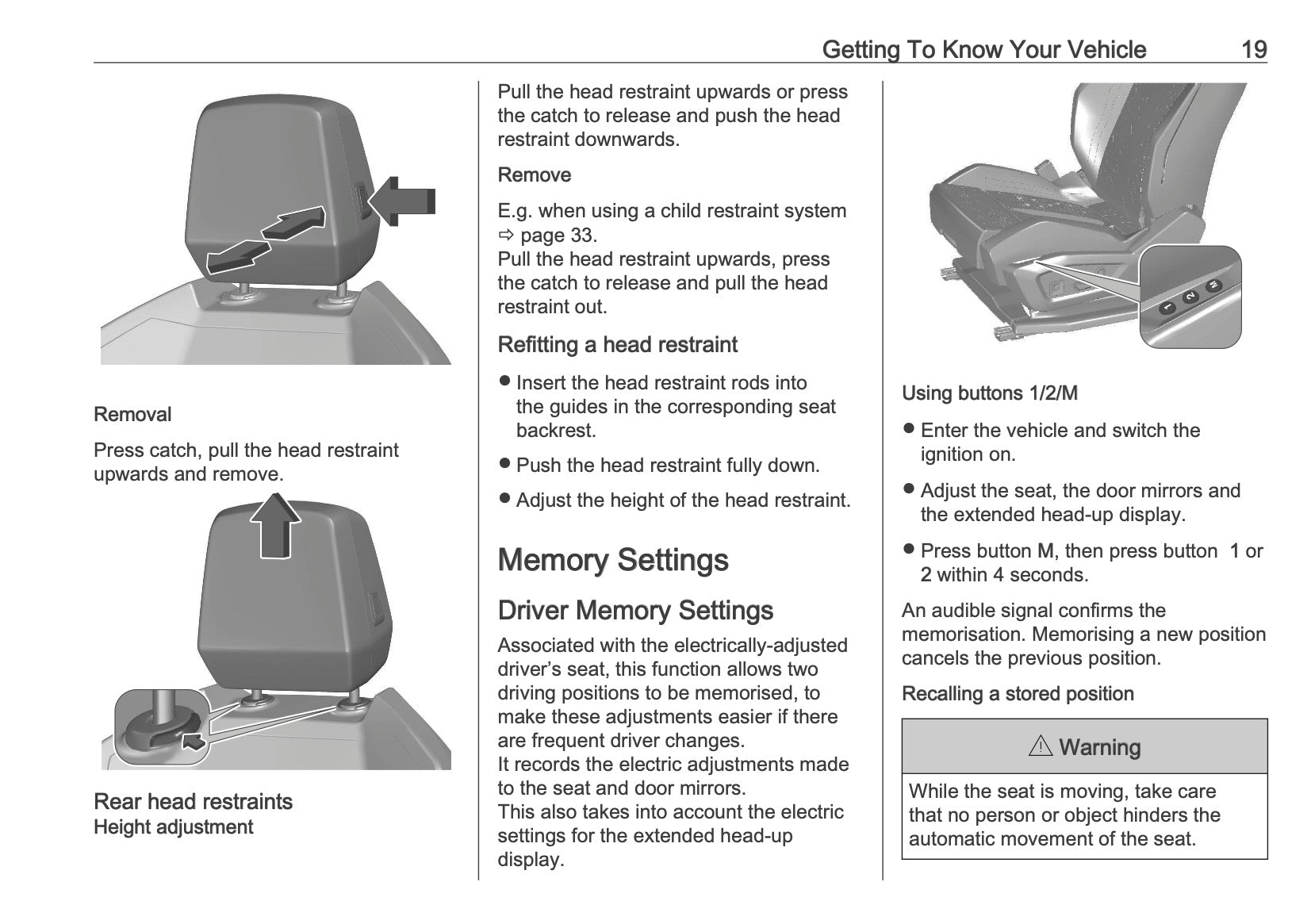 Getting To Know Your Vehicle 19

Removal

Press catch, pull the head restraint upwards and remove.

Rear head restraints
Height adjustment

Pull the head restraint upwards or press the catch to release and push the head restraint downwards.

Remove

E.g. when using a child restraint system ⇨ page 33.
Pull the head restraint upwards, press the catch to release and pull the head restraint out.

Refitting a head restraint

● Insert the head restraint rods into the guides in the corresponding seat backrest.

● Push the head restraint fully down.

● Adjust the height of the head restraint.

Memory Settings

Driver Memory Settings

Associated with the electrically-adjusted driver's seat, this function allows two driving positions to be memorised, to make these adjustments easier if there are frequent driver changes.
It records the electric adjustments made to the seat and door mirrors.
This also takes into account the electric settings for the extended head-up display.

1 2 M

Using buttons 1/2/M

● Enter the vehicle and switch the ignition on.

● Adjust the seat, the door mirrors and the extended head-up display.

● Press button M, then press button 1 or 2 within 4 seconds.

An audible signal confirms the memorisation. Memorising a new position cancels the previous position.

Recalling a stored position

⚠ Warning

While the seat is moving, take care that no person or object hinders the automatic movement of the seat.