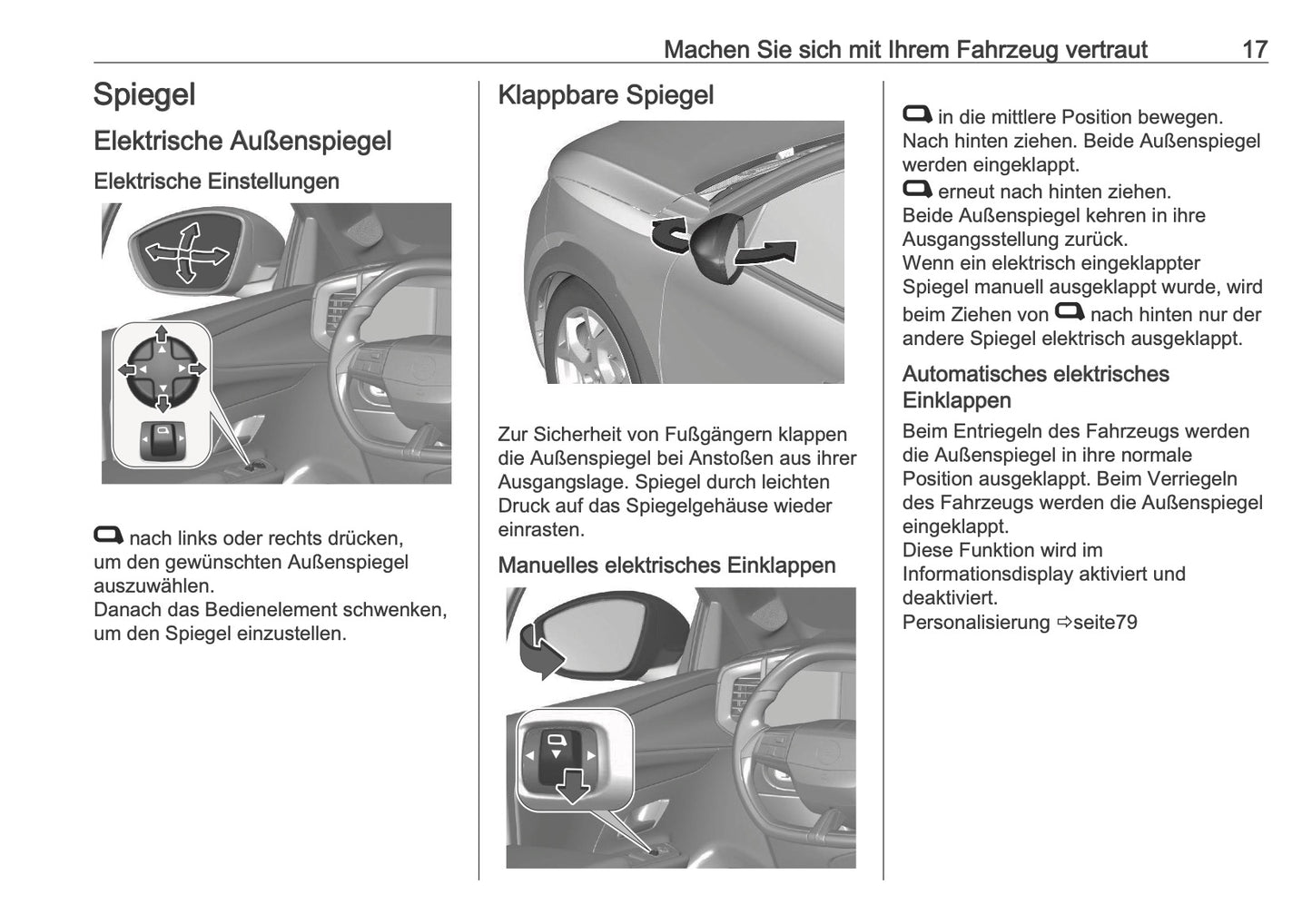 Machen Sie sich mit Ihrem Fahrzeug vertraut 17

Spiegel

Elektrische Außenspiegel

Elektrische Einstellungen

nach links oder rechts drücken, um den gewünschten Außenspiegel auszuwählen.
Danach das Bedienelement schwenken, um den Spiegel einzustellen.

Klappbare Spiegel

Zur Sicherheit von Fußgängern klappen die Außenspiegel bei Anstoßen aus ihrer Ausgangslage. Spiegel durch leichten Druck auf das Spiegelgehäuse wieder einrasten.

Manuelles elektrisches Einklappen

in die mittlere Position bewegen. Nach hinten ziehen. Beide Außenspiegel werden eingeklappt.
erneut nach hinten ziehen. Beide Außenspiegel kehren in ihre Ausgangsstellung zurück.
Wenn ein elektrisch eingeklappter Spiegel manuell ausgeklappt wurde, wird beim Ziehen von nach hinten nur der andere Spiegel elektrisch ausgeklappt.

Automatisches elektrisches Einklappen

Beim Entriegeln des Fahrzeugs werden die Außenspiegel in ihre normale Position ausgeklappt. Beim Verriegeln des Fahrzeugs werden die Außenspiegel eingeklappt.
Diese Funktion wird im Informationsdisplay aktiviert und deaktiviert.
Personalisierung ⇨seite79