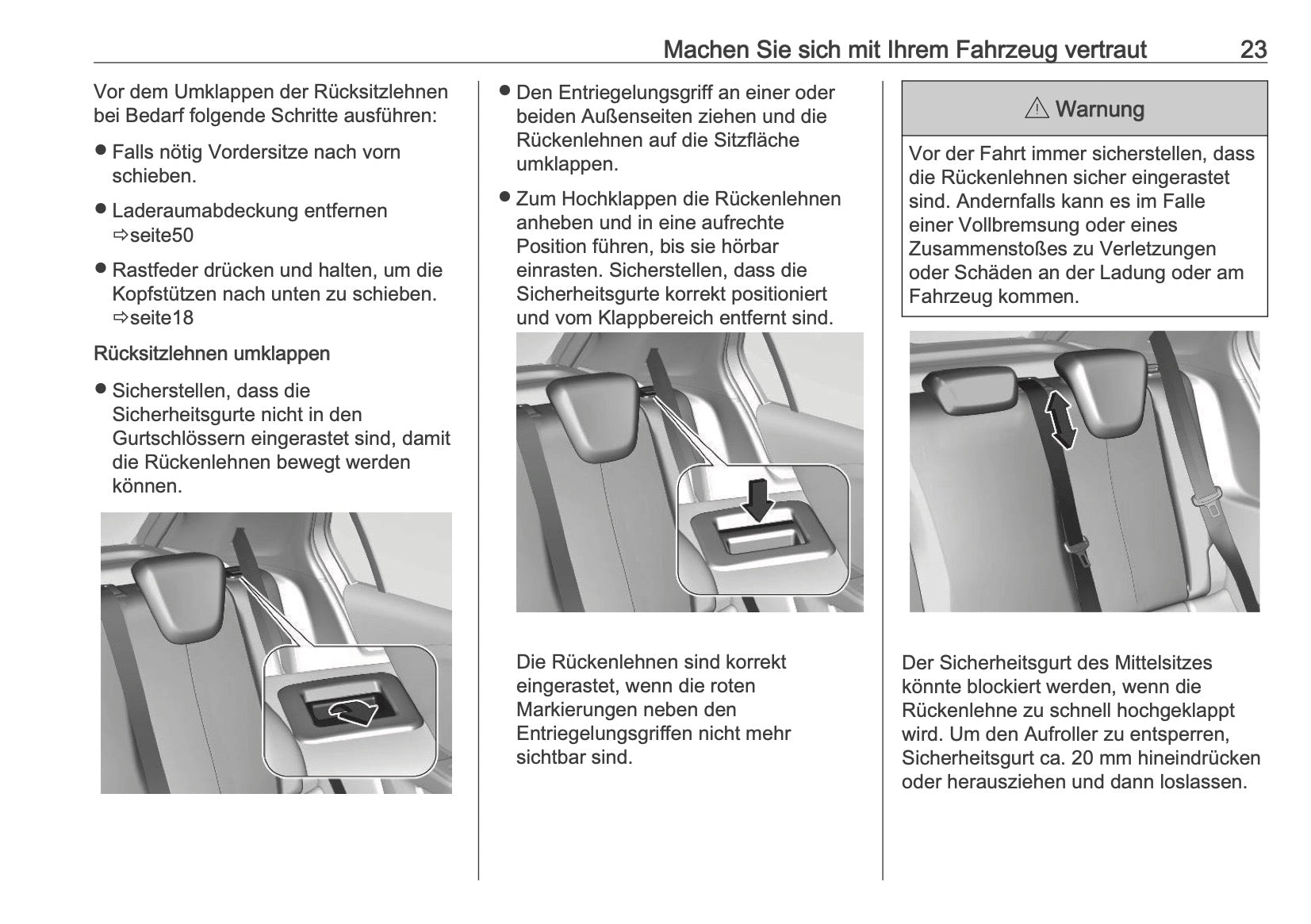 Machen Sie sich mit Ihrem Fahrzeug vertraut 23

Vor dem Umklappen der Rücksitzlehnen bei Bedarf folgende Schritte ausführen:

● Falls nötig Vordersitze nach vorn schieben.

● Laderaumabdeckung entfernen ⇨seite50

● Rastfeder drücken und halten, um die Kopfstützen nach unten zu schieben. ⇨seite18

Rücksitzlehnen umklappen

● Sicherstellen, dass die Sicherheitsgurte nicht in den Gurtschlössern eingerastet sind, damit die Rückenlehnen bewegt werden können.

● Den Entriegelungsgriff an einer oder beiden Außenseiten ziehen und die Rückenlehnen auf die Sitzfläche umklappen.

● Zum Hochklappen die Rückenlehnen anheben und in eine aufrechte Position führen, bis sie hörbar einrasten. Sicherstellen, dass die Sicherheitsgurte korrekt positioniert und vom Klappbereich entfernt sind.

Die Rückenlehnen sind korrekt eingerastet, wenn die roten Markierungen neben den Entriegelungsgriffen nicht mehr sichtbar sind.

⚠ Warnung

Vor der Fahrt immer sicherstellen, dass die Rückenlehnen sicher eingerastet sind. Andernfalls kann es im Falle einer Vollbremsung oder eines Zusammenstoßes zu Verletzungen oder Schäden an der Ladung oder am Fahrzeug kommen.

Der Sicherheitsgurt des Mittelsitzes könnte blockiert werden, wenn die Rückenlehne zu schnell hochgeklappt wird. Um den Aufroller zu entsperren, Sicherheitsgurt ca. 20 mm hineindrücken oder herausziehen und dann loslassen.