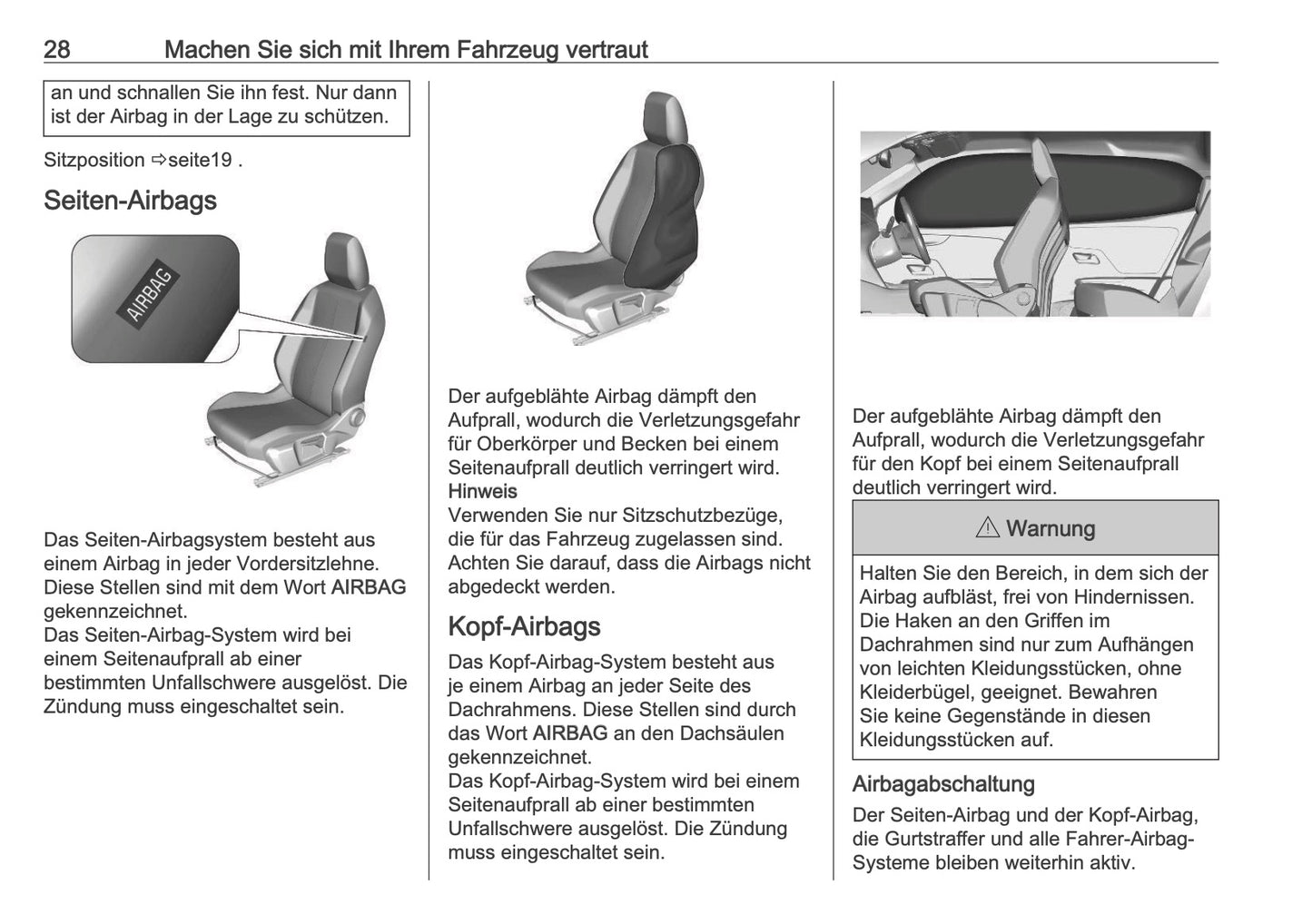 28 Machen Sie sich mit Ihrem Fahrzeug vertraut

an und schnallen Sie ihn fest. Nur dann ist der Airbag in der Lage zu schützen.

Sitzposition ⇨seite19 .

Seiten-Airbags

AIRBAG

Das Seiten-Airbagsystem besteht aus einem Airbag in jeder Vordersitzlehne. Diese Stellen sind mit dem Wort AIRBAG gekennzeichnet.
Das Seiten-Airbag-System wird bei einem Seitenaufprall ab einer bestimmten Unfallschwere ausgelöst. Die Zündung muss eingeschaltet sein.

Der aufgeblähte Airbag dämpft den Aufprall, wodurch die Verletzungsgefahr für Oberkörper und Becken bei einem Seitenaufprall deutlich verringert wird.
Hinweis
Verwenden Sie nur Sitzschutzbezüge, die für das Fahrzeug zugelassen sind. Achten Sie darauf, dass die Airbags nicht abgedeckt werden.

Kopf-Airbags

Das Kopf-Airbag-System besteht aus je einem Airbag an jeder Seite des Dachrahmens. Diese Stellen sind durch das Wort AIRBAG an den Dachsäulen gekennzeichnet.
Das Kopf-Airbag-System wird bei einem Seitenaufprall ab einer bestimmten Unfallschwere ausgelöst. Die Zündung muss eingeschaltet sein.

Der aufgeblähte Airbag dämpft den Aufprall, wodurch die Verletzungsgefahr für den Kopf bei einem Seitenaufprall deutlich verringert wird.

⚠ Warnung

Halten Sie den Bereich, in dem sich der Airbag aufbläst, frei von Hindernissen. Die Haken an den Griffen im Dachrahmen sind nur zum Aufhängen von leichten Kleidungsstücken, ohne Kleiderbügel, geeignet. Bewahren Sie keine Gegenstände in diesen Kleidungsstücken auf.

Airbagabschaltung

Der Seiten-Airbag und der Kopf-Airbag, die Gurtstraffer und alle Fahrer-Airbag-Systeme bleiben weiterhin aktiv.