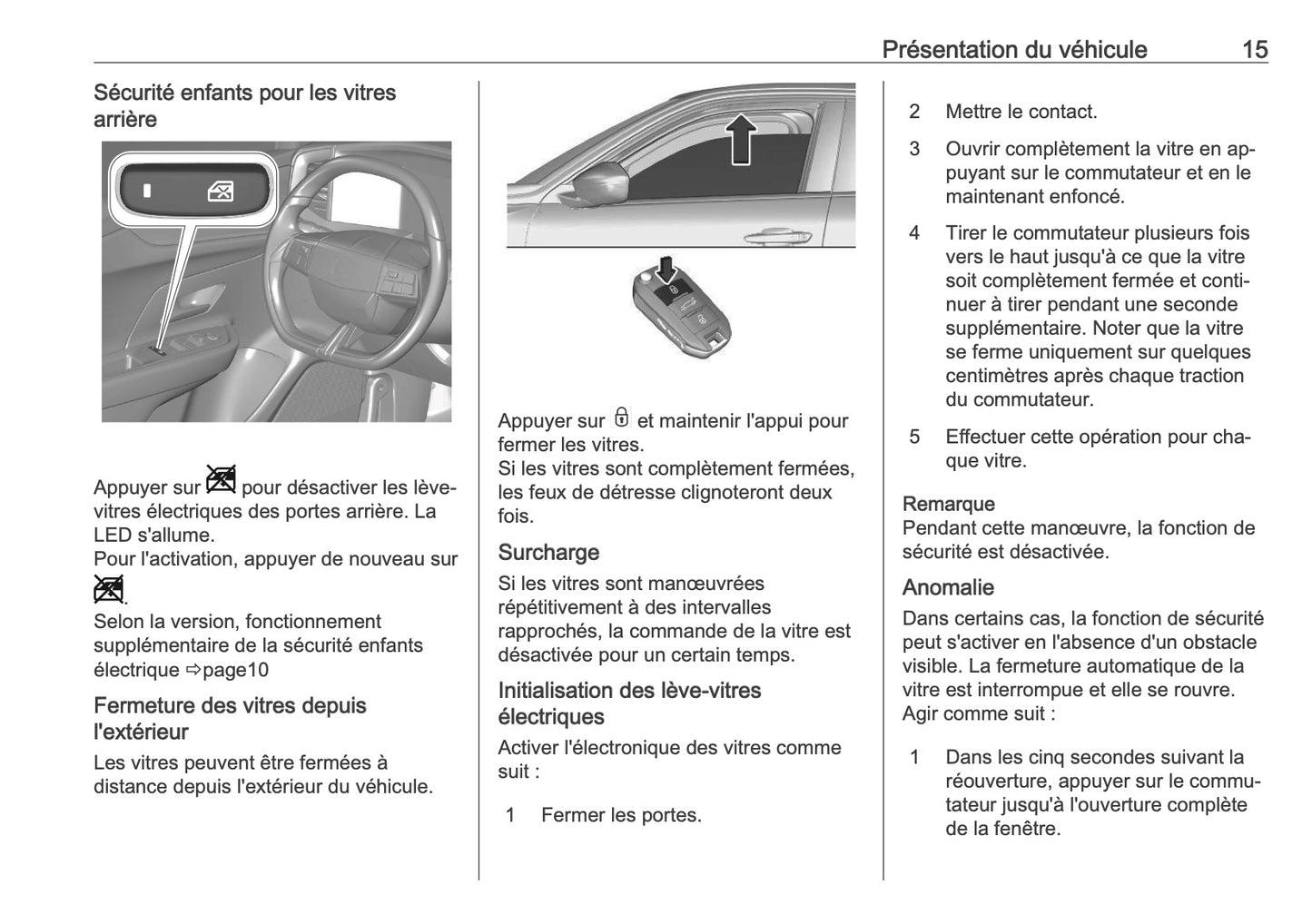 Présentation du véhicule 15

Sécurité enfants pour les vitres arrière

Appuyer sur pour désactiver les lève-vitres électriques des portes arrière. La LED s'allume.
Pour l'activation, appuyer de nouveau sur .
Selon la version, fonctionnement supplémentaire de la sécurité enfants électrique ⇨page10

Fermeture des vitres depuis l'extérieur

Les vitres peuvent être fermées à distance depuis l'extérieur du véhicule.

Appuyer sur et maintenir l'appui pour fermer les vitres.
Si les vitres sont complètement fermées, les feux de détresse clignoteront deux fois.

Surcharge

Si les vitres sont manœuvrées répétitivement à des intervalles rapprochés, la commande de la vitre est désactivée pour un certain temps.

Initialisation des lève-vitres électriques

Activer l'électronique des vitres comme suit :

1 Fermer les portes.

2 Mettre le contact.

3 Ouvrir complètement la vitre en appuyant sur le commutateur et en le maintenant enfoncé.

4 Tirer le commutateur plusieurs fois vers le haut jusqu'à ce que la vitre soit complètement fermée et continuer à tirer pendant une seconde supplémentaire. Noter que la vitre se ferme uniquement sur quelques centimètres après chaque traction du commutateur.

5 Effectuer cette opération pour chaque vitre.

Remarque
Pendant cette manœuvre, la fonction de sécurité est désactivée.

Anomalie

Dans certains cas, la fonction de sécurité peut s'activer en l'absence d'un obstacle visible. La fermeture automatique de la vitre est interrompue et elle se rouvre.
Agir comme suit :

1 Dans les cinq secondes suivant la réouverture, appuyer sur le commutateur jusqu'à l'ouverture complète de la fenêtre.