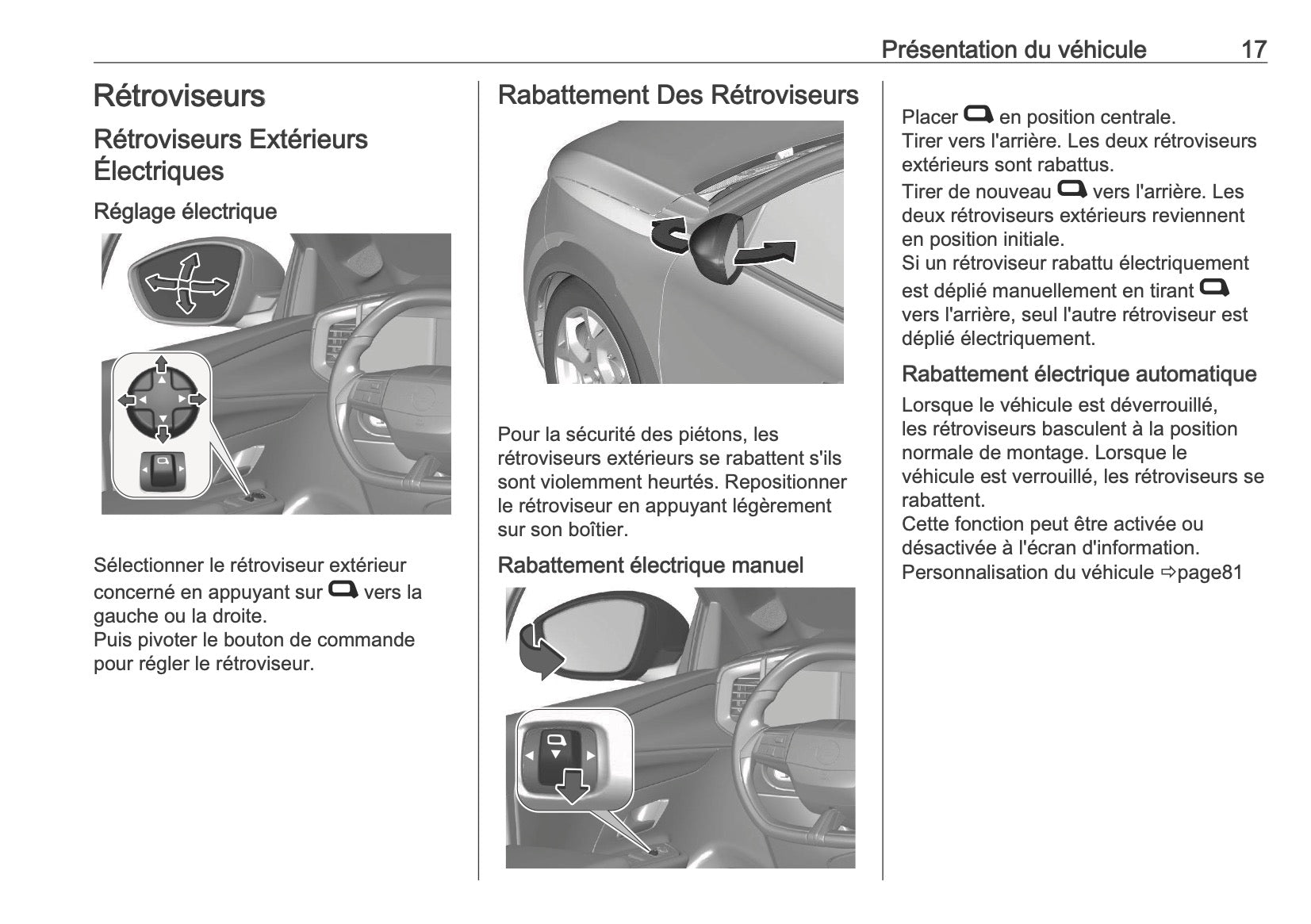 Présentation du véhicule 17

Rétroviseurs

Rétroviseurs Extérieurs Électriques

Réglage électrique

Sélectionner le rétroviseur extérieur concerné en appuyant sur vers la gauche ou la droite.
Puis pivoter le bouton de commande pour régler le rétroviseur.

Rabattement Des Rétroviseurs

Pour la sécurité des piétons, les rétroviseurs extérieurs se rabattent s'ils sont violemment heurtés. Repositionner le rétroviseur en appuyant légèrement sur son boîtier.

Rabattement électrique manuel

Placer en position centrale.
Tirer vers l'arrière. Les deux rétroviseurs extérieurs sont rabattus.
Tirer de nouveau vers l'arrière. Les deux rétroviseurs extérieurs reviennent en position initiale.
Si un rétroviseur rabattu électriquement est déplié manuellement en tirant vers l'arrière, seul l'autre rétroviseur est déplié électriquement.

Rabattement électrique automatique

Lorsque le véhicule est déverrouillé, les rétroviseurs basculent à la position normale de montage. Lorsque le véhicule est verrouillé, les rétroviseurs se rabattent.
Cette fonction peut être activée ou désactivée à l'écran d'information.
Personnalisation du véhicule ⇨page81